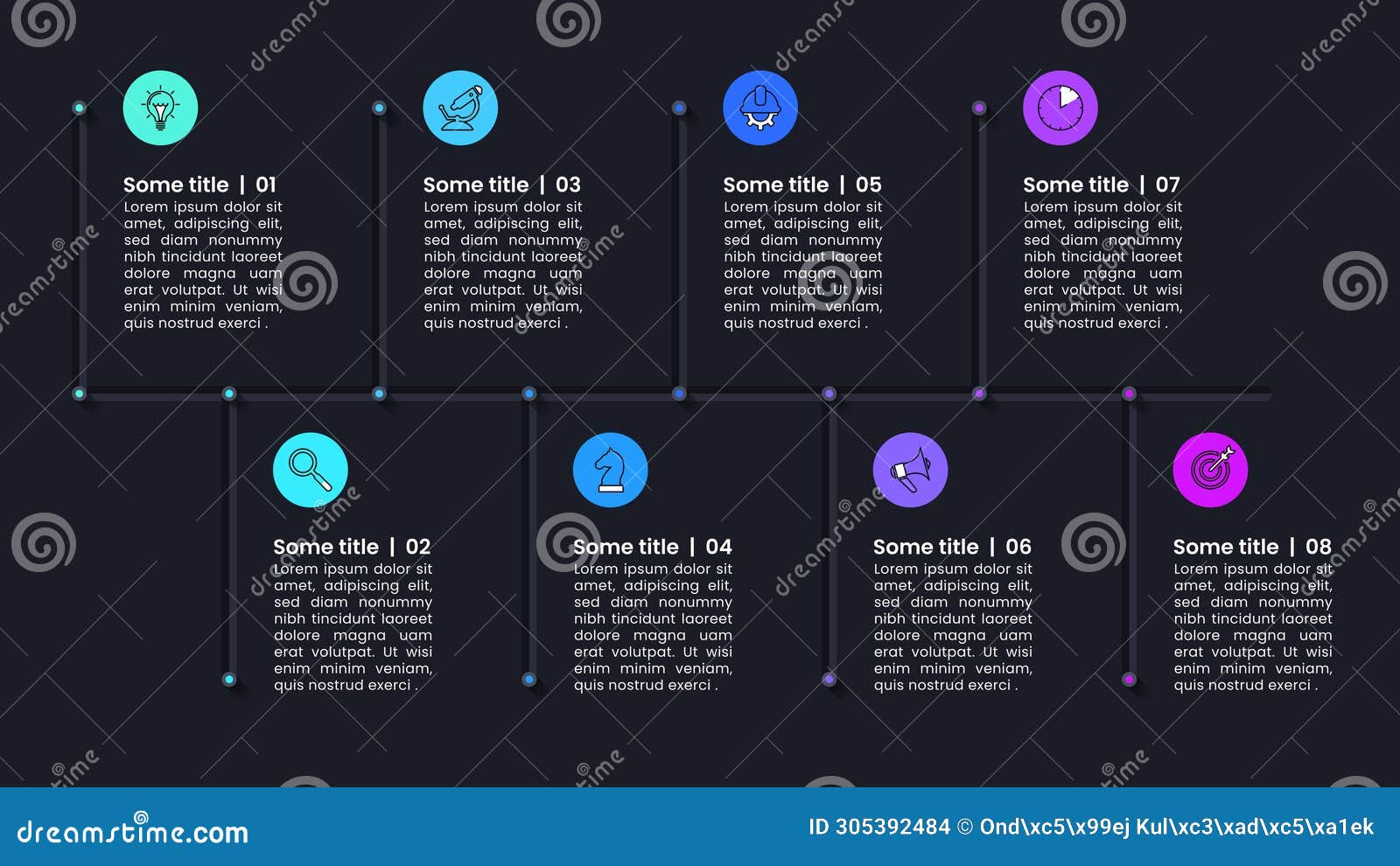 Some title | 01
Lorem ipsum dolor sit amet, adipiscing elit, sed diam nonummy nibh tincidunt laoreet dolore magna uam erat volutpat. Ut wisi enim minim veniam, quis nostrud exerci .

Some title | 03
Lorem ipsum dolor sit amet, adipiscing elit, sed diam nonummy nibh tincidunt laoreet dolore magna uam erat volutpat. Ut wisi enim minim veniam, quis nostrud exerci .

Some title | 05
Lorem ipsum dolor sit amet, adipiscing elit, sed diam nonummy nibh tincidunt laoreet dolore magna uam erat volutpat. Ut wisi enim minim veniam, quis nostrud exerci .

Some title | 07
Lorem ipsum dolor sit amet, adipiscing elit, sed diam nonummy nibh tincidunt laoreet dolore magna uam erat volutpat. Ut wisi enim minim veniam, quis nostrud exerci .

Some title | 02
Lorem ipsum dolor sit amet, adipiscing elit, sed diam nonummy nibh tincidunt laoreet dolore magna uam erat volutpat. Ut wisi enim minim veniam, quis nostrud exerci .

Some title | 04
Lorem ipsum dolor sit amet, adipiscing elit, sed diam nonummy nibh tincidunt laoreet dolore magna uam erat volutpat. Ut wisi enim minim veniam, quis nostrud exerci .

Some title | 06
Lorem ipsum dolor sit amet, adipiscing elit, sed diam nonummy nibh tincidunt laoreet dolore magna uam erat volutpat. Ut wisi enim minim veniam, quis nostrud exerci .

Some title | 08
Lorem ipsum dolor sit amet, adipiscing elit, sed diam nonummy nibh tincidunt laoreet dolore magna uam erat volutpat. Ut wisi enim minim veniam, quis nostrud exerci .

dreamstime.com
ID 305392484 © Ond\xc5\x99ej Kul\xc3\xad\xc5\xa1ek