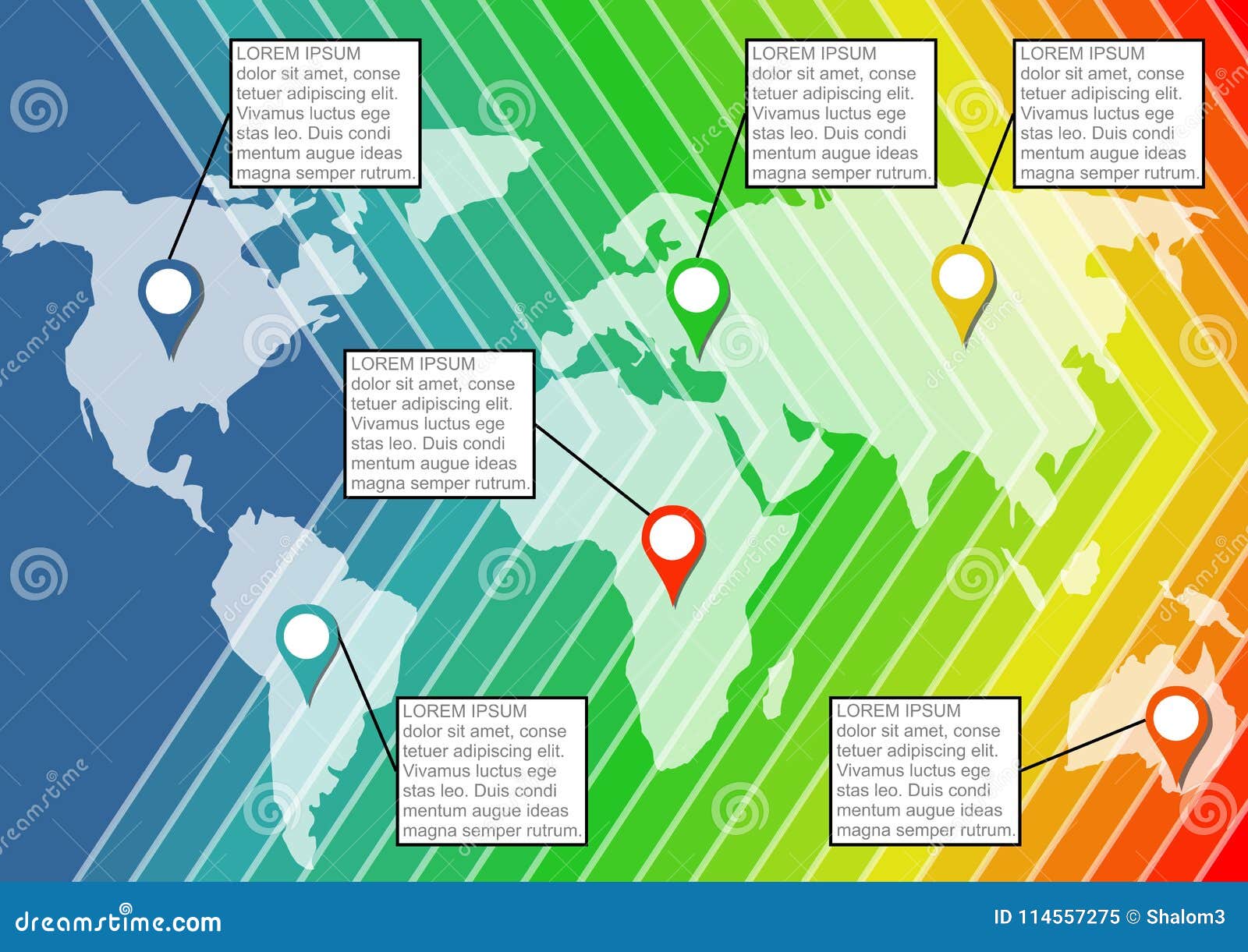 LOREM IPSUM
dolor sit amet, conse tetuer adipiscing elit. Vivamus luctus ege stas leo. Duis condi mentum augue ideas magna semper rutrum.

LOREM IPSUM
dolor sit amet, conse tetuer adipiscing elit. Vivamus luctus ege stas leo. Duis condi mentum augue ideas magna semper rutrum.

LOREM IPSUM
dolor sit amet, conse tetuer adipiscing elit. Vivamus luctus ege stas leo. Duis condi mentum augue ideas magna semper rutrum.

LOREM IPSUM
dolor sit amet, conse tetuer adipiscing elit. Vivamus luctus ege stas leo. Duis condi mentum augue ideas magna semper rutrum.

LOREM IPSUM
dolor sit amet, conse tetuer adipiscing elit. Vivamus luctus ege stas leo. Duis condi mentum augue ideas magna semper rutrum.

LOREM IPSUM
dolor sit amet, conse tetuer adipiscing elit. Vivamus luctus ege stas leo. Duis condi mentum augue ideas magna semper rutrum.

dreamstime.com

ID 114557275 © Shalom3