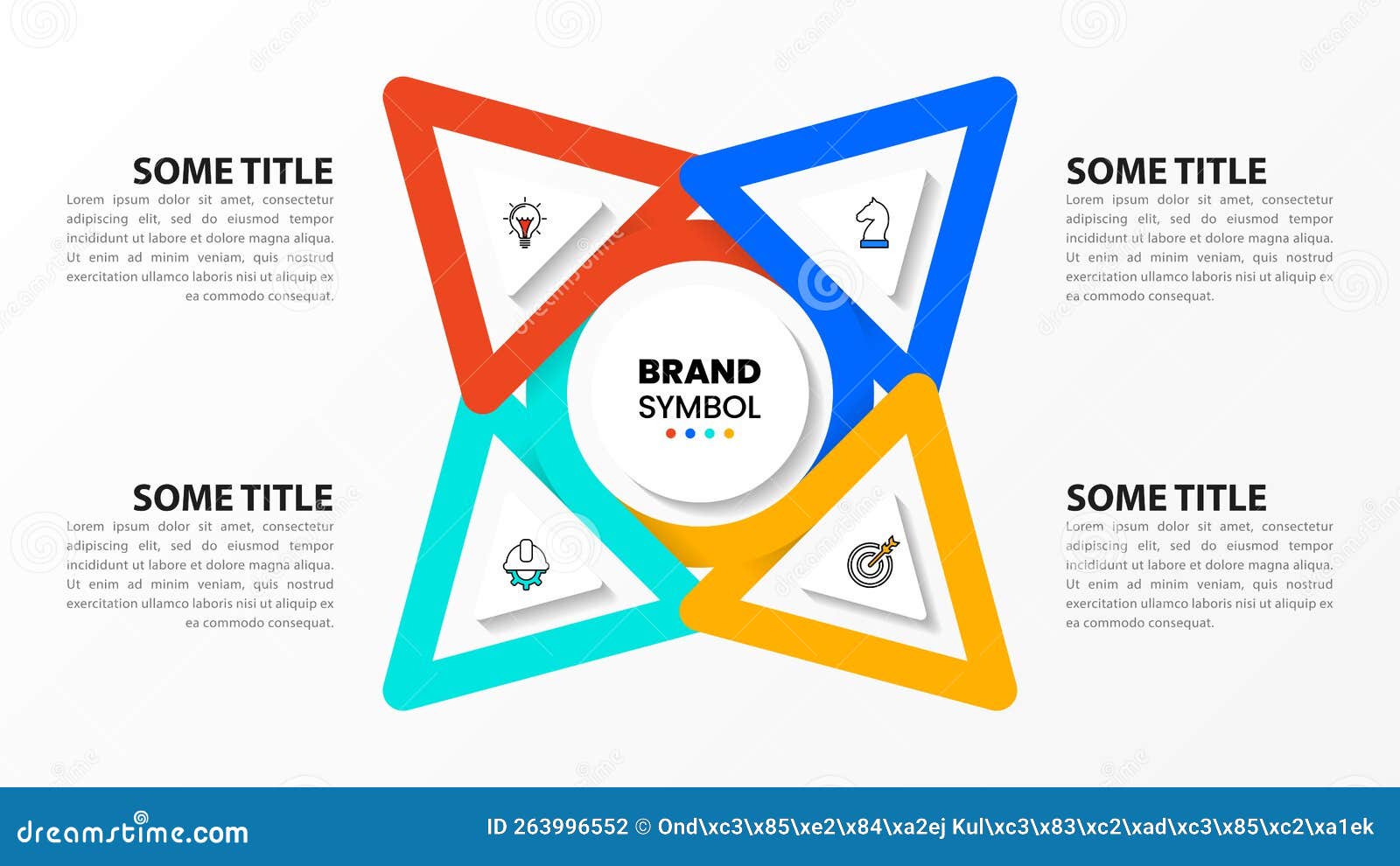 SOME TITLE
Lorem ipsum dolor sit amet, consectetur adipiscing elit, sed do eiusmod tempor incididunt ut labore et dolore magna aliqua. Ut enim ad minim veniam, quis nostrud exercitation ullamco laboris nisi ut aliquip ex ea commodo consequat.

SOME TITLE
Lorem ipsum dolor sit amet, consectetur adipiscing elit, sed do eiusmod tempor incididunt ut labore et dolore magna aliqua. Ut enim ad minim veniam, quis nostrud exercitation ullamco laboris nisi ut aliquip ex ea commodo consequat.

BRAND
SYMBOL

SOME TITLE
Lorem ipsum dolor sit amet, consectetur adipiscing elit, sed do eiusmod tempor incididunt ut labore et dolore magna aliqua. Ut enim ad minim veniam, quis nostrud exercitation ullamco laboris nisi ut aliquip ex ea commodo consequat.

SOME TITLE
Lorem ipsum dolor sit amet, consectetur adipiscing elit, sed do eiusmod tempor incididunt ut labore et dolore magna aliqua. Ut enim ad minim veniam, quis nostrud exercitation ullamco laboris nisi ut aliquip ex ea commodo consequat.

dreamstime.com
ID 263996552 © Ond\xc3\x85\xe2\x84\xa2ej Kul\xc3\x83\xc2\xad\xc3\x85\xc2\xa1ek