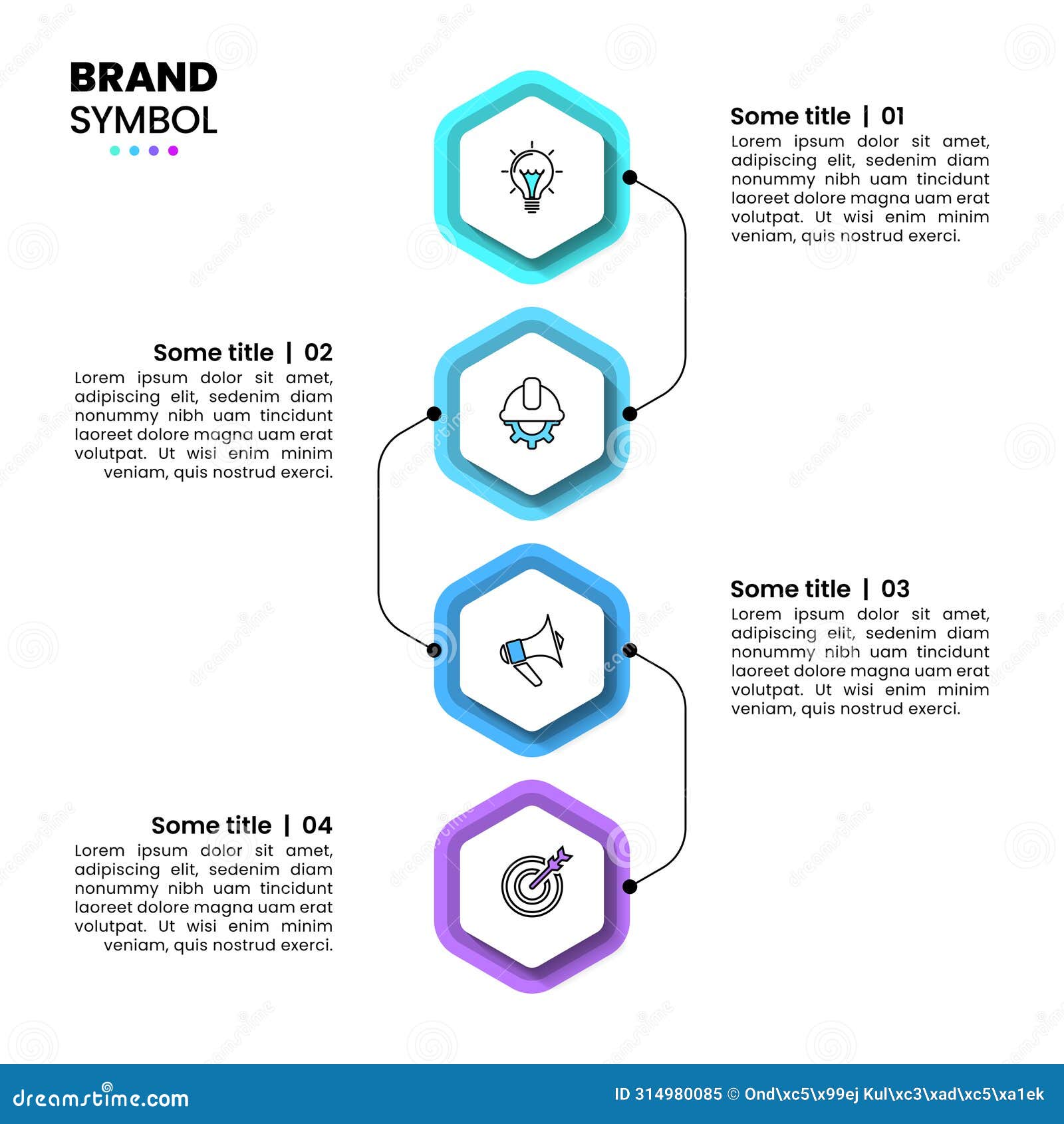 BRAND
SYMBOL

Some title | 01
Lorem ipsum dolor sit amet, adipiscing elit, sedenim diam nonummy nibh uam tincidunt laoreet dolore magna uam erat volutpat. Ut wisi enim minim veniam, quis nostrud exerci.

Some title | 02
Lorem ipsum dolor sit amet, adipiscing elit, sedenim diam nonummy nibh uam tincidunt laoreet dolore magna uam erat volutpat. Ut wisi enim minim veniam, quis nostrud exerci.

Some title | 03
Lorem ipsum dolor sit amet, adipiscing elit, sedenim diam nonummy nibh uam tincidunt laoreet dolore magna uam erat volutpat. Ut wisi enim minim veniam, quis nostrud exerci.

Some title | 04
Lorem ipsum dolor sit amet, adipiscing elit, sedenim diam nonummy nibh uam tincidunt laoreet dolore magna uam erat volutpat. Ut wisi enim minim veniam, quis nostrud exerci.

dreamstime.com
ID 314980085 © Ond\xc5\x99ej Kul\xc3\xad\xc5\xa1ek