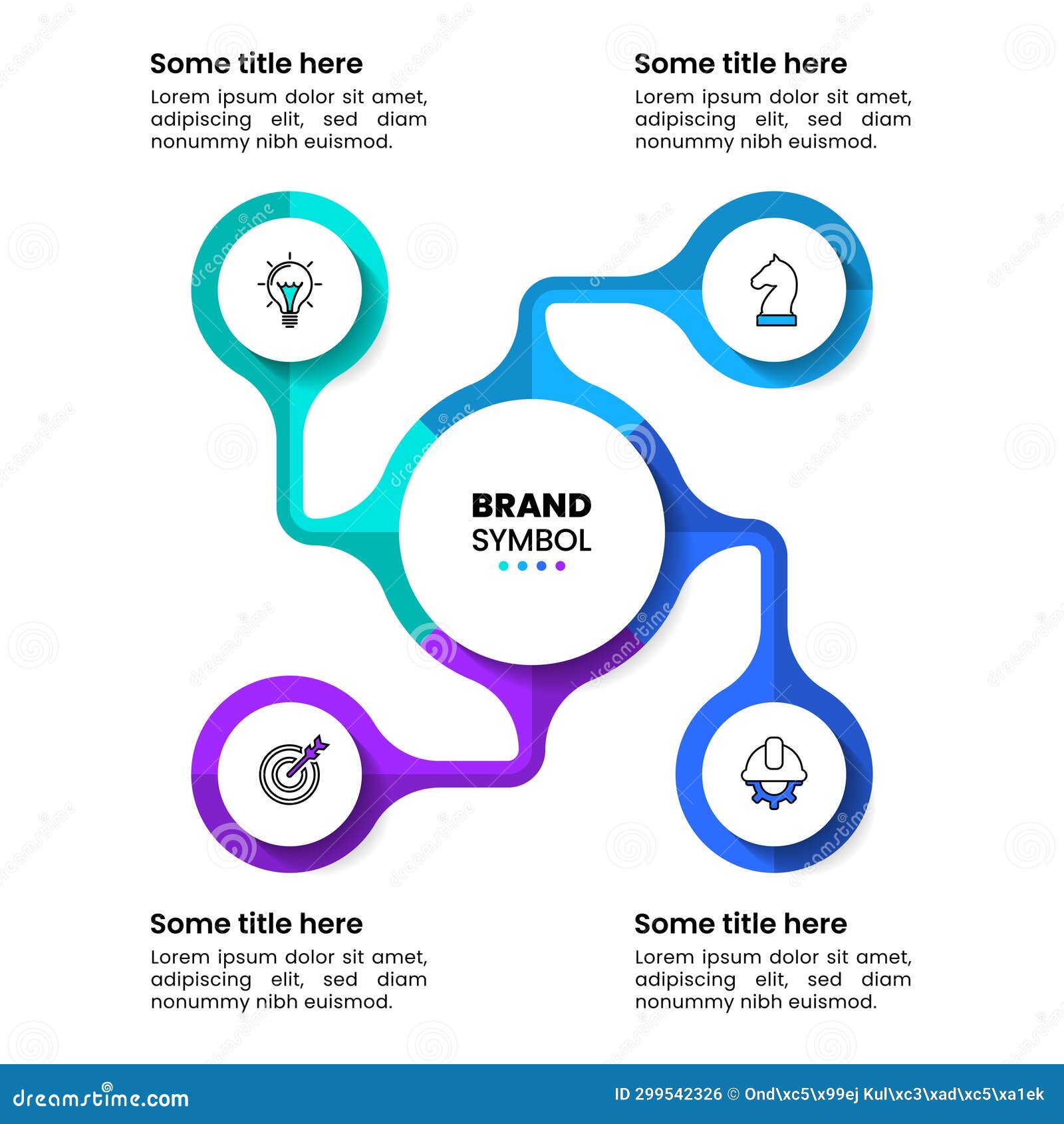 Some title here
Lorem ipsum dolor sit amet, adipiscing elit, sed diam nonummy nibh euismod.

Some title here
Lorem ipsum dolor sit amet, adipiscing elit, sed diam nonummy nibh euismod.

BRAND
SYMBOL

Some title here
Lorem ipsum dolor sit amet, adipiscing elit, sed diam nonummy nibh euismod.

Some title here
Lorem ipsum dolor sit amet, adipiscing elit, sed diam nonummy nibh euismod.

dreamstime.com
ID 299542326 © Ond\xc5\x99ej Kul\xc3\xad\xc5\xa1ek