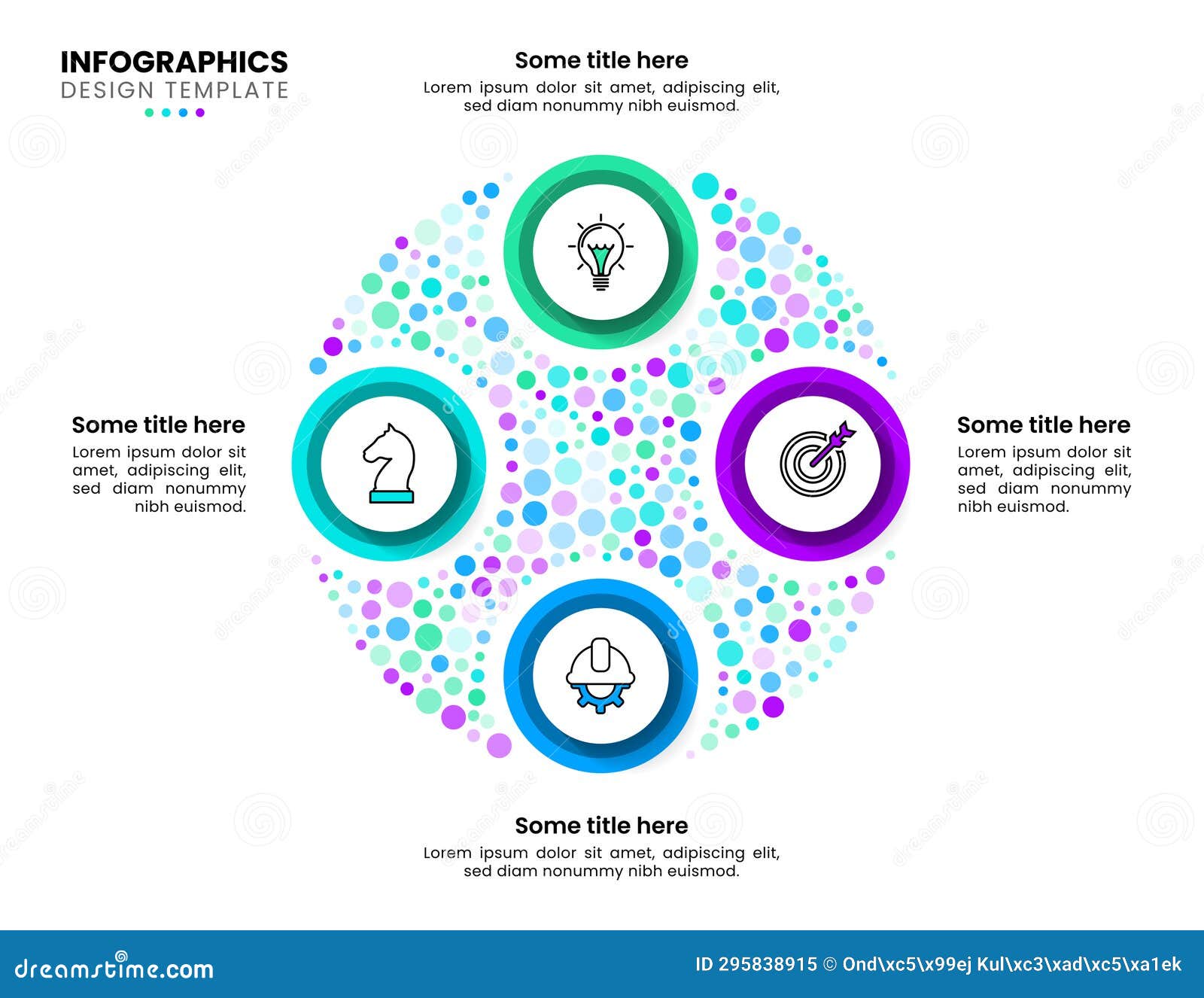 INFOGRAPHICS
DESIGN TEMPLATE

Some title here
Lorem ipsum dolor sit amet, adipiscing elit, sed diam nonummy nibh euismod.

Some title here
Lorem ipsum dolor sit amet, adipiscing elit, sed diam nonummy nibh euismod.

Some title here
Lorem ipsum dolor sit amet, adipiscing elit, sed diam nonummy nibh euismod.

Some title here
Lorem ipsum dolor sit amet, adipiscing elit, sed diam nonummy nibh euismod.

dreamstime.com
ID 295838915 © Ond\xc5\x99ej Kul\xc3\xad\xc5\xa1ek