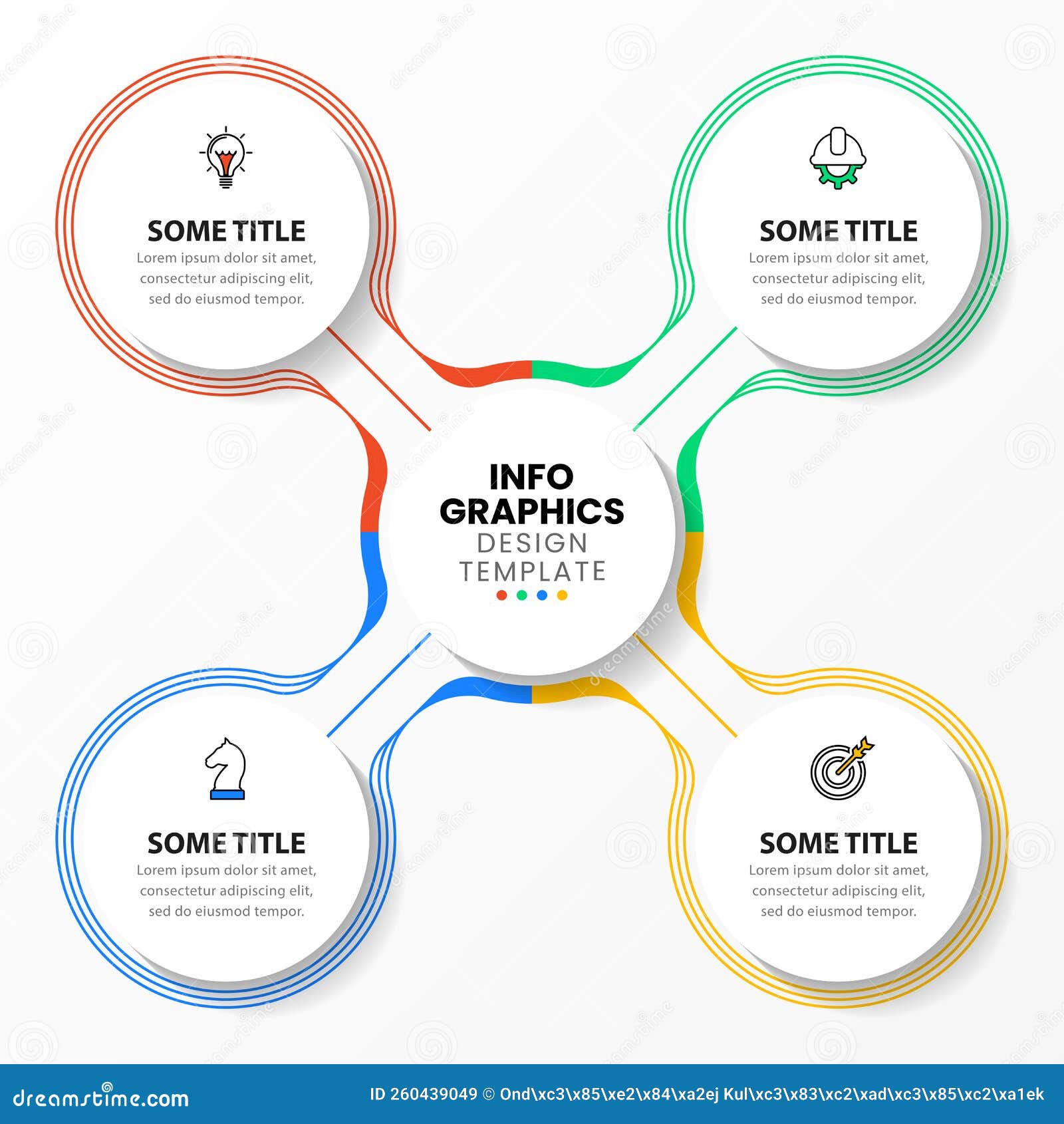 SOME TITLE
Lorem ipsum dolor sit amet, consectetur adipiscing elit, sed do eiusmod tempor.

SOME TITLE
Lorem ipsum dolor sit amet, consectetur adipiscing elit, sed do eiusmod tempor.

INFO
GRAPHICS
DESIGN
TEMPLATE

SOME TITLE
Lorem ipsum dolor sit amet, consectetur adipiscing elit, sed do eiusmod tempor.

SOME TITLE
Lorem ipsum dolor sit amet, consectetur adipiscing elit, sed do eiusmod tempor.

dreamstime.com
ID 260439049 © Ond\xc3\x85\xe2\x84\xa2ej Kul\xc3\x83\xc2\xad\xc3\x85\xc2\xa1ek