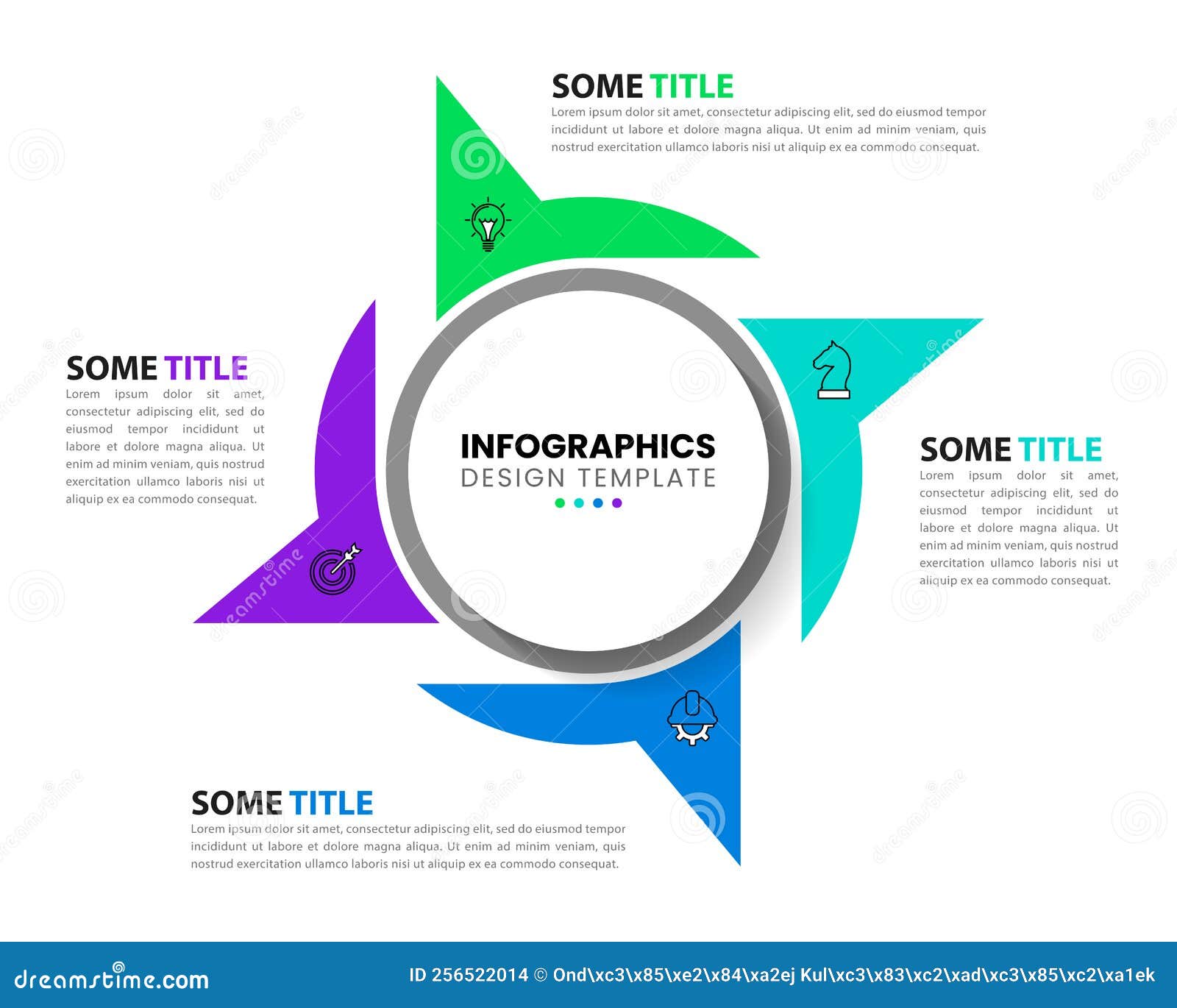 SOME TITLE
Lorem ipsum dolor sit amet, consectetur adipiscing elit, sed do eiusmod tempor incididunt ut labore et dolore magna aliqua. Ut enim ad minim veniam, quis nostrud exercitation ullamco laboris nisi ut aliquip ex ea commodo consequat.

SOME TITLE
Lorem ipsum dolor sit amet, consectetur adipiscing elit, sed do eiusmod tempor incididunt ut labore et dolore magna aliqua. Ut enim ad minim veniam, quis nostrud exercitation ullamco laboris nisi ut aliquip ex ea commodo consequat.

INFOGRAPHICS
DESIGN TEMPLATE

SOME TITLE
Lorem ipsum dolor sit amet, consectetur adipiscing elit, sed do eiusmod tempor incididunt ut labore et dolore magna aliqua. Ut enim ad minim veniam, quis nostrud exercitation ullamco laboris nisi ut aliquip ex ea commodo consequat.

SOME TITLE
Lorem ipsum dolor sit amet, consectetur adipiscing elit, sed do eiusmod tempor incididunt ut labore et dolore magna aliqua. Ut enim ad minim veniam, quis nostrud exercitation ullamco laboris nisi ut aliquip ex ea commodo consequat.

dreamstime.com
ID 256522014 © Ond\xc3\x85\xe2\x84\xa2ej Kul\xc3\x83\xc2\xad\xc3\x85\xc2\xa1ek