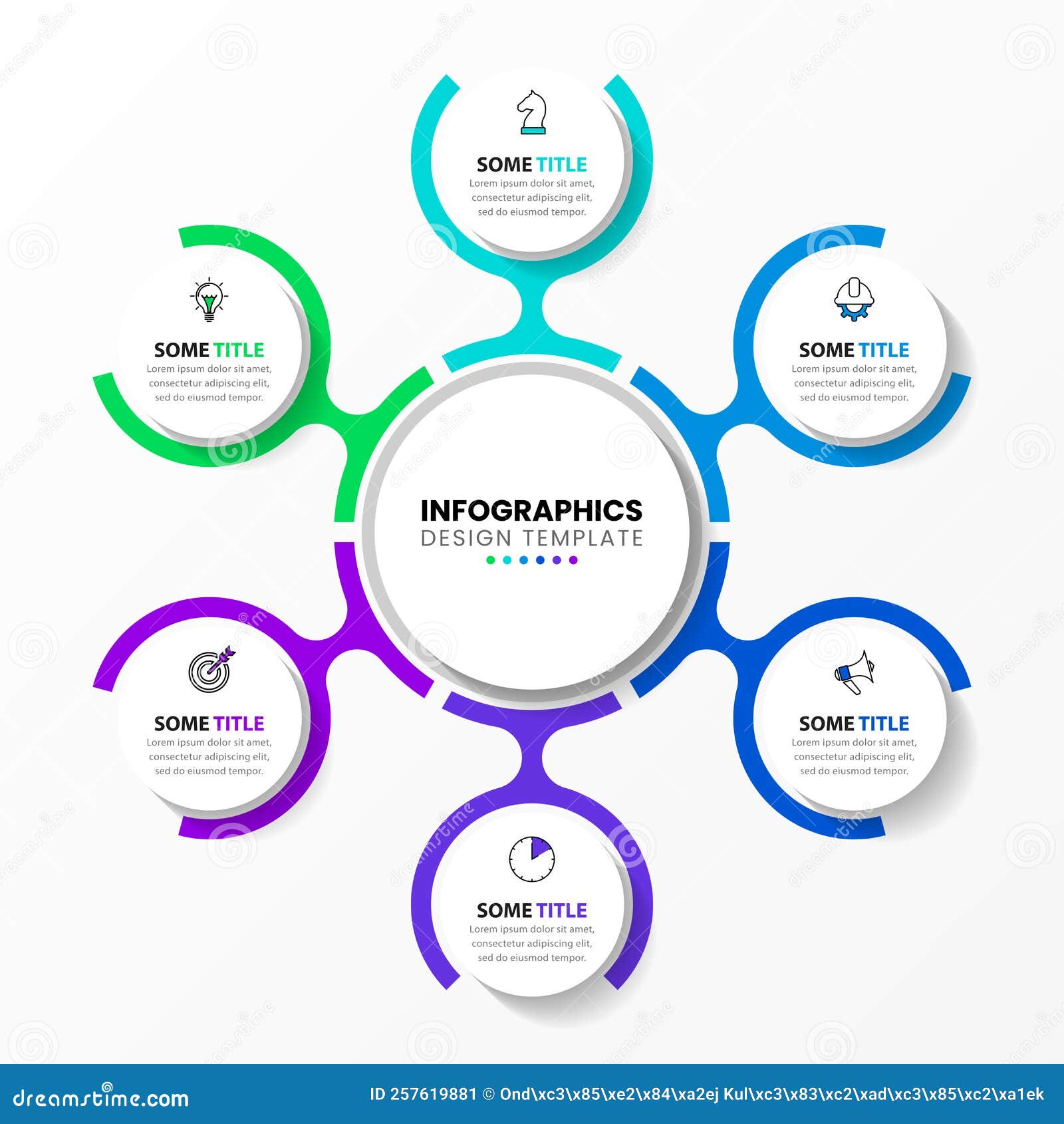 SOME TITLE
Lorem ipsum dolor sit amet, consectetur adipiscing elit, sed do eiusmod tempor.

SOME TITLE
Lorem ipsum dolor sit amet, consectetur adipiscing elit, sed do eiusmod tempor.

SOME TITLE
Lorem ipsum dolor sit amet, consectetur adipiscing elit, sed do eiusmod tempor.

INFOGRAPHICS
DESIGN TEMPLATE

SOME TITLE
Lorem ipsum dolor sit amet, consectetur adipiscing elit, sed do eiusmod tempor.

SOME TITLE
Lorem ipsum dolor sit amet, consectetur adipiscing elit, sed do eiusmod tempor.

SOME TITLE
Lorem ipsum dolor sit amet, consectetur adipiscing elit, sed do eiusmod tempor.

dreamstime.com
ID 257619881 © Ond\xc3\x85\xe2\x84\xa2ej Kul\xc3\x83\xc2\xad\xc3\x85\xc2\xa1ek