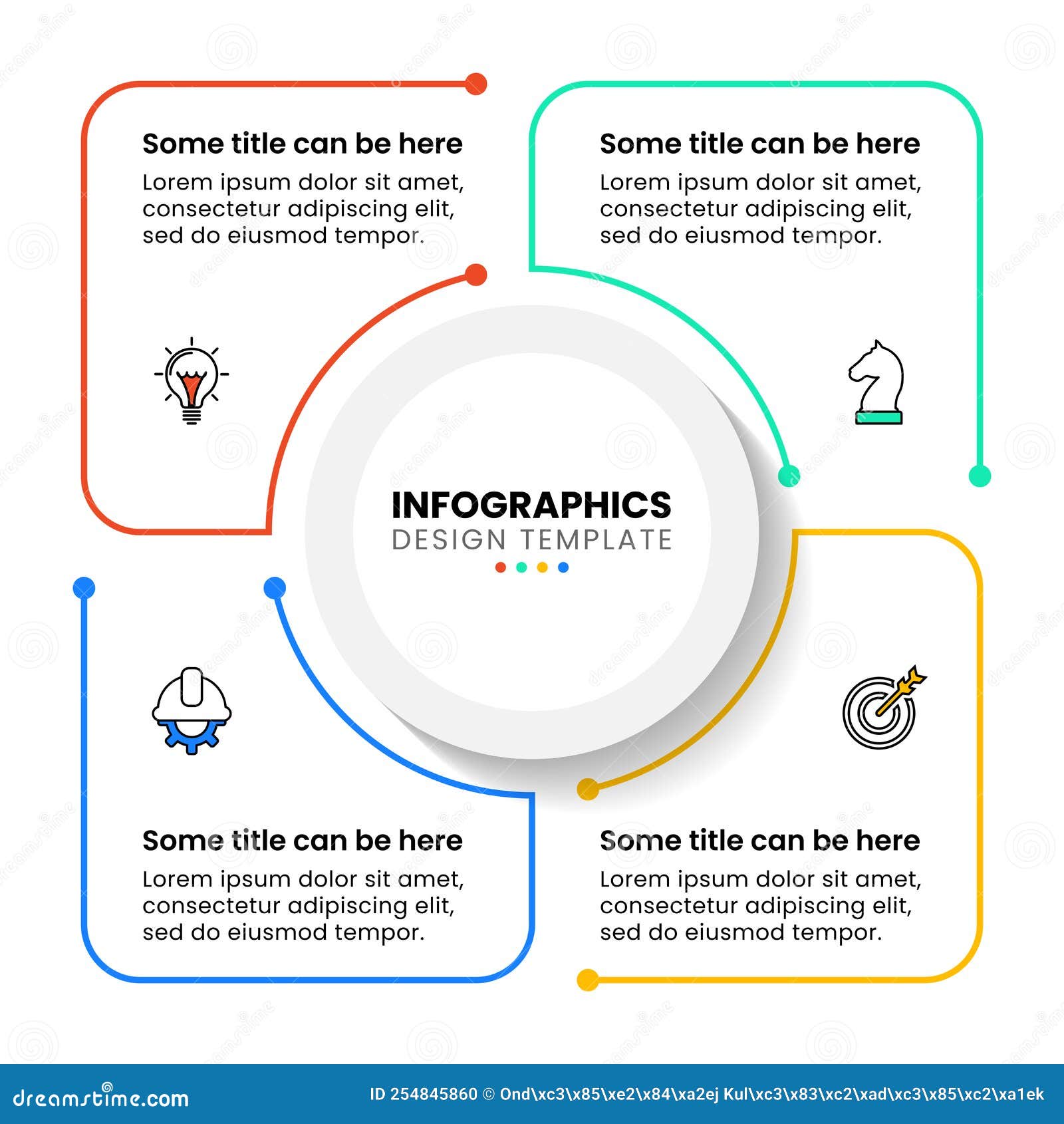 Some title can be here
Lorem ipsum dolor sit amet, consectetur adipiscing elit, sed do eiusmod tempor.

Some title can be here
Lorem ipsum dolor sit amet, consectetur adipiscing elit, sed do eiusmod tempor.

INFOGRAPHICS
DESIGN TEMPLATE

Some title can be here
Lorem ipsum dolor sit amet, consectetur adipiscing elit, sed do eiusmod tempor.

Some title can be here
Lorem ipsum dolor sit amet, consectetur adipiscing elit, sed do eiusmod tempor.

dreamstime.com
ID 254845860 © Ond\xc3\x85\xe2\x84\xa2ej Kul\xc3\x83\xc2\xad\xc3\x85\xc2\xa1ek