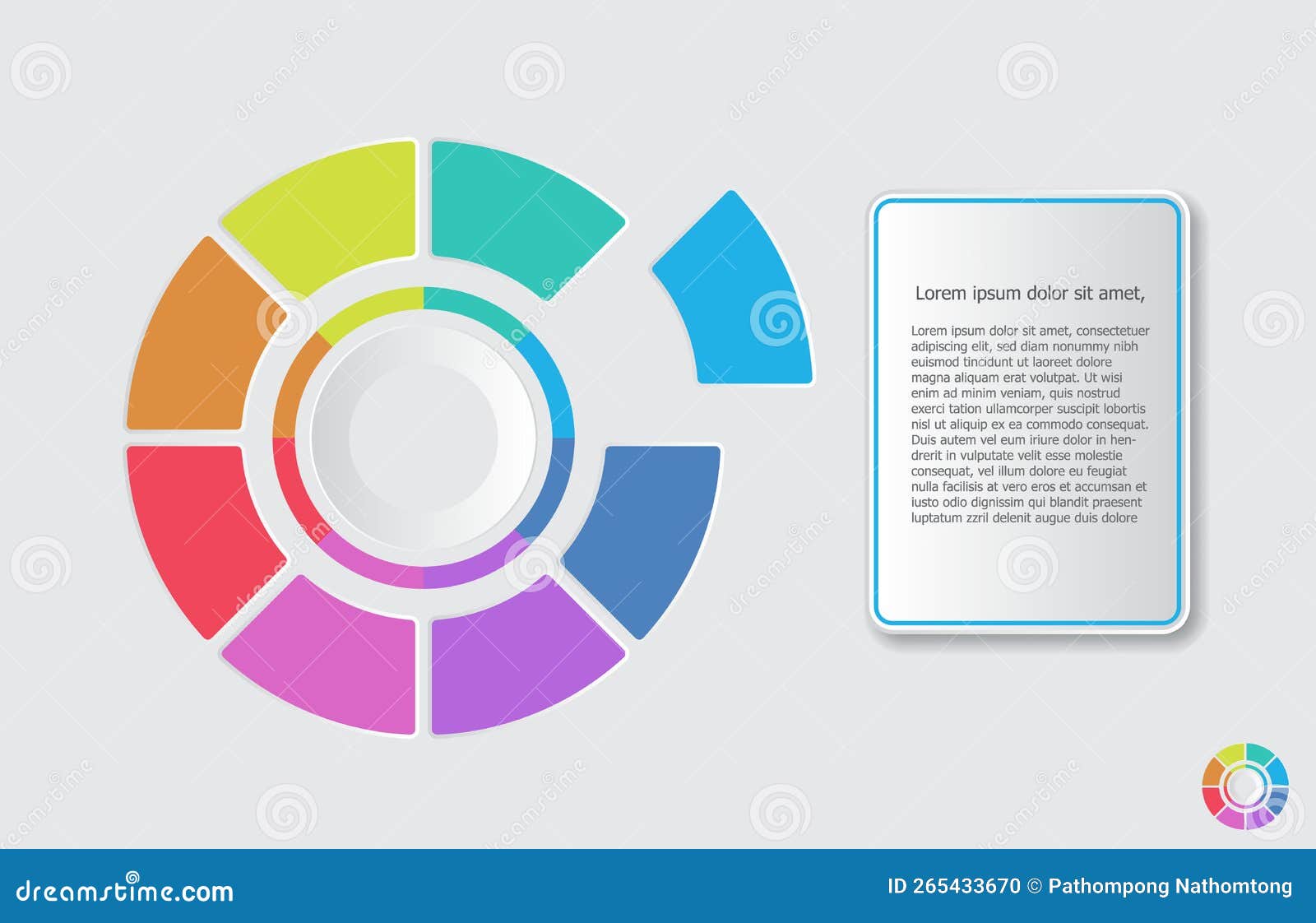 Lorem ipsum dolor sit amet,

Lorem ipsum dolor sit amet, consectetuer adipiscing elit, sed diam nonummy nibh euismod tincidunt ut laoreet dolore magna aliquam erat volutpat. Ut wisi enim ad minim veniam, quis nostrud exerci tation ullamcorper suscipit lobortis nisl ut aliquip ex ea commodo consequat. Duis autem vel eum iriure dolor in hendrerit in vulputate velit esse molestie consequat, vel illum dolore eu feugiat nulla facilisis at vero eros et accumsan et iusto odio dignissim qui blandit praesent luptatum zzril delenit augue duis dolore

dreamstime.com

ID 265433670 © Pathompong Nathomtong