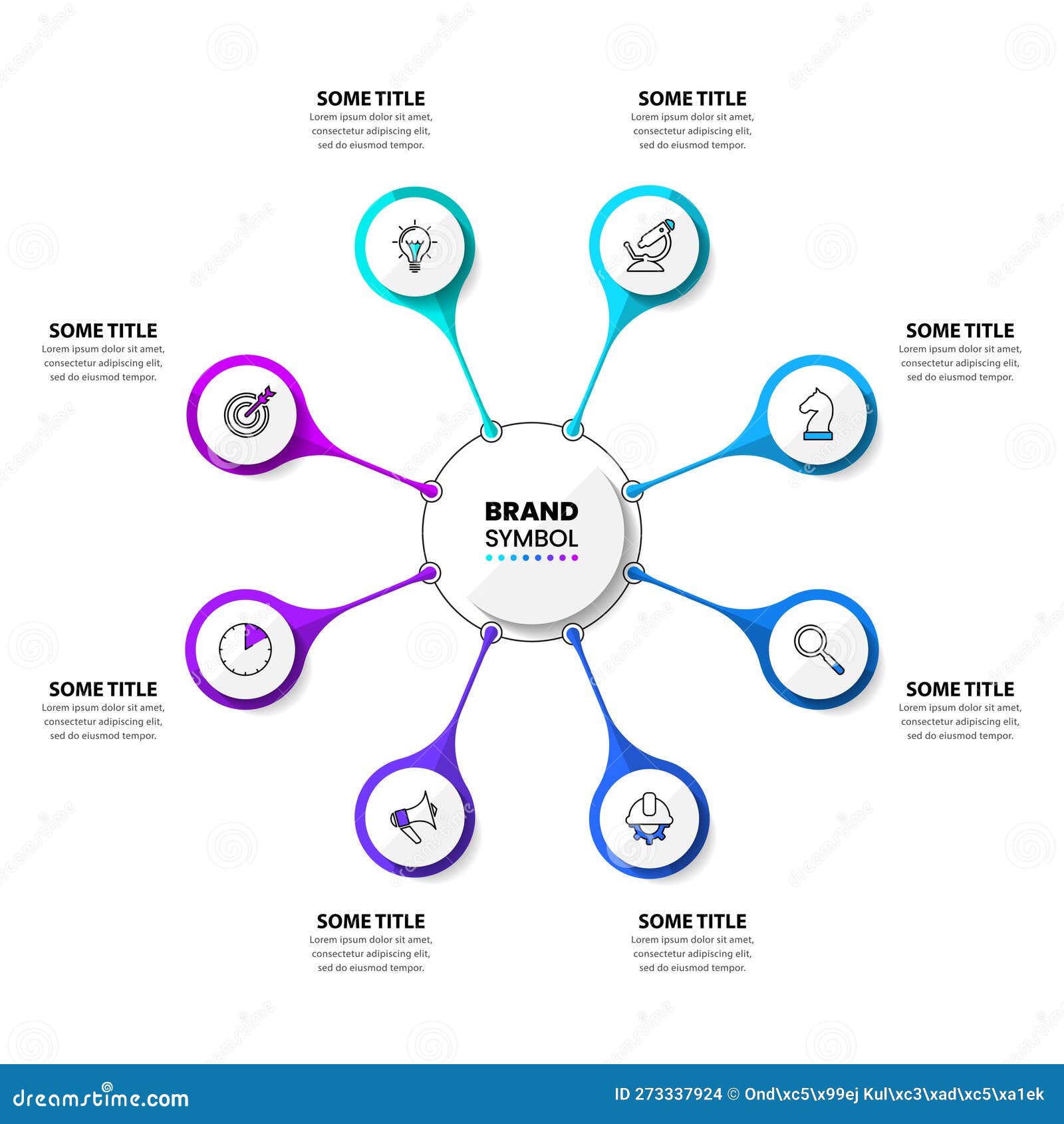 SOME TITLE
Lorem ipsum dolor sit amet, consectetur adipiscing elit, sed do eiusmod tempor.

SOME TITLE
Lorem ipsum dolor sit amet, consectetur adipiscing elit, sed do eiusmod tempor.

SOME TITLE
Lorem ipsum dolor sit amet, consectetur adipiscing elit, sed do eiusmod tempor.

SOME TITLE
Lorem ipsum dolor sit amet, consectetur adipiscing elit, sed do eiusmod tempor.

BRAND
SYMBOL

SOME TITLE
Lorem ipsum dolor sit amet, consectetur adipiscing elit, sed do eiusmod tempor.

SOME TITLE
Lorem ipsum dolor sit amet, consectetur adipiscing elit, sed do eiusmod tempor.

SOME TITLE
Lorem ipsum dolor sit amet, consectetur adipiscing elit, sed do eiusmod tempor.

SOME TITLE
Lorem ipsum dolor sit amet, consectetur adipiscing elit, sed do eiusmod tempor.

dreamstime.com
ID 273337924 © Ond\xc5\x99ej Kul\xc3\xad\xc5\xa1ek