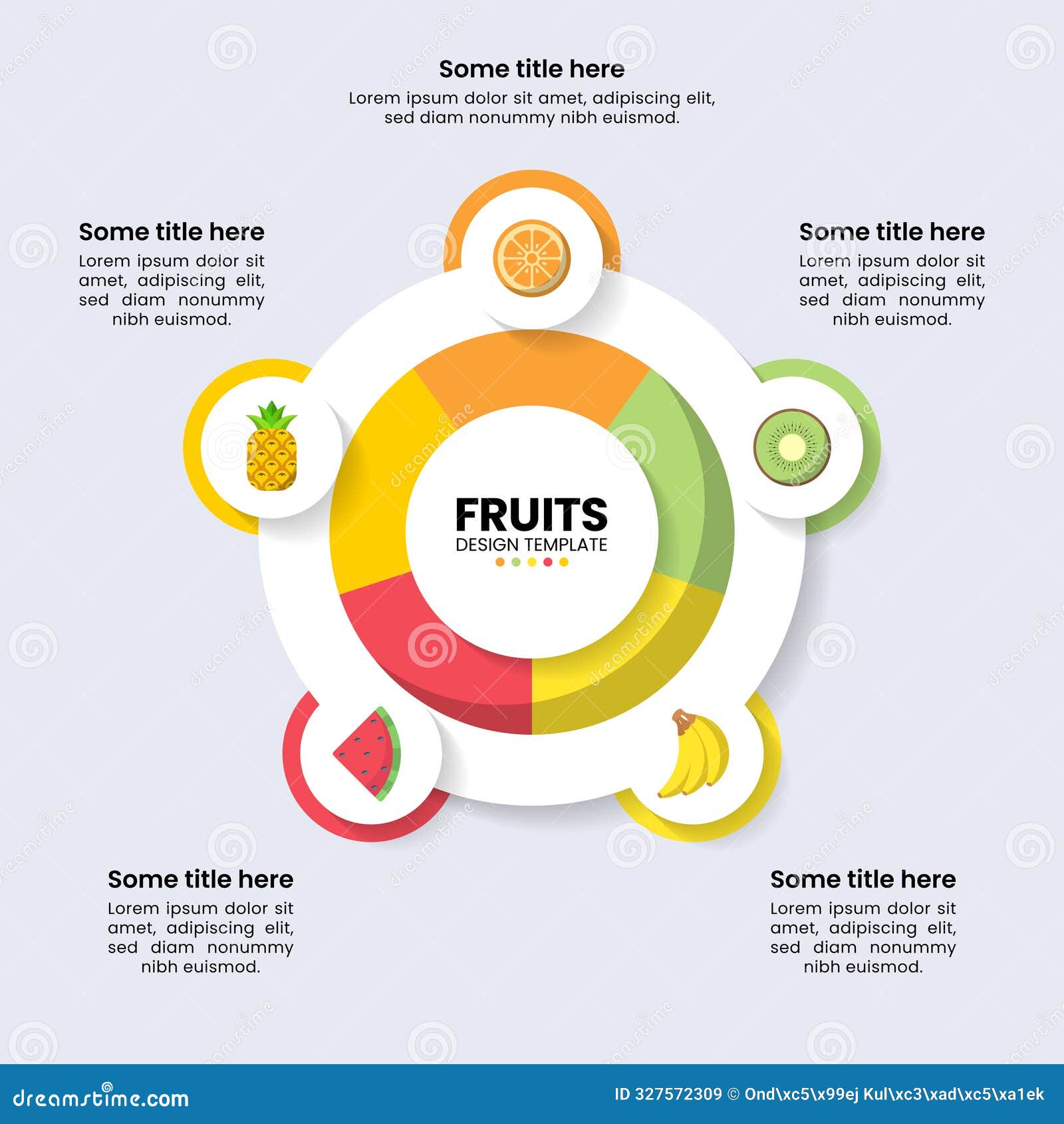 Some title here
Lorem ipsum dolor sit amet, adipiscing elit, sed diam nonummy nibh euismod.

Some title here
Lorem ipsum dolor sit amet, adipiscing elit, sed diam nonummy nibh euismod.

Some title here
Lorem ipsum dolor sit amet, adipiscing elit, sed diam nonummy nibh euismod.

FRUITS
DESIGN TEMPLATE

Some title here
Lorem ipsum dolor sit amet, adipiscing elit, sed diam nonummy nibh euismod.

Some title here
Lorem ipsum dolor sit amet, adipiscing elit, sed diam nonummy nibh euismod.

dreamstime.com
ID 327572309 © Ond\xc5\x99ej Kul\xc3\xad\xc5\xa1ek