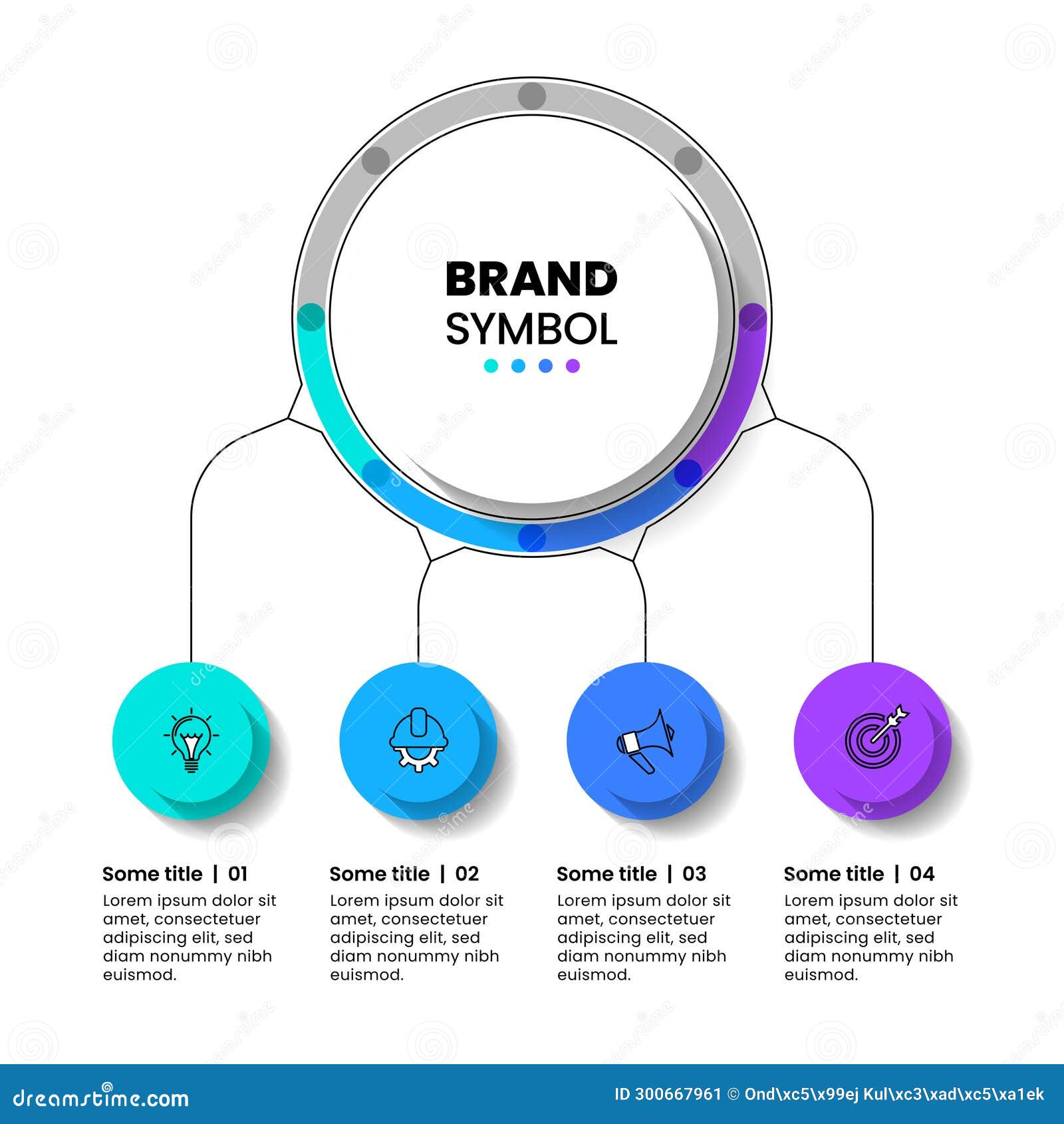 BRAND
SYMBOL

Some title | 01
Lorem ipsum dolor sit amet, consectetuer adipiscing elit, sed diam nonummy nibh euismod.

Some title | 02
Lorem ipsum dolor sit amet, consectetuer adipiscing elit, sed diam nonummy nibh euismod.

Some title | 03
Lorem ipsum dolor sit amet, consectetuer adipiscing elit, sed diam nonummy nibh euismod.

Some title | 04
Lorem ipsum dolor sit amet, consectetuer adipiscing elit, sed diam nonummy nibh euismod.

dreamstime.com
ID 300667961 © Ond\xc5\x99ej Kul\xc3\xad\xc5\xa1ek