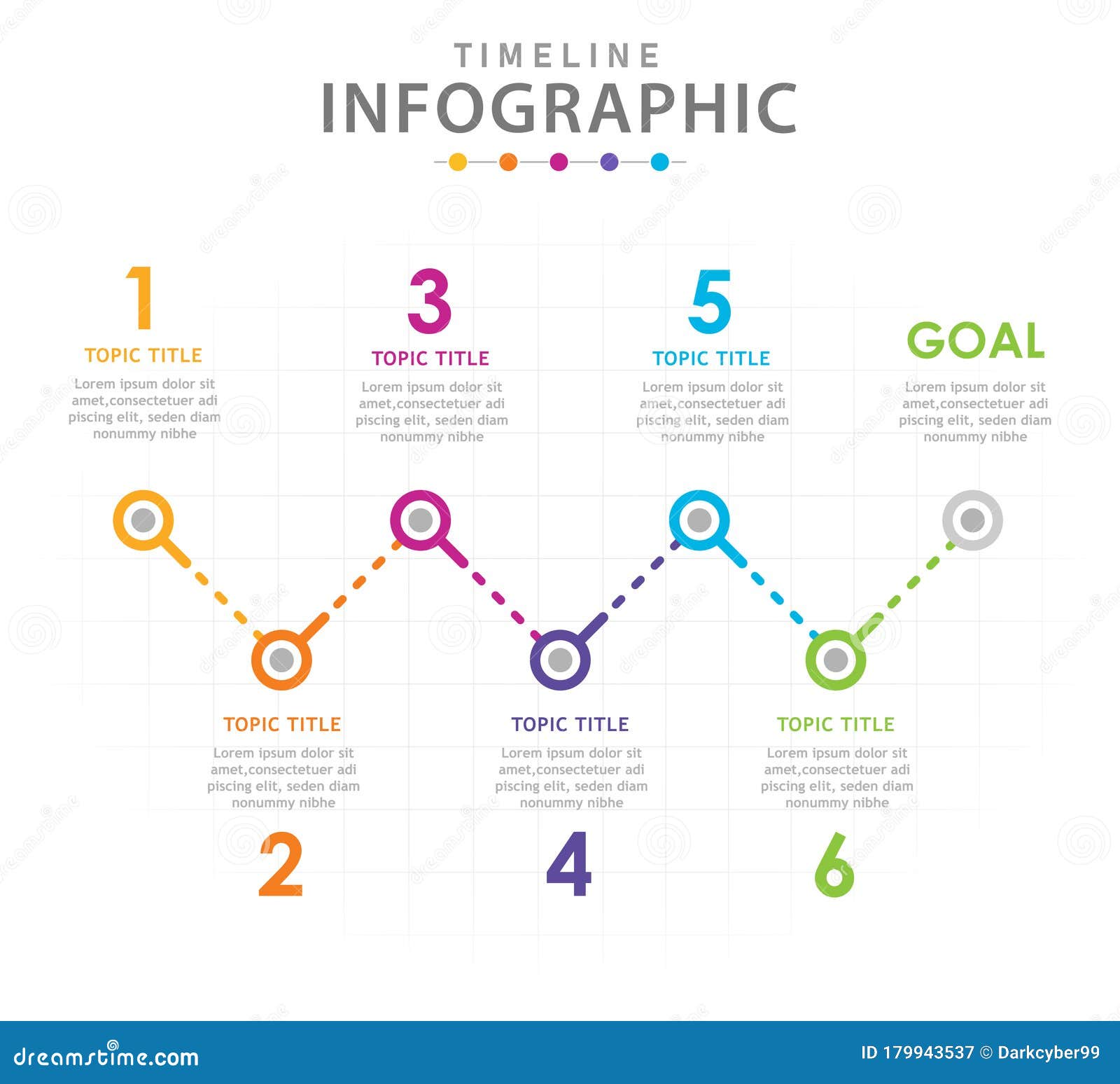 TIMELINE
INFOGRAPHIC

1
TOPIC TITLE
Lorem ipsum dolor sit amet,consectetuer adi piscing elit, seden diam nonummy nibhe

3
TOPIC TITLE
Lorem ipsum dolor sit amet,consectetuer adi piscing elit, seden diam nonummy nibhe

5
TOPIC TITLE
Lorem ipsum dolor sit amet,consectetuer adi piscing elit, seden diam nonummy nibhe

GOAL
Lorem ipsum dolor sit amet,consectetuer adi piscing elit, seden diam nonummy nibhe

TOPIC TITLE
Lorem ipsum dolor sit amet,consectetuer adi piscing elit, seden diam nonummy nibhe
2

TOPIC TITLE
Lorem ipsum dolor sit amet,consectetuer adi piscing elit, seden diam nonummy nibhe
4

TOPIC TITLE
Lorem ipsum dolor sit amet,consectetuer adi piscing elit, seden diam nonummy nibhe
6

dreamstime.com
ID 179943537 © Darkcyber99