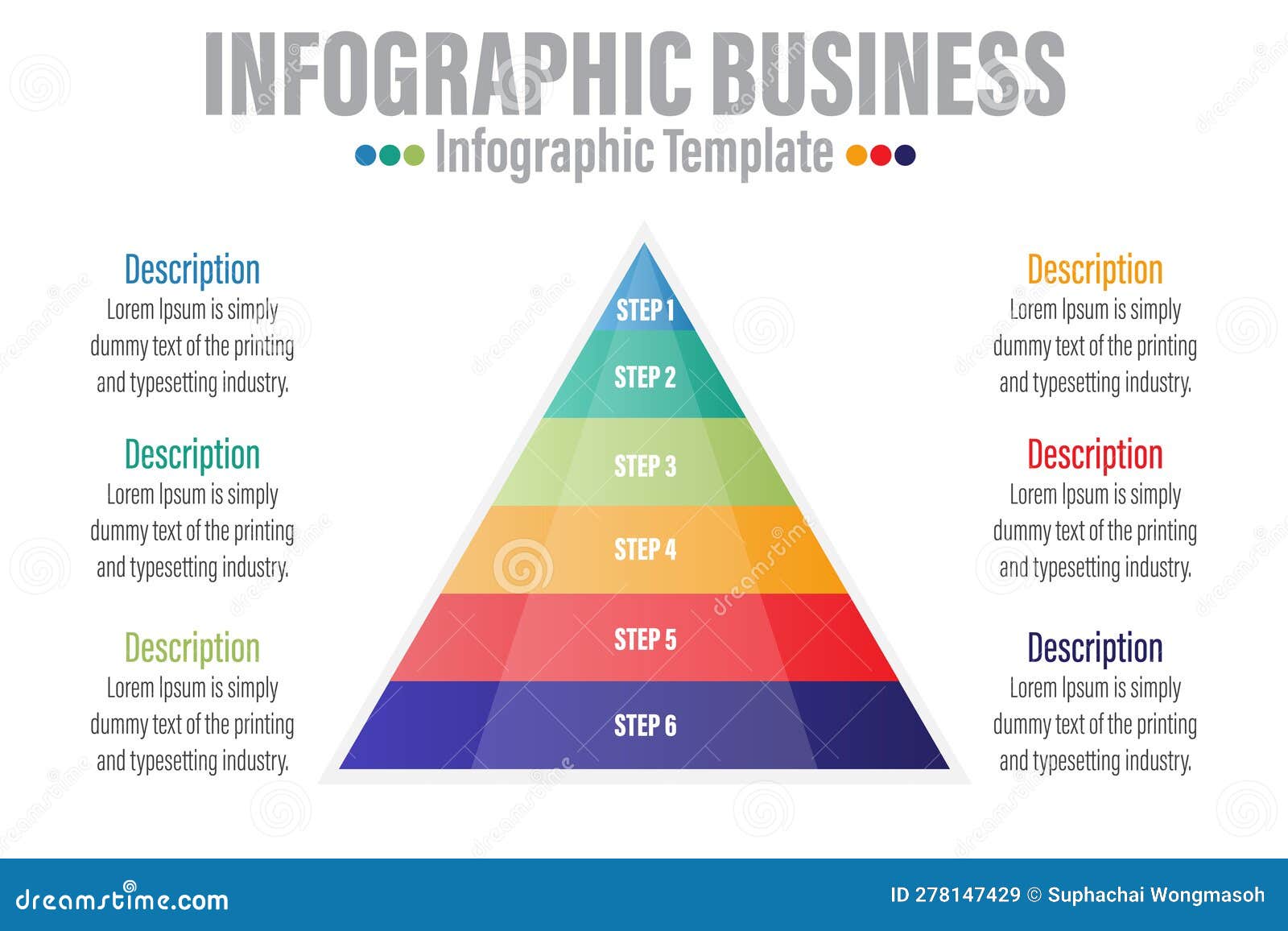 INFOGRAPHIC BUSINESS

Infographic Template

Description
Lorem Ipsum is simply dummy text of the printing and typesetting industry.

Description
Lorem Ipsum is simply dummy text of the printing and typesetting industry.

Description
Lorem Ipsum is simply dummy text of the printing and typesetting industry.

STEP 1
STEP 2
STEP 3
STEP 4
STEP 5
STEP 6

Description
Lorem Ipsum is simply dummy text of the printing and typesetting industry.

Description
Lorem Ipsum is simply dummy text of the printing and typesetting industry.

Description
Lorem Ipsum is simply dummy text of the printing and typesetting industry.

dreamstime.com

ID 278147429 © Suphachai Wongmasoh