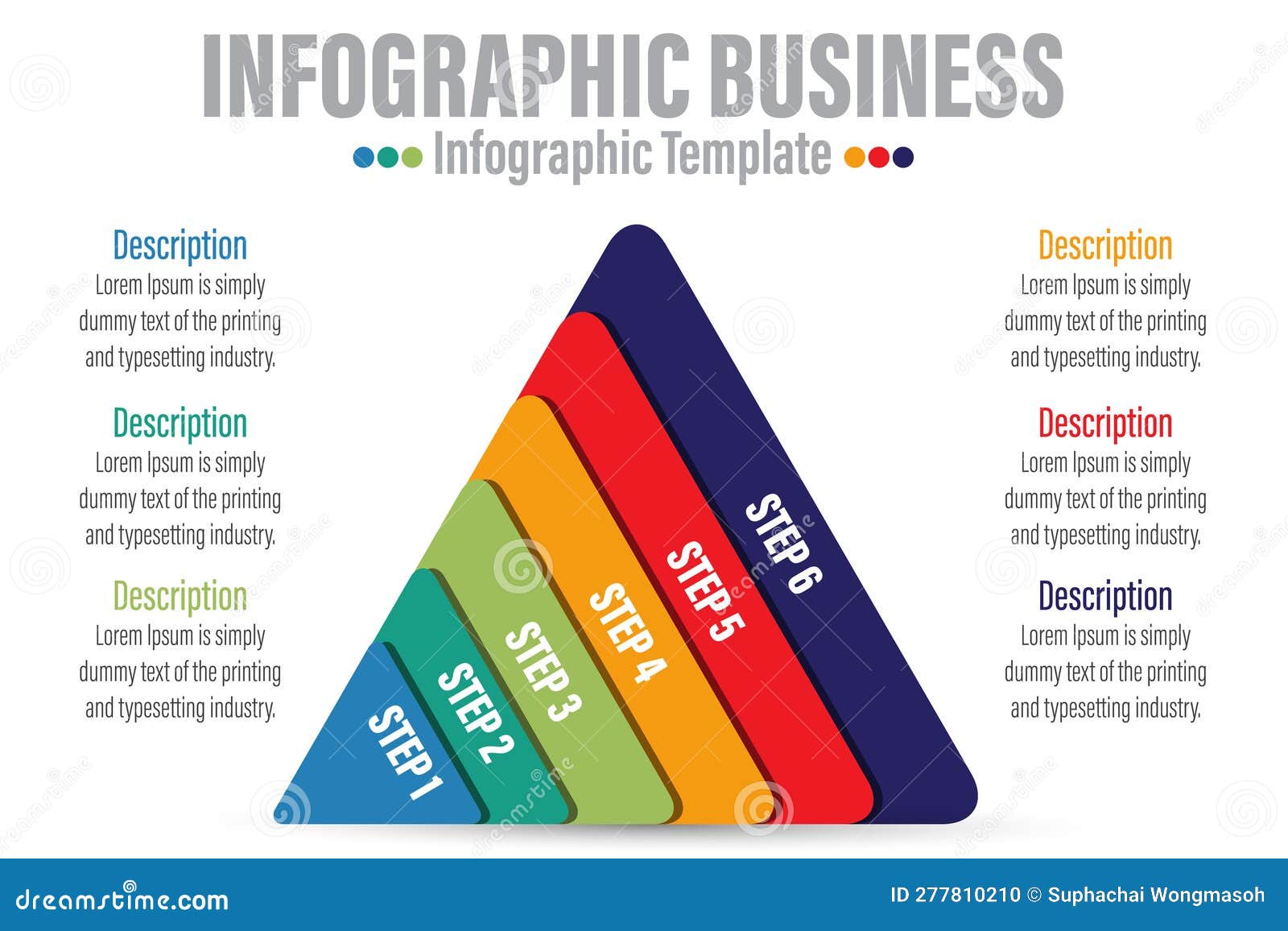 INFOGRAPHIC BUSINESS
Infographic Template

Description
Lorem Ipsum is simply dummy text of the printing and typesetting industry.

Description
Lorem Ipsum is simply dummy text of the printing and typesetting industry.

Description
Lorem Ipsum is simply dummy text of the printing and typesetting industry.

STEP 1
STEP 2
STEP 3
STEP 4
STEP 5
STEP 6

Description
Lorem Ipsum is simply dummy text of the printing and typesetting industry.

Description
Lorem Ipsum is simply dummy text of the printing and typesetting industry.

Description
Lorem Ipsum is simply dummy text of the printing and typesetting industry.

dreamstime.com
ID 277810210 © Suphachai Wongmasoh