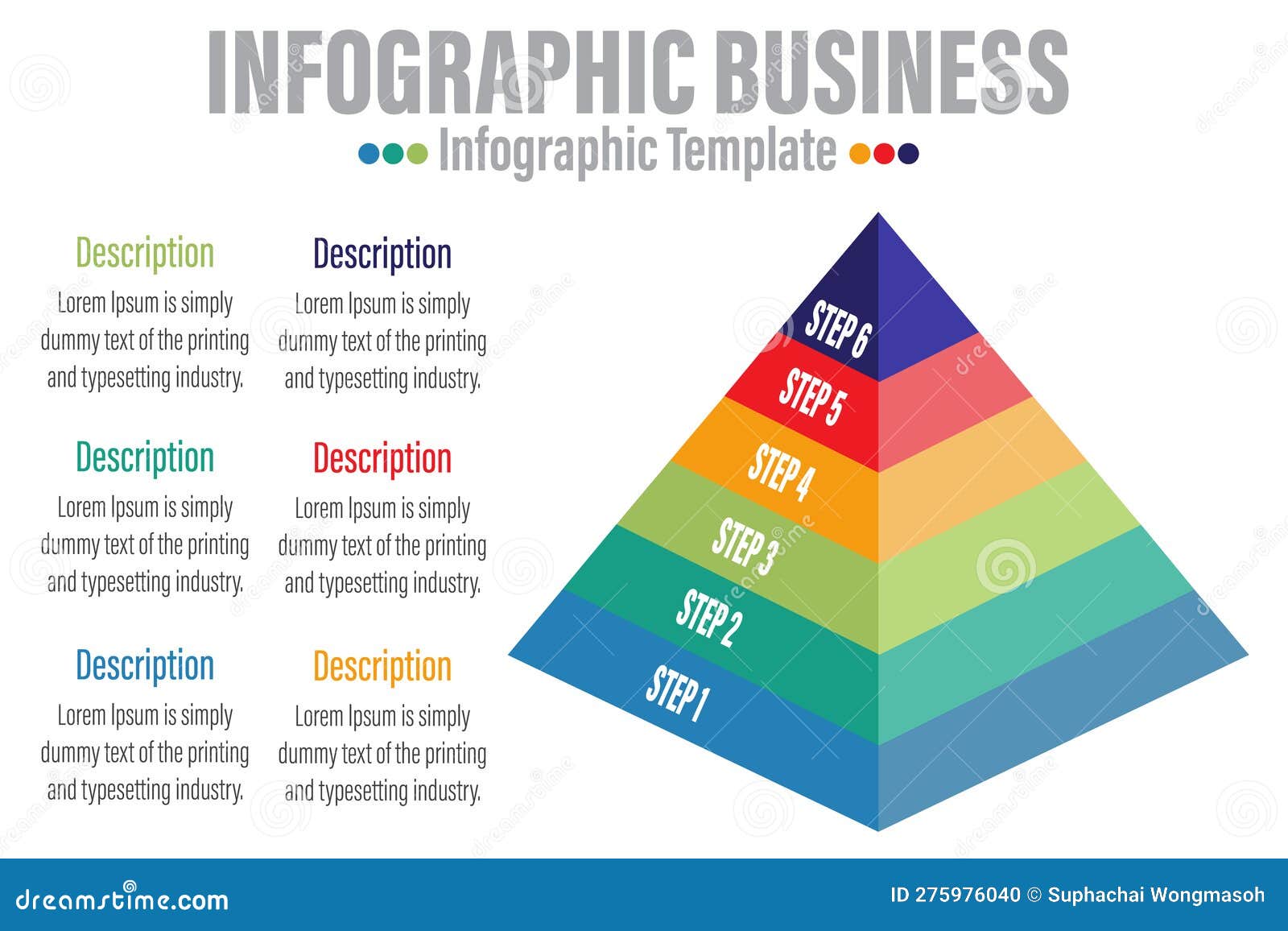 INFOGRAPHIC BUSINESS

Infographic Template

Description

Lorem Ipsum is simply dummy text of the printing and typesetting industry.

Description

Lorem Ipsum is simply dummy text of the printing and typesetting industry.

Description

Lorem Ipsum is simply dummy text of the printing and typesetting industry.

Description

Lorem Ipsum is simply dummy text of the printing and typesetting industry.

Description

Lorem Ipsum is simply dummy text of the printing and typesetting industry.

Description

Lorem Ipsum is simply dummy text of the printing and typesetting industry.

STEP 6

STEP 5

STEP 4

STEP 3

STEP 2

STEP 1

dreamstime.com

ID 275976040 © Suphachai Wongmasoh