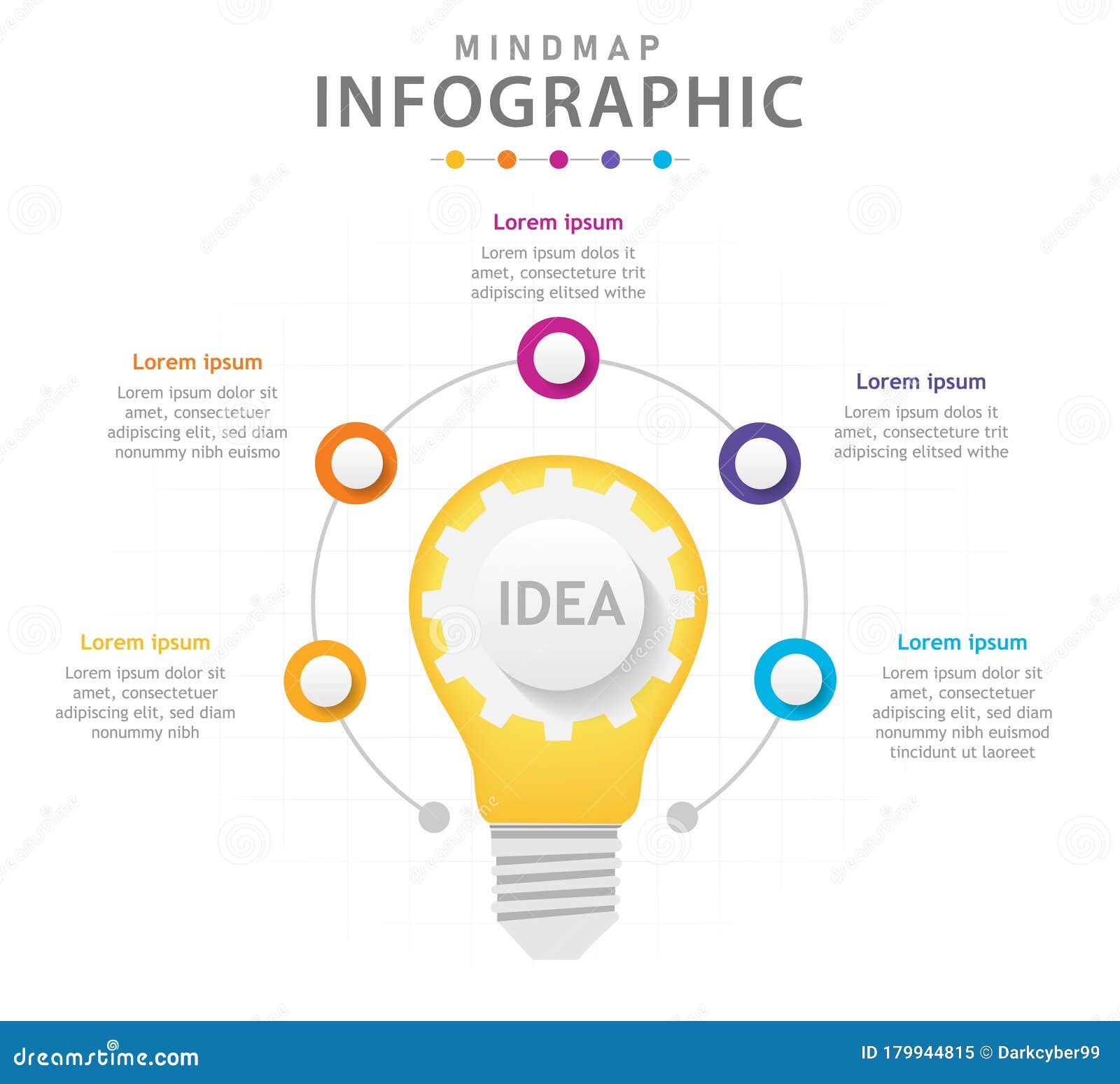 MINDMAP
INFOGRAPHIC

Lorem ipsum
Lorem ipsum dolos it amet, consecteture trit adipiscing elitsed withe

Lorem ipsum
Lorem ipsum dolor sit amet, consectetuer adipiscing elit, sed diam nonummy nibh euismo

Lorem ipsum
Lorem ipsum dolos it amet, consecteture trit adipiscing elitsed withe

IDEA

Lorem ipsum
Lorem ipsum dolor sit amet, consectetuer adipiscing elit, sed diam nonummy nibh

Lorem ipsum
Lorem ipsum dolor sit amet, consectetuer adipiscing elit, sed diam nonummy nibh euismod tincidunt ut laoreet

dreamstime.com
ID 179944815 © Darkcyber99