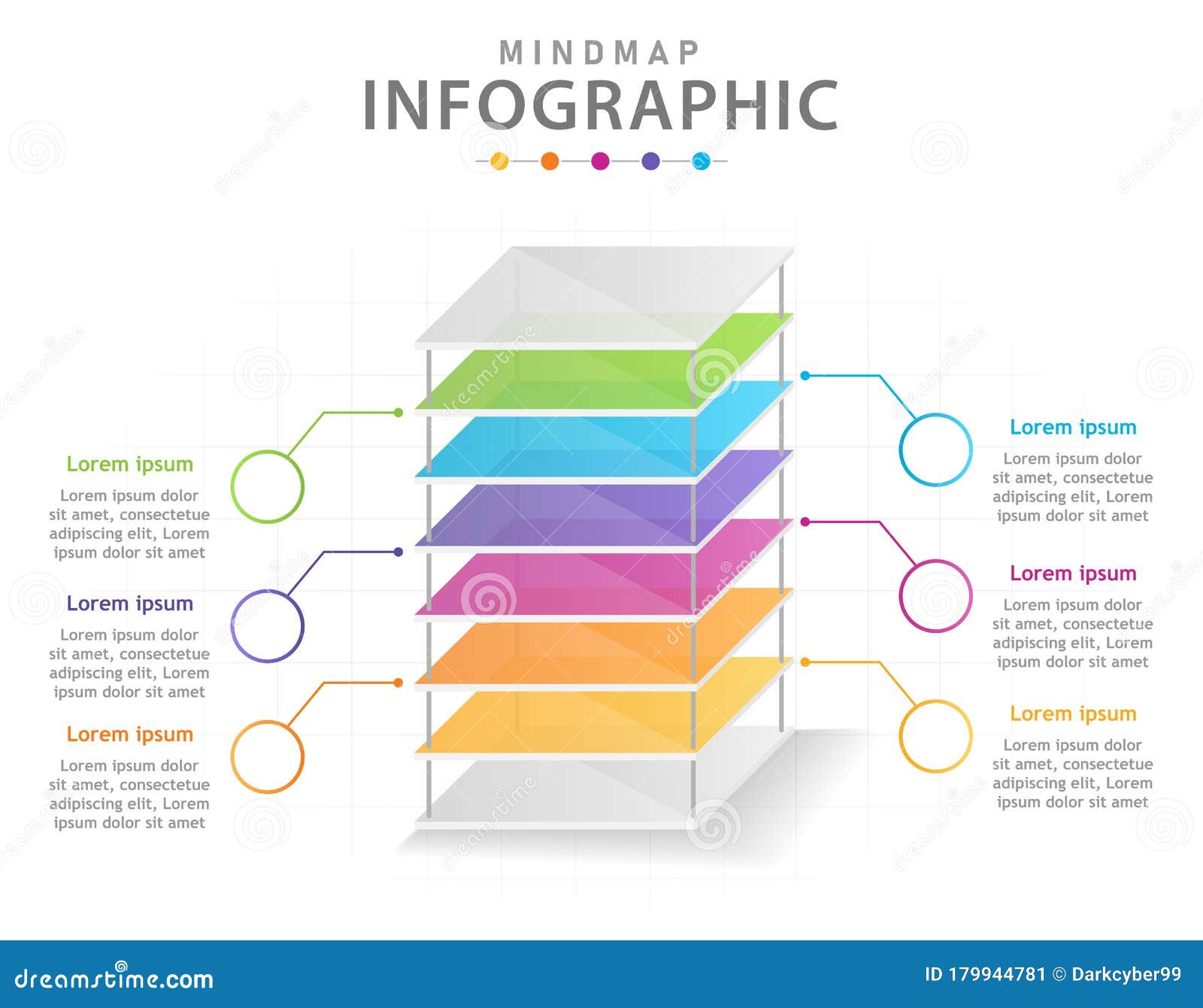 MINDMAP
INFOGRAPHIC

Lorem ipsum
Lorem ipsum dolor sit amet, consectetue adipiscing elit, Lorem ipsum dolor sit amet

Lorem ipsum
Lorem ipsum dolor sit amet, consectetue adipiscing elit, Lorem ipsum dolor sit amet

Lorem ipsum
Lorem ipsum dolor sit amet, consectetue adipiscing elit, Lorem ipsum dolor sit amet

Lorem ipsum
Lorem ipsum dolor sit amet, consectetue adipiscing elit, Lorem ipsum dolor sit amet

Lorem ipsum
Lorem ipsum dolor sit amet, consectetue adipiscing elit, Lorem ipsum dolor sit amet

Lorem ipsum
Lorem ipsum dolor sit amet, consectetue adipiscing elit, Lorem ipsum dolor sit amet

dreamstime.com
ID 179944781 © Darkcyber99