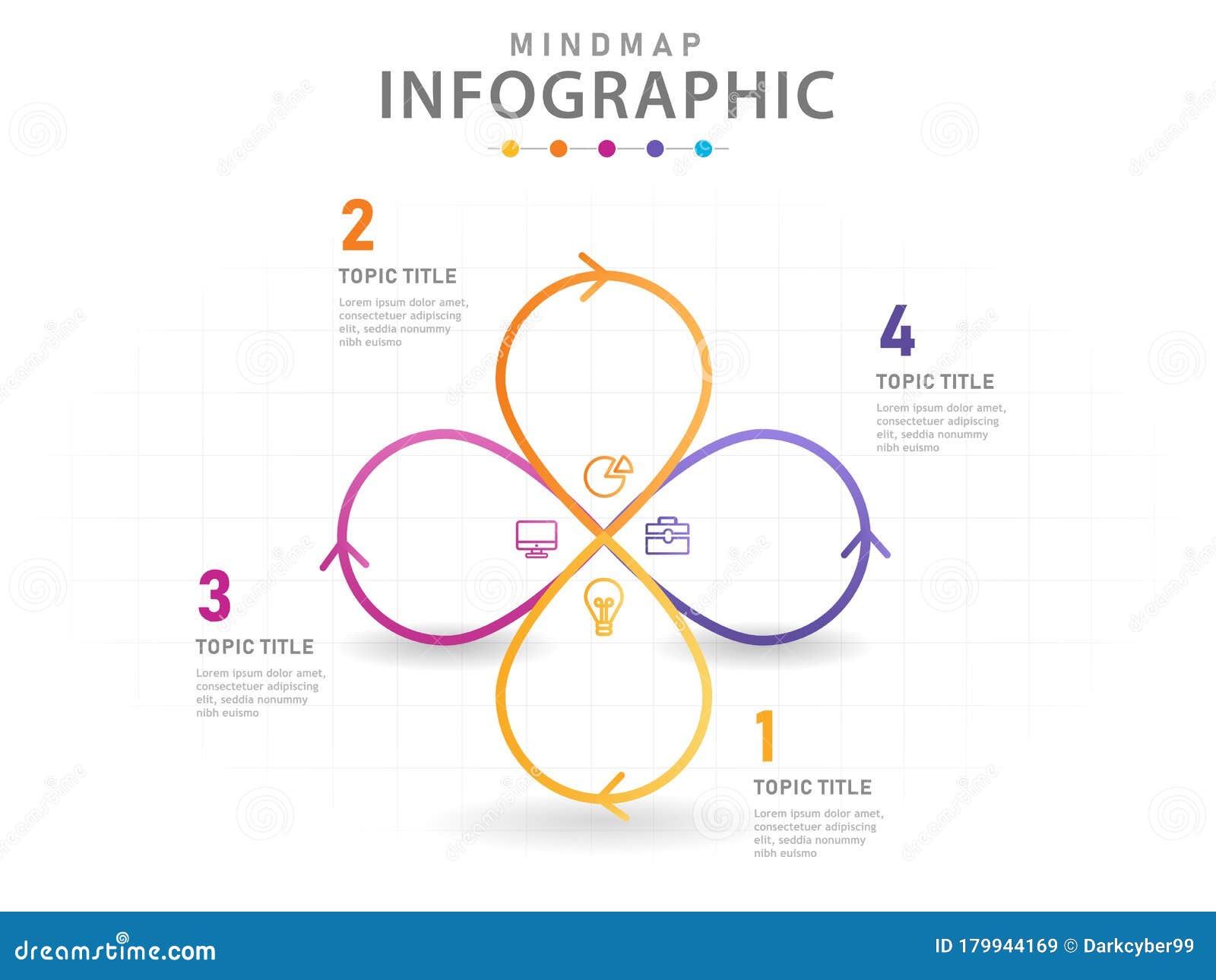 MINDMAP
INFOGRAPHIC

2
TOPIC TITLE
Lorem ipsum dolor amet, consectetuer adipiscing elit, seddia nonummy nibh euismo

4
TOPIC TITLE
Lorem ipsum dolor amet, consectetuer adipiscing elit, seddia nonummy nibh euismo

3
TOPIC TITLE
Lorem ipsum dolor amet, consectetuer adipiscing elit, seddia nonummy nibh euismo

1
TOPIC TITLE
Lorem ipsum dolor amet, consectetuer adipiscing elit, seddia nonummy nibh euismo

dreamstime.com
ID 179944169 © Darkcyber99