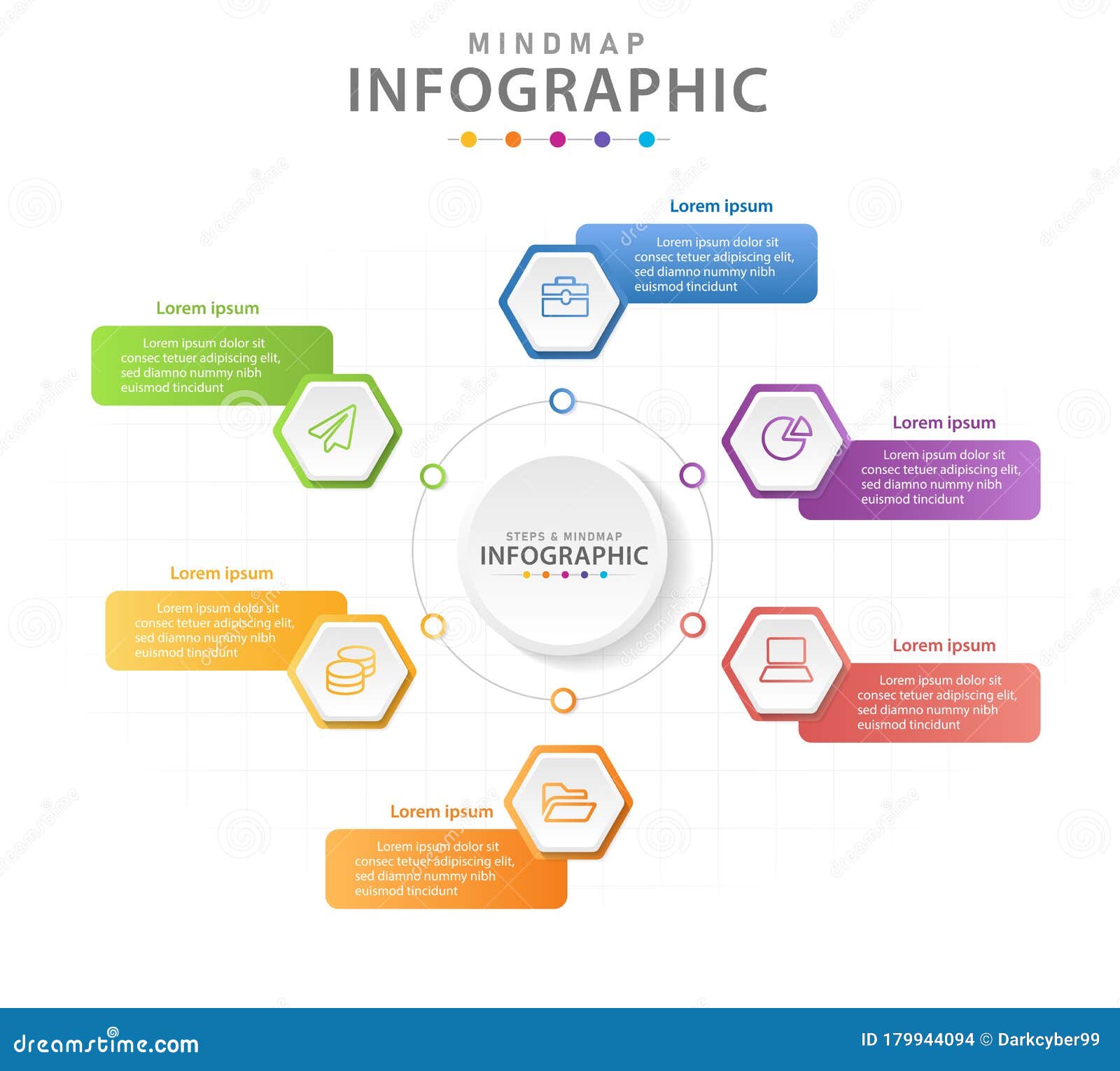 MINDMAP
INFOGRAPHIC

Lorem ipsum
Lorem ipsum dolor sit consec tetuer adipiscing elit, sed diamno nummy nibh euismod tincidunt

Lorem ipsum
Lorem ipsum dolor sit consec tetuer adipiscing elit, sed diamno nummy nibh euismod tincidunt

Lorem ipsum
Lorem ipsum dolor sit consec tetuer adipiscing elit, sed diamno nummy nibh euismod tincidunt

STEPS & MINDMAP
INFOGRAPHIC

Lorem ipsum
Lorem ipsum dolor sit consec tetuer adipiscing elit, sed diamno nummy nibh euismod tincidunt

Lorem ipsum
Lorem ipsum dolor sit consec tetuer adipiscing elit, sed diamno nummy nibh euismod tincidunt

Lorem ipsum
Lorem ipsum dolor sit consec tetuer adipiscing elit, sed diamno nummy nibh euismod tincidunt

dreamstime.com
ID 179944094 © Darkcyber99