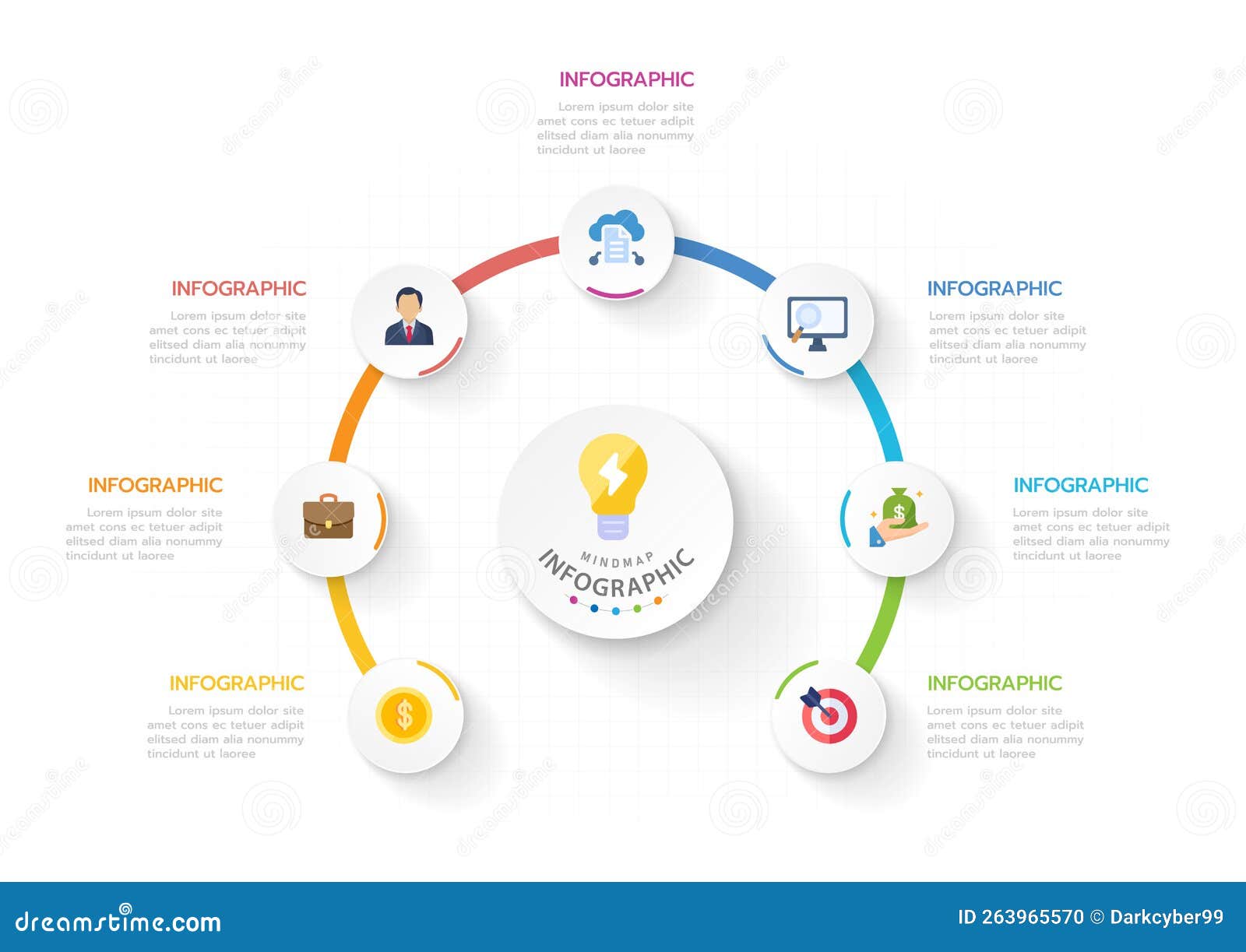 INFOGRAPHIC
Lorem ipsum dolor site amet cons ec tetuer adipit elitsed diam alia nonummy tincidunt ut laoree

INFOGRAPHIC
Lorem ipsum dolor site amet cons ec tetuer adipit elitsed diam alia nonummy tincidunt ut laoree

INFOGRAPHIC
Lorem ipsum dolor site amet cons ec tetuer adipit elitsed diam alia nonummy tincidunt ut laoree

INFOGRAPHIC
Lorem ipsum dolor site amet cons ec tetuer adipit elitsed diam alia nonummy tincidunt ut laoree

MINDMAP
INFOGRAPHIC

INFOGRAPHIC
Lorem ipsum dolor site amet cons ec tetuer adipit elitsed diam alia nonummy tincidunt ut laoree

INFOGRAPHIC
Lorem ipsum dolor site amet cons ec tetuer adipit elitsed diam alia nonummy tincidunt ut laoree

INFOGRAPHIC
Lorem ipsum dolor site amet cons ec tetuer adipit elitsed diam alia nonummy tincidunt ut laoree

dreamstime.com
ID 263965570 © Darkcyber99