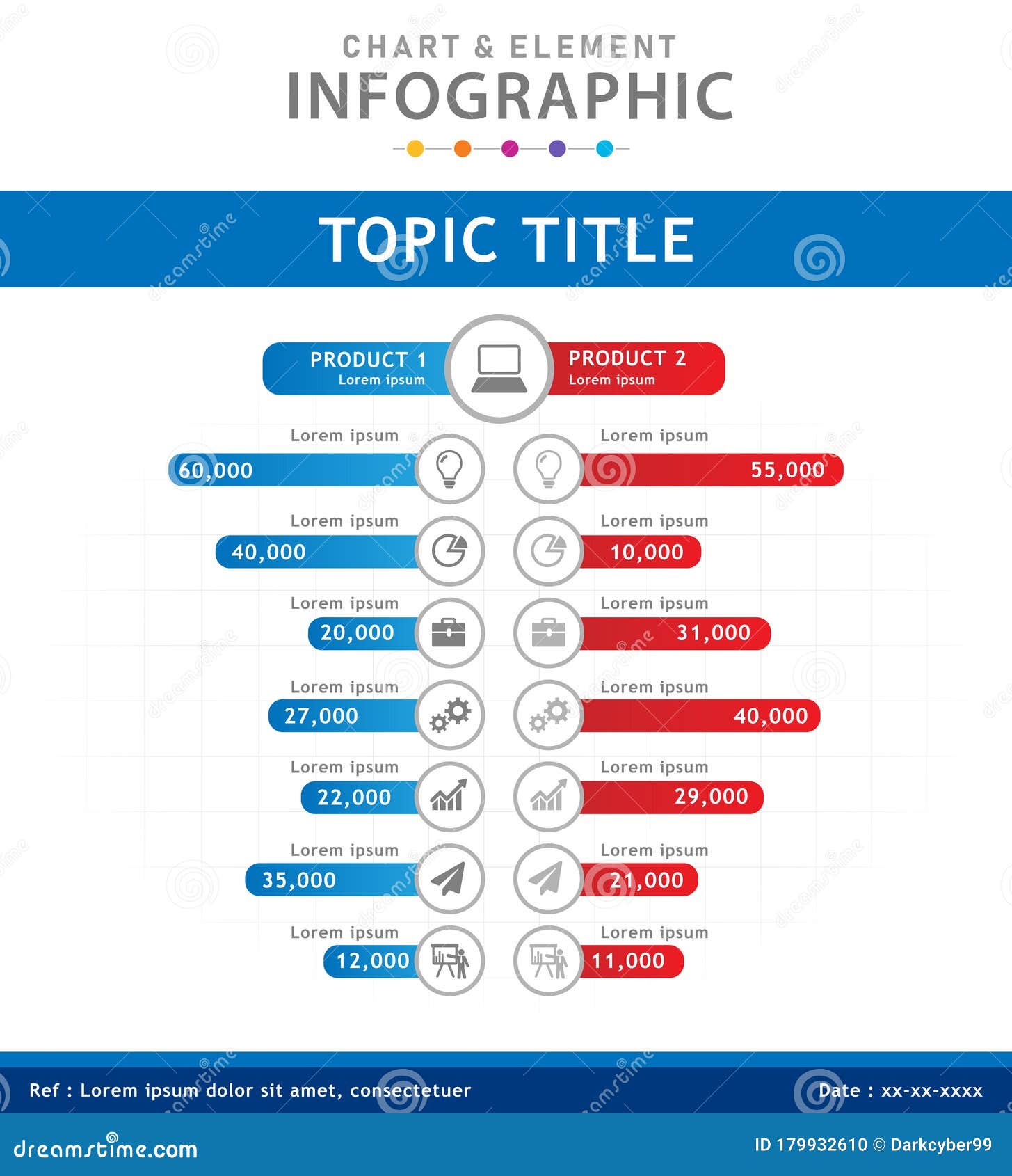 CHART & ELEMENT
INFOGRAPHIC

TOPIC TITLE

PRODUCT 1
Lorem ipsum

PRODUCT 2
Lorem ipsum

Lorem ipsum
60,000

Lorem ipsum
55,000

Lorem ipsum
40,000

Lorem ipsum
10,000

Lorem ipsum
20,000

Lorem ipsum
31,000

Lorem ipsum
27,000

Lorem ipsum
40,000

Lorem ipsum
22,000

Lorem ipsum
29,000

Lorem ipsum
35,000

Lorem ipsum
21,000

Lorem ipsum
12,000

Lorem ipsum
11,000

Ref : Lorem ipsum dolor sit amet, consectetuer

Date : xx-xx-xxxx

dreamstime.com

ID 179932610 © Darkcyber99