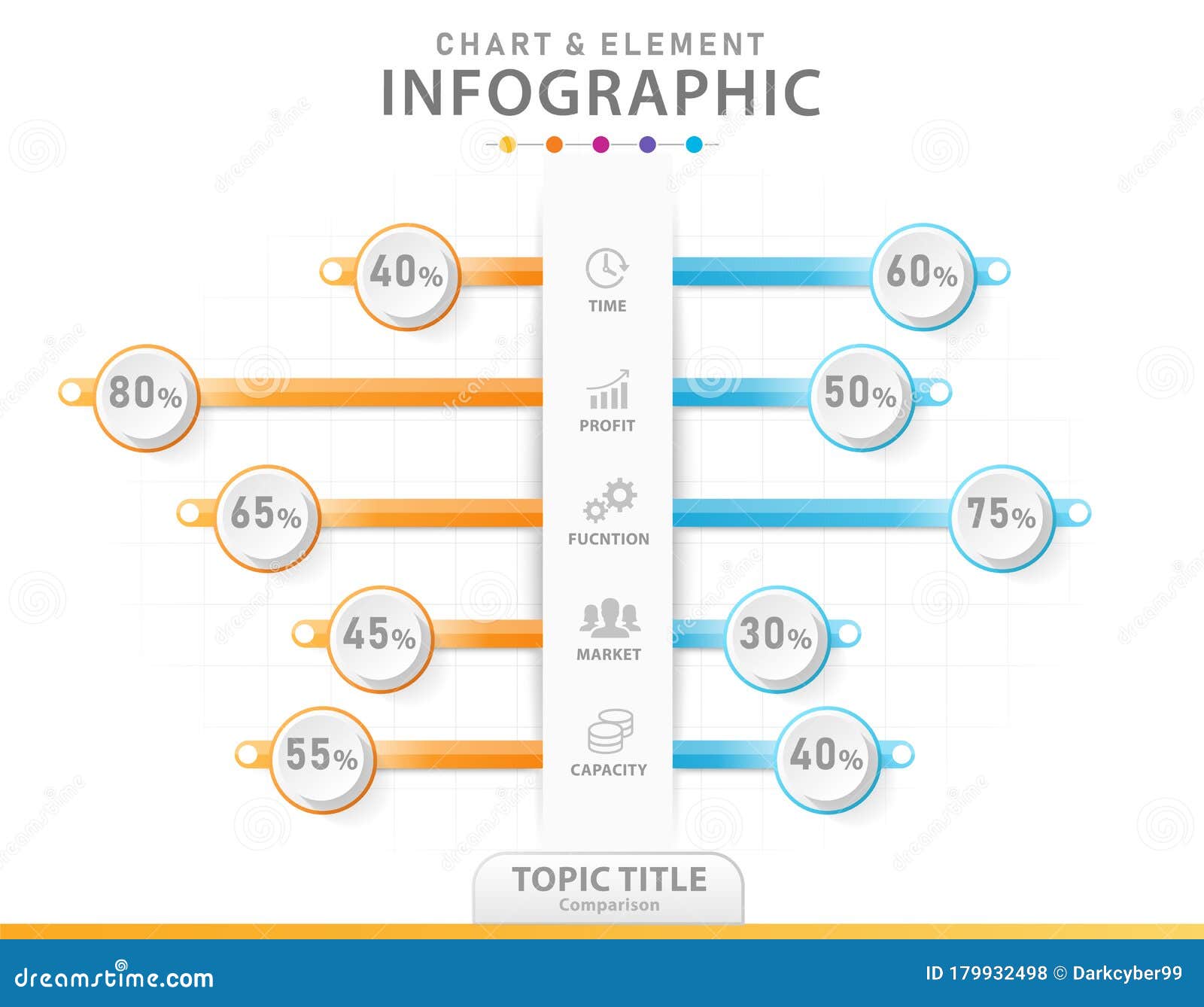 CHART & ELEMENT
INFOGRAPHIC

40%
TIME
60%

80%
PROFIT
50%

65%
FUCNTION
75%

45%
MARKET
30%

55%
CAPACITY
40%

TOPIC TITLE
Comparison

dreamstime.com
ID 179932498 © Darkcyber99