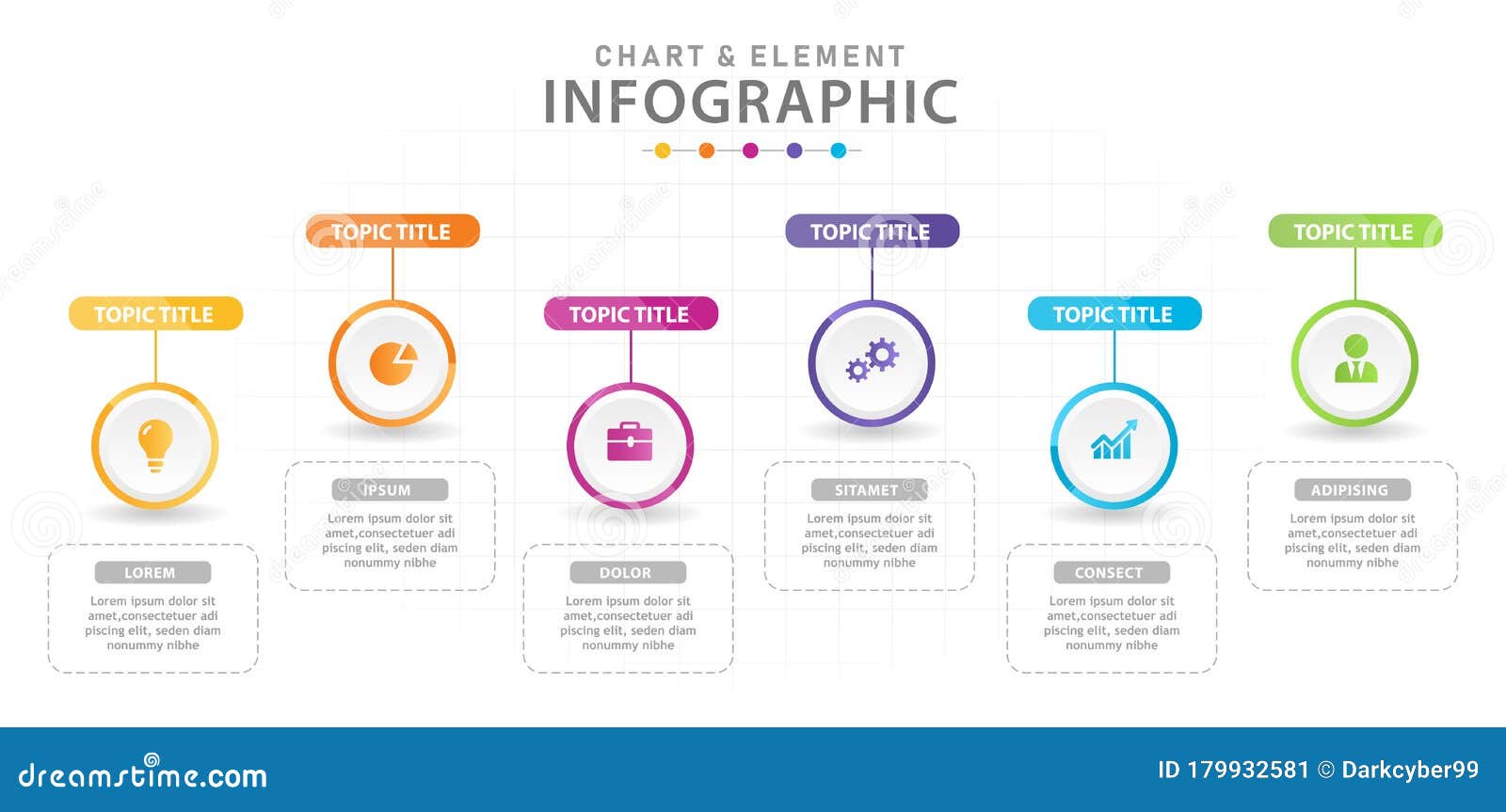 CHART & ELEMENT
INFOGRAPHIC

TOPIC TITLE

LOREM

Lorem ipsum dolor sit amet,consectetuer adi piscing elit, seden diam nonummy nibhe

TOPIC TITLE

IPSUM

Lorem ipsum dolor sit amet,consectetuer adi piscing elit, seden diam nonummy nibhe

TOPIC TITLE

DOLOR

Lorem ipsum dolor sit amet,consectetuer adi piscing elit, seden diam nonummy nibhe

TOPIC TITLE

SITAMET

Lorem ipsum dolor sit amet,consectetuer adi piscing elit, seden diam nonummy nibhe

TOPIC TITLE

CONSECT

Lorem ipsum dolor sit amet,consectetuer adi piscing elit, seden diam nonummy nibhe

TOPIC TITLE

ADIPISING

Lorem ipsum dolor sit amet,consectetuer adi piscing elit, seden diam nonummy nibhe

dreamstime.com

ID 179932581 © Darkcyber99