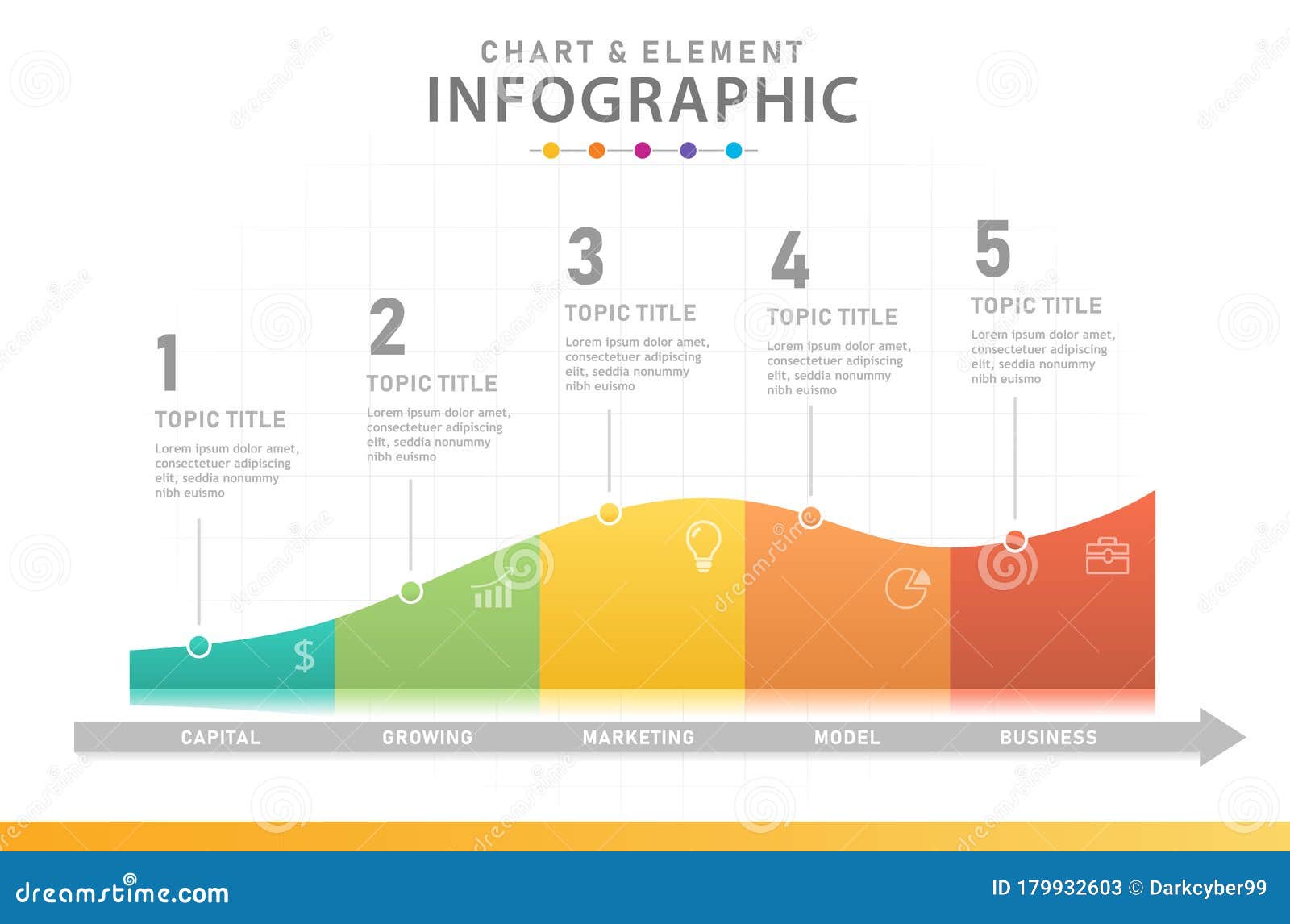 CHART & ELEMENT
INFOGRAPHIC

1
TOPIC TITLE
Lorem ipsum dolor amet, consectetuer adipiscing elit, seddia nonummy nibh euismo

2
TOPIC TITLE
Lorem ipsum dolor amet, consectetuer adipiscing elit, seddia nonummy nibh euismo

3
TOPIC TITLE
Lorem ipsum dolor amet, consectetuer adipiscing elit, seddia nonummy nibh euismo

4
TOPIC TITLE
Lorem ipsum dolor amet, consectetuer adipiscing elit, seddia nonummy nibh euismo

5
TOPIC TITLE
Lorem ipsum dolor amet, consectetuer adipiscing elit, seddia nonummy nibh euismo

$

CAPITAL GROWING MARKETING MODEL BUSINESS

dreamstime.com
ID 179932603 © Darkcyber99