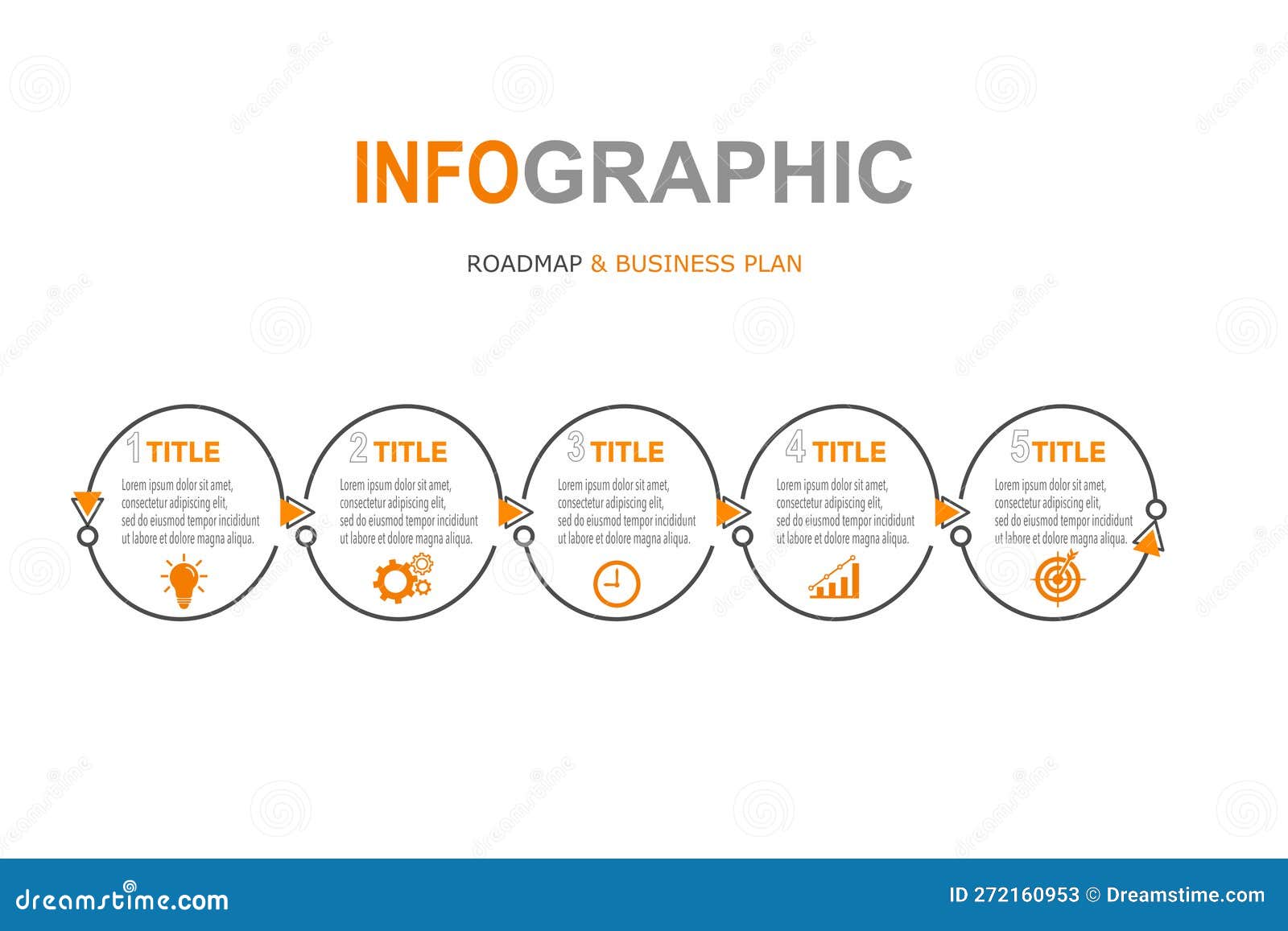 INFOGRAPHIC

ROADMAP & BUSINESS PLAN

1 TITLE
Lorem ipsum dolor sit amet, consectetur adipiscing elit, sed do eiusmod tempor incididunt ut labore et dolore magna aliqua.

2 TITLE
Lorem ipsum dolor sit amet, consectetur adipiscing elit, sed do eiusmod tempor incididunt ut labore et dolore magna aliqua.

3 TITLE
Lorem ipsum dolor sit amet, consectetur adipiscing elit, sed do eiusmod tempor incididunt ut labore et dolore magna aliqua.

4 TITLE
Lorem ipsum dolor sit amet, consectetur adipiscing elit, sed do eiusmod tempor incididunt ut labore et dolore magna aliqua.

5 TITLE
Lorem ipsum dolor sit amet, consectetur adipiscing elit, sed do eiusmod tempor incididunt ut labore et dolore magna aliqua.

dreamstime.com

ID 272160953 © Dreamstime.com