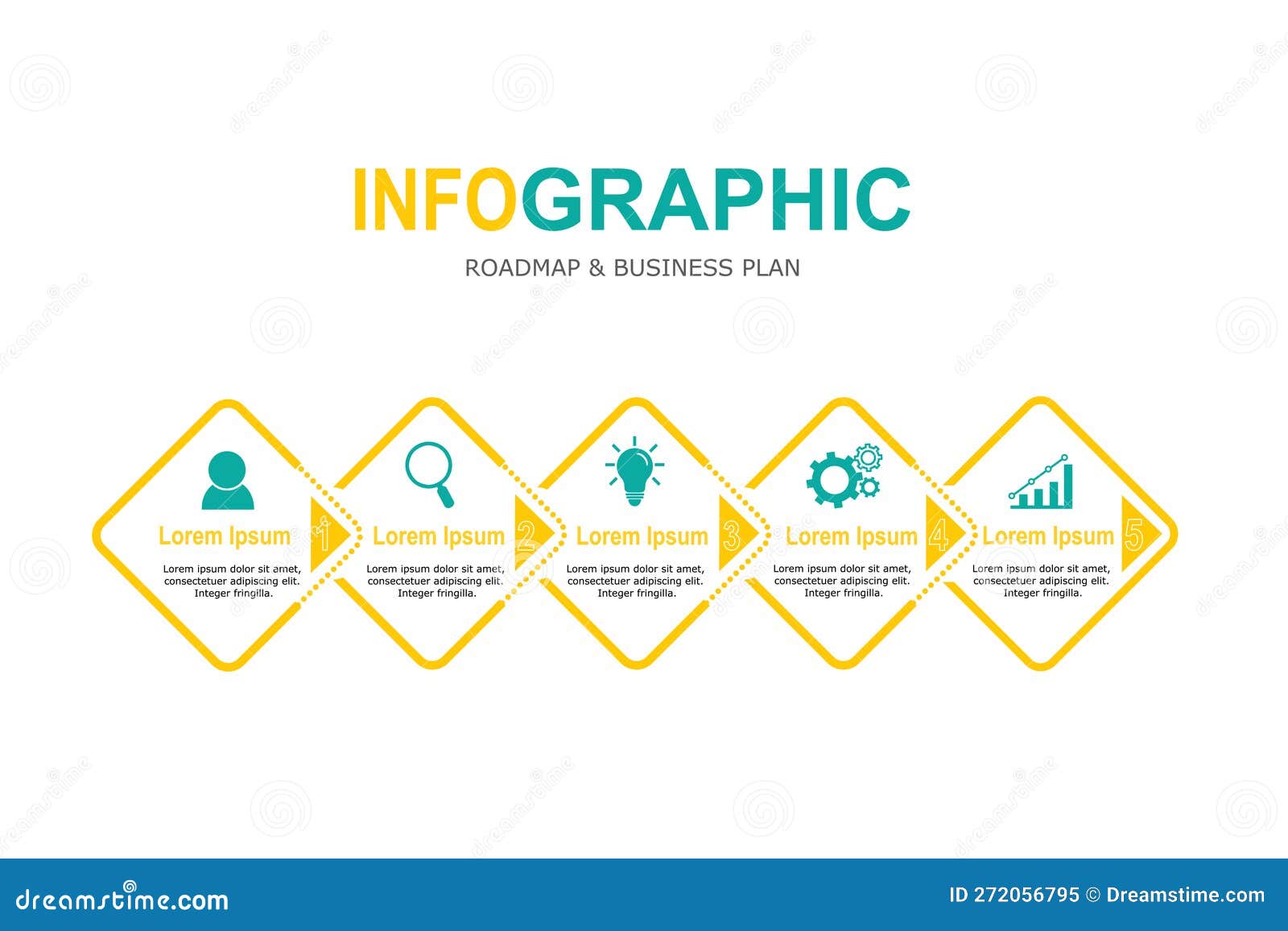 INFOGRAPHIC

ROADMAP & BUSINESS PLAN

Lorem Ipsum 1
Lorem ipsum dolor sit amet, consectetuer adipiscing elit. Integer fringilla.

Lorem Ipsum 2
Lorem ipsum dolor sit amet, consectetuer adipiscing elit. Integer fringilla.

Lorem Ipsum 3
Lorem ipsum dolor sit amet, consectetuer adipiscing elit. Integer fringilla.

Lorem Ipsum 4
Lorem ipsum dolor sit amet, consectetuer adipiscing elit. Integer fringilla.

Lorem Ipsum 5
Lorem ipsum dolor sit amet, consectetuer adipiscing elit. Integer fringilla.

dreamstime.com

ID 272056795 © Dreamstime.com