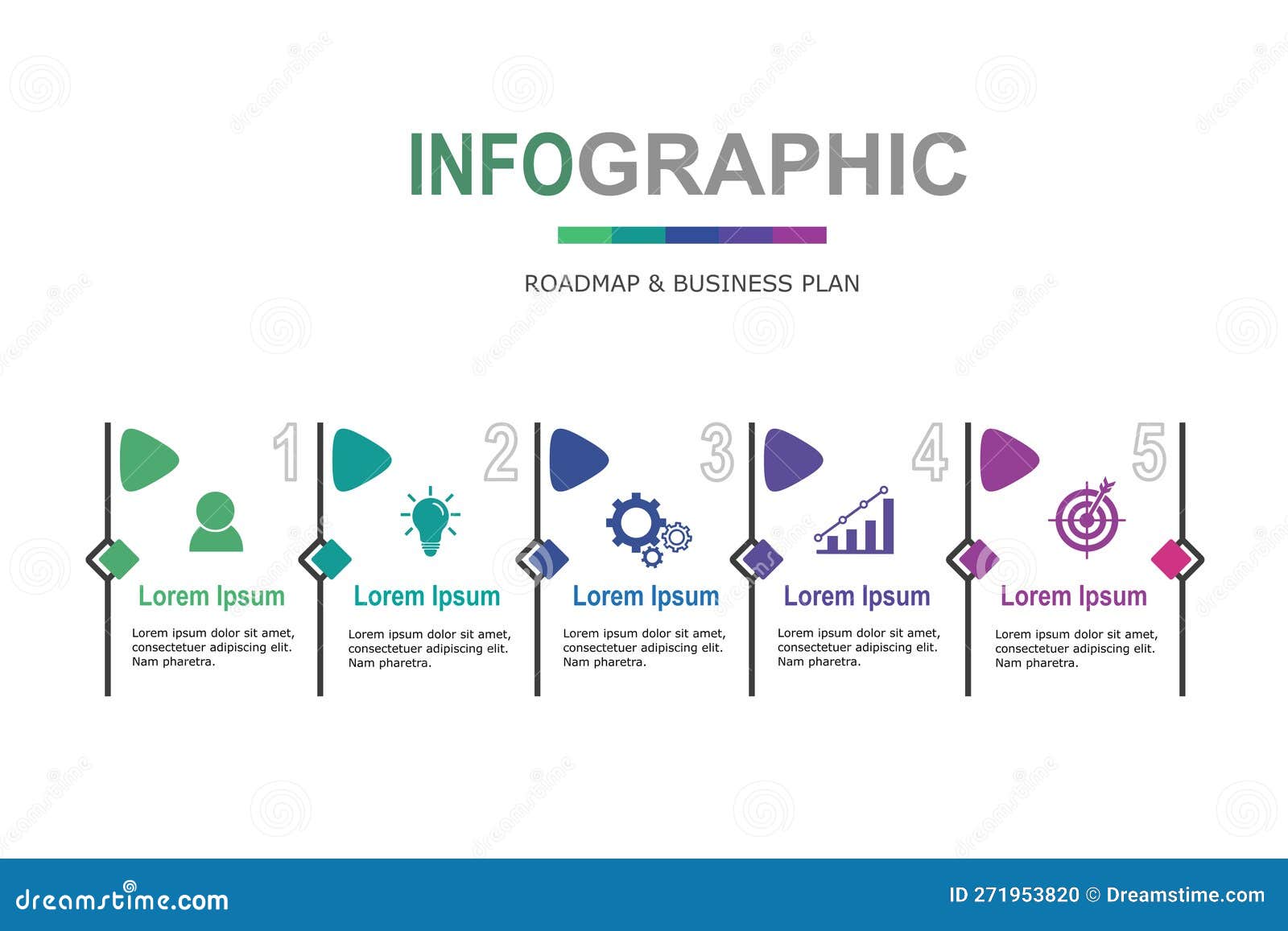 INFOGRAPHIC

ROADMAP & BUSINESS PLAN

1

Lorem Ipsum

Lorem ipsum dolor sit amet, consectetuer adipiscing elit. Nam pharetra.

2

Lorem Ipsum

Lorem ipsum dolor sit amet, consectetuer adipiscing elit. Nam pharetra.

3

Lorem Ipsum

Lorem ipsum dolor sit amet, consectetuer adipiscing elit. Nam pharetra.

4

Lorem Ipsum

Lorem ipsum dolor sit amet, consectetuer adipiscing elit. Nam pharetra.

5

Lorem Ipsum

Lorem ipsum dolor sit amet, consectetuer adipiscing elit. Nam pharetra.

dreamstime.com

ID 271953820 © Dreamstime.com