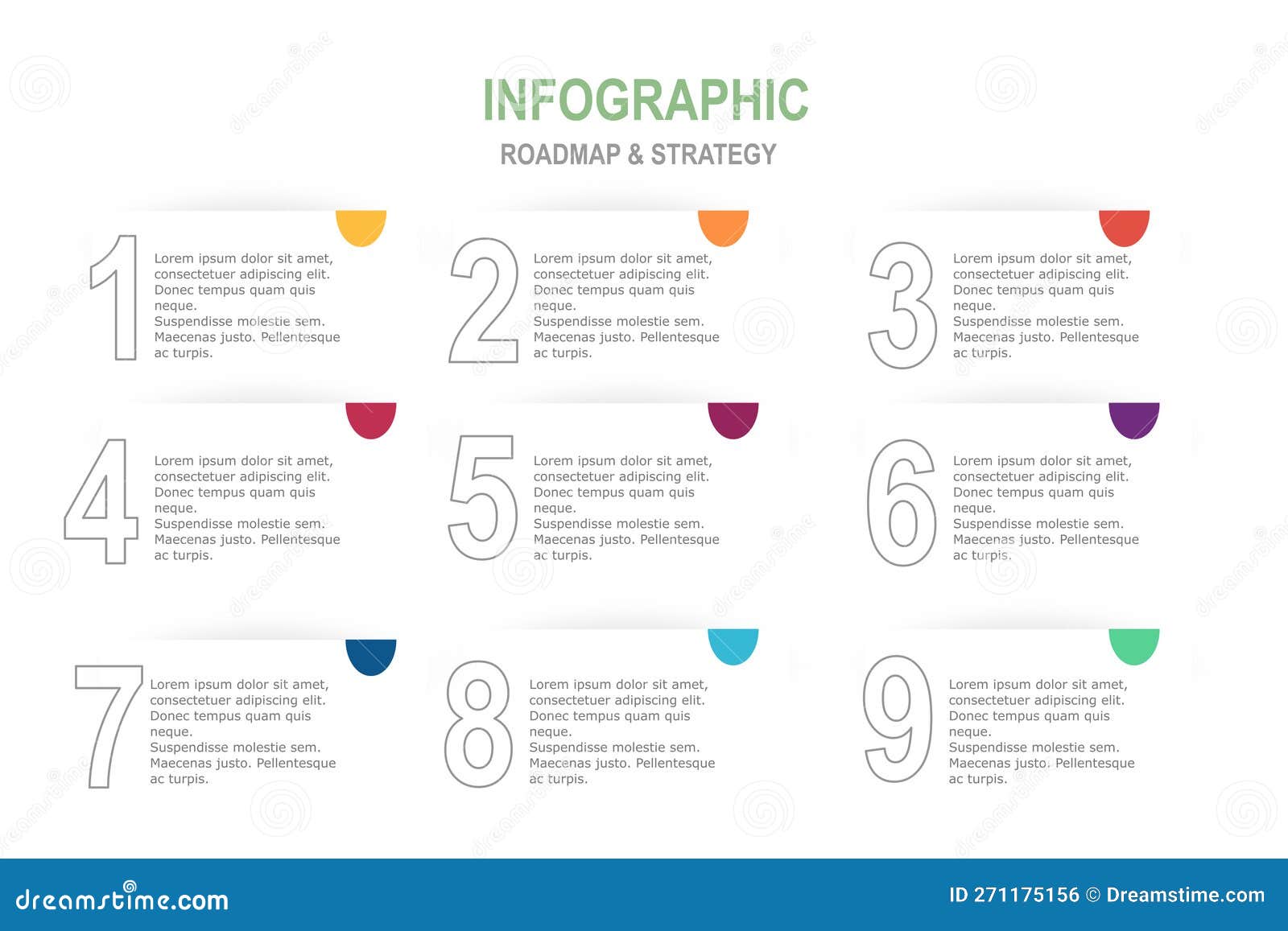 INFOGRAPHIC

ROADMAP & STRATEGY

1

Lorem ipsum dolor sit amet, consectetuer adipiscing elit. Donec tempus quam quis neque.
Suspendisse molestie sem. Maecenas justo. Pellentesque ac turpis.

2

Lorem ipsum dolor sit amet, consectetuer adipiscing elit. Donec tempus quam quis neque.
Suspendisse molestie sem. Maecenas justo. Pellentesque ac turpis.

3

Lorem ipsum dolor sit amet, consectetuer adipiscing elit. Donec tempus quam quis neque.
Suspendisse molestie sem. Maecenas justo. Pellentesque ac turpis.

4

Lorem ipsum dolor sit amet, consectetuer adipiscing elit. Donec tempus quam quis neque.
Suspendisse molestie sem. Maecenas justo. Pellentesque ac turpis.

5

Lorem ipsum dolor sit amet, consectetuer adipiscing elit. Donec tempus quam quis neque.
Suspendisse molestie sem. Maecenas justo. Pellentesque ac turpis.

6

Lorem ipsum dolor sit amet, consectetuer adipiscing elit. Donec tempus quam quis neque.
Suspendisse molestie sem. Maecenas justo. Pellentesque ac turpis.

7

Lorem ipsum dolor sit amet, consectetuer adipiscing elit. Donec tempus quam quis neque.
Suspendisse molestie sem. Maecenas justo. Pellentesque ac turpis.

8

Lorem ipsum dolor sit amet, consectetuer adipiscing elit. Donec tempus quam quis neque.
Suspendisse molestie sem. Maecenas justo. Pellentesque ac turpis.

9

Lorem ipsum dolor sit amet, consectetuer adipiscing elit. Donec tempus quam quis neque.
Suspendisse molestie sem. Maecenas justo. Pellentesque ac turpis.

dreamstime.com

ID 271175156 © Dreamstime.com