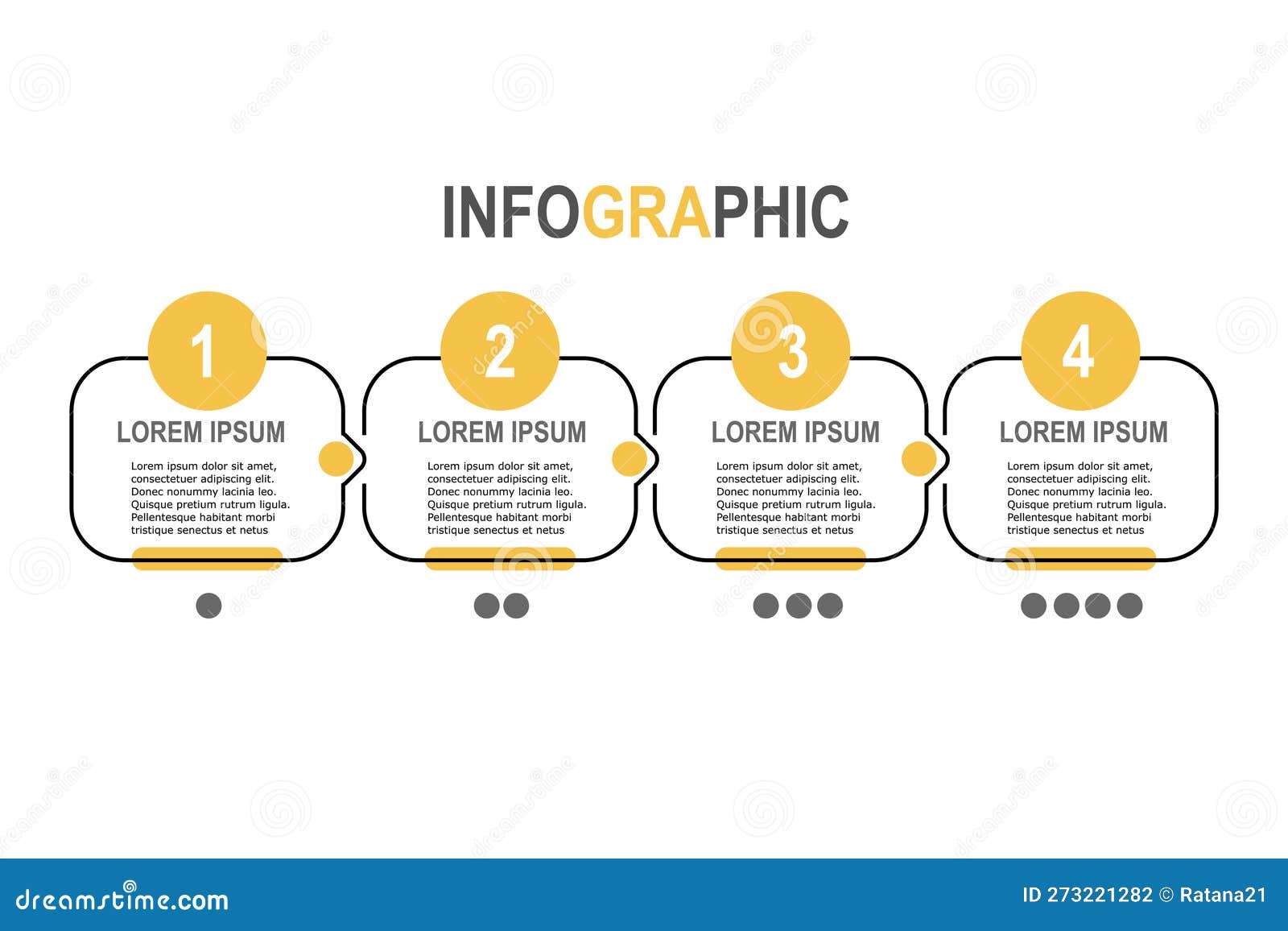 INFOGRAPHIC

1

LOREM IPSUM

Lorem ipsum dolor sit amet, consectetuer adipiscing elit. Donec nonummy lacinia leo. Quisque pretium rutrum ligula. Pellentesque habitant morbi tristique senectus et netus

2

LOREM IPSUM

Lorem ipsum dolor sit amet, consectetuer adipiscing elit. Donec nonummy lacinia leo. Quisque pretium rutrum ligula. Pellentesque habitant morbi tristique senectus et netus

3

LOREM IPSUM

Lorem ipsum dolor sit amet, consectetuer adipiscing elit. Donec nonummy lacinia leo. Quisque pretium rutrum ligula. Pellentesque habitant morbi tristique senectus et netus

4

LOREM IPSUM

Lorem ipsum dolor sit amet, consectetuer adipiscing elit. Donec nonummy lacinia leo. Quisque pretium rutrum ligula. Pellentesque habitant morbi tristique senectus et netus

dreamstime.com

ID 273221282 © Ratana21