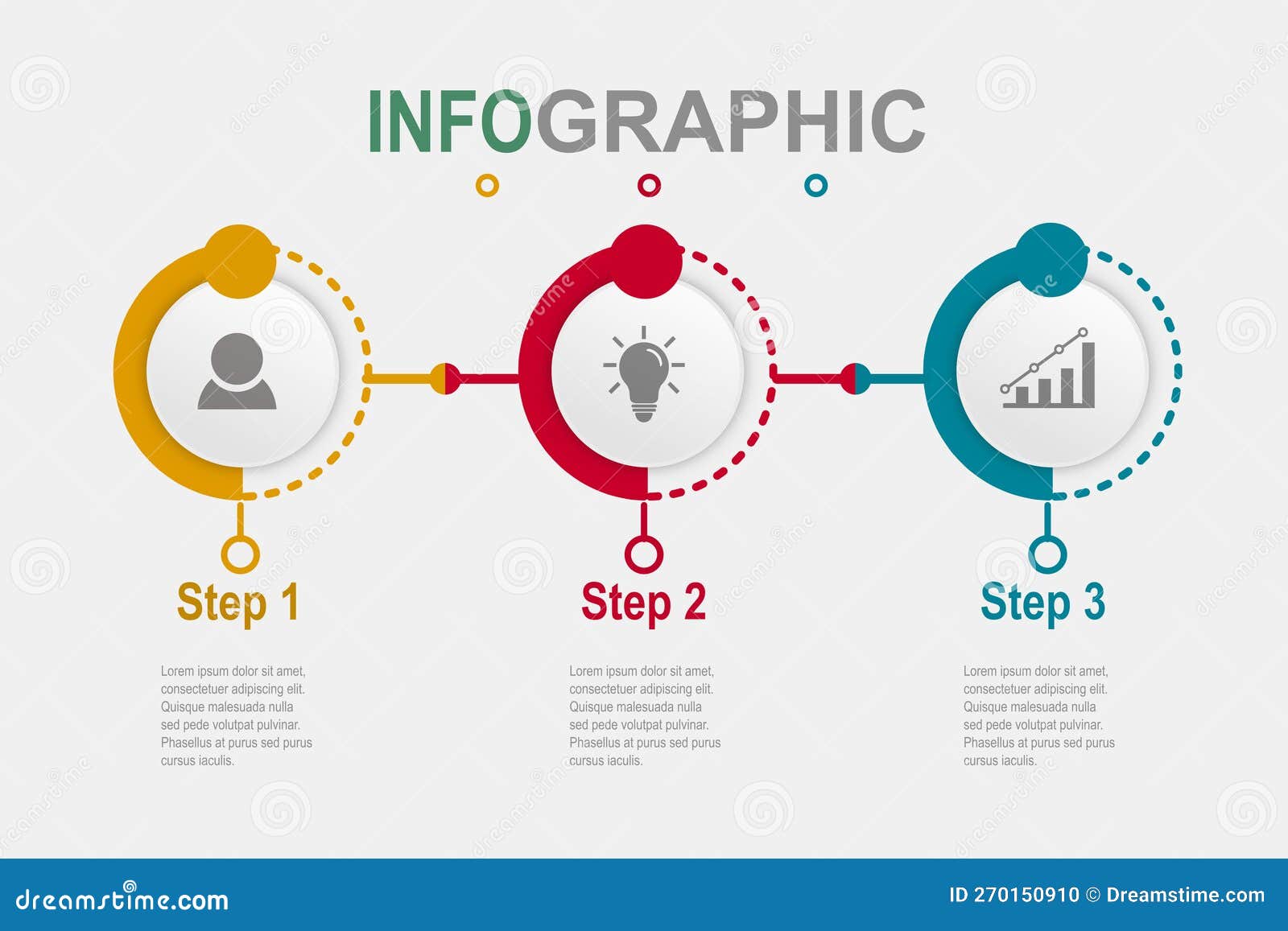 INFOGRAPHIC

Step 1

Lorem ipsum dolor sit amet, consectetuer adipiscing elit. Quisque malesuada nulla sed pede volutpat pulvinar. Phasellus at purus sed purus cursus iaculis.

Step 2

Lorem ipsum dolor sit amet, consectetuer adipiscing elit. Quisque malesuada nulla sed pede volutpat pulvinar. Phasellus at purus sed purus cursus iaculis.

Step 3

Lorem ipsum dolor sit amet, consectetuer adipiscing elit. Quisque malesuada nulla sed pede volutpat pulvinar. Phasellus at purus sed purus cursus iaculis.

dreamstime.com

ID 270150910 © Dreamstime.com