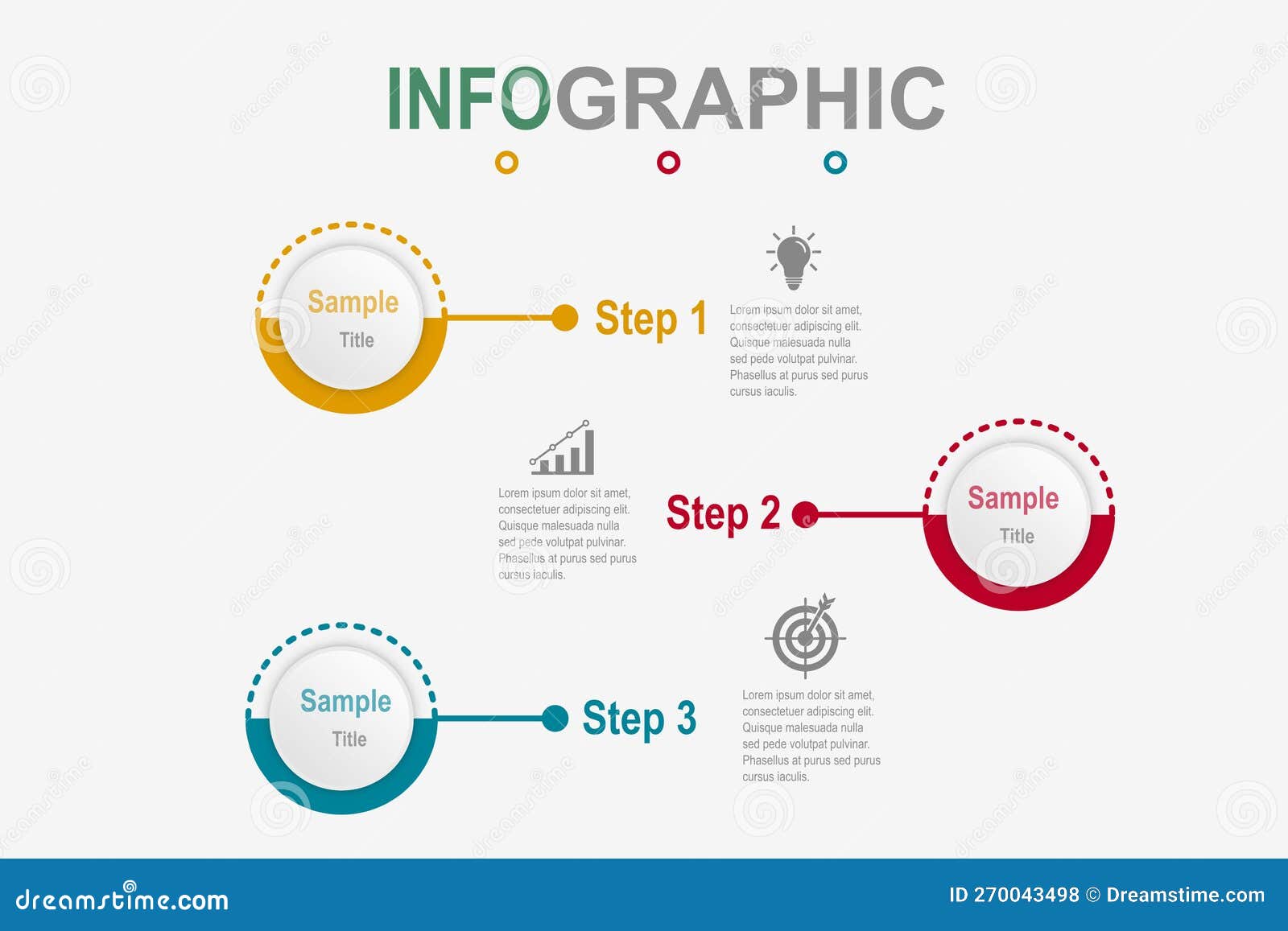 INFOGRAPHIC

Sample
Title

Step 1

Lorem ipsum dolor sit amet, consectetuer adipiscing elit. Quisque malesuada nulla sed pede volutpat pulvinar. Phasellus at purus sed purus cursus iaculis.

Lorem ipsum dolor sit amet, consectetuer adipiscing elit. Quisque malesuada nulla sed pede volutpat pulvinar. Phasellus at purus sed purus cursus iaculis.

Step 2

Sample
Title

Sample
Title

Step 3

Lorem ipsum dolor sit amet, consectetuer adipiscing elit. Quisque malesuada nulla sed pede volutpat pulvinar. Phasellus at purus sed purus cursus iaculis.

dreamstime.com

ID 270043498 © Dreamstime.com