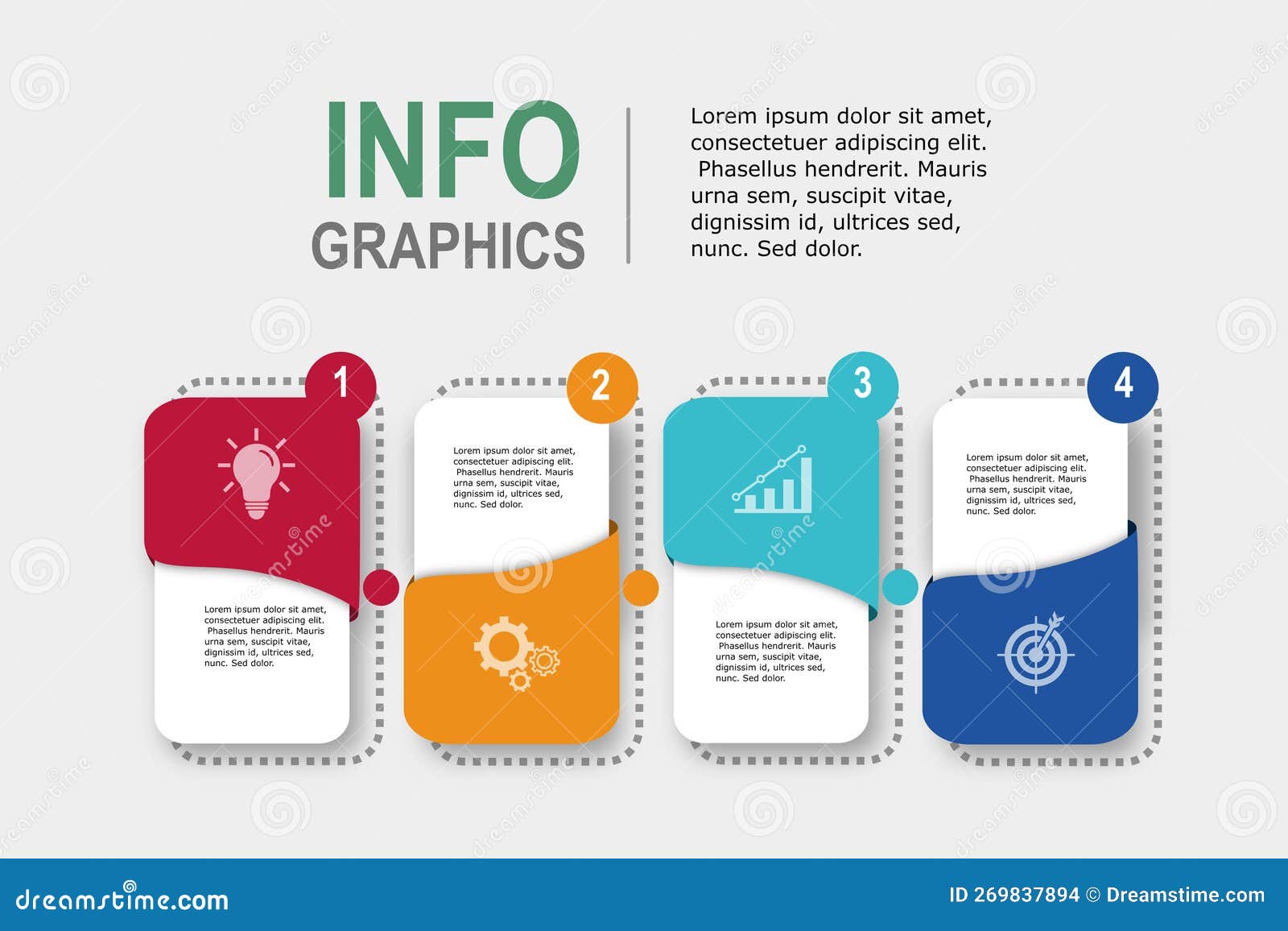 INFO
GRAPHICS

Lorem ipsum dolor sit amet, consectetuer adipiscing elit. Phasellus hendrerit. Mauris urna sem, suscipit vitae, dignissim id, ultrices sed, nunc. Sed dolor.

1

Lorem ipsum dolor sit amet, consectetuer adipiscing elit. Phasellus hendrerit. Mauris urna sem, suscipit vitae, dignissim id, ultrices sed, nunc. Sed dolor.

2

Lorem ipsum dolor sit amet, consectetuer adipiscing elit. Phasellus hendrerit. Mauris urna sem, suscipit vitae, dignissim id, ultrices sed, nunc. Sed dolor.

3

Lorem ipsum dolor sit amet, consectetuer adipiscing elit. Phasellus hendrerit. Mauris urna sem, suscipit vitae, dignissim id, ultrices sed, nunc. Sed dolor.

4

Lorem ipsum dolor sit amet, consectetuer adipiscing elit. Phasellus hendrerit. Mauris urna sem, suscipit vitae, dignissim id, ultrices sed, nunc. Sed dolor.

dreamstime.com

ID 269837894 © Dreamstime.com