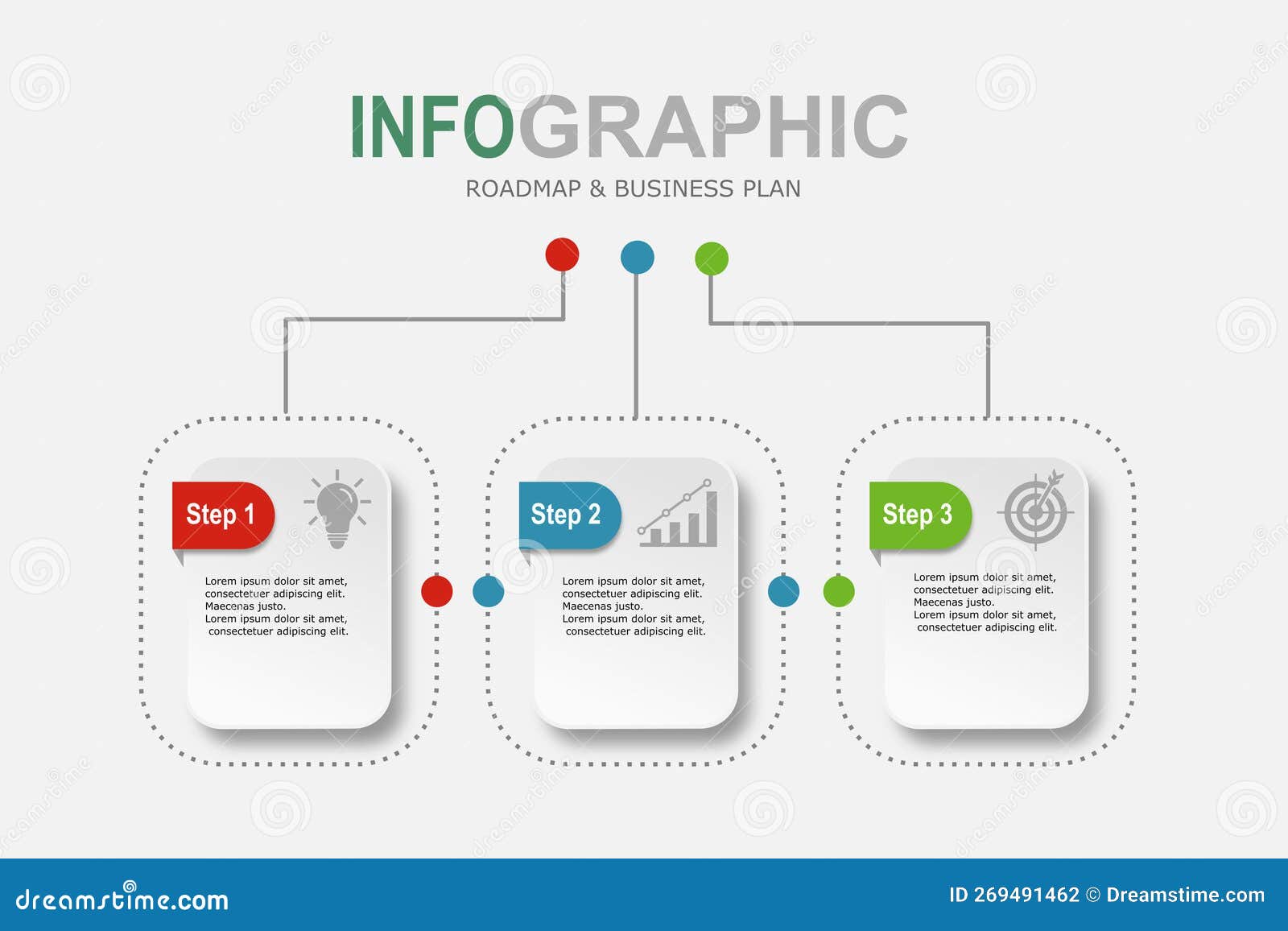 INFOGRAPHIC
ROADMAP & BUSINESS PLAN

Step 1

Lorem ipsum dolor sit amet, consectetuer adipiscing elit. Maecenas justo. Lorem ipsum dolor sit amet, consectetuer adipiscing elit.

Step 2

Lorem ipsum dolor sit amet, consectetuer adipiscing elit. Maecenas justo. Lorem ipsum dolor sit amet, consectetuer adipiscing elit.

Step 3

Lorem ipsum dolor sit amet, consectetuer adipiscing elit. Maecenas justo. Lorem ipsum dolor sit amet, consectetuer adipiscing elit.

dreamstime.com
ID 269491462 © Dreamstime.com