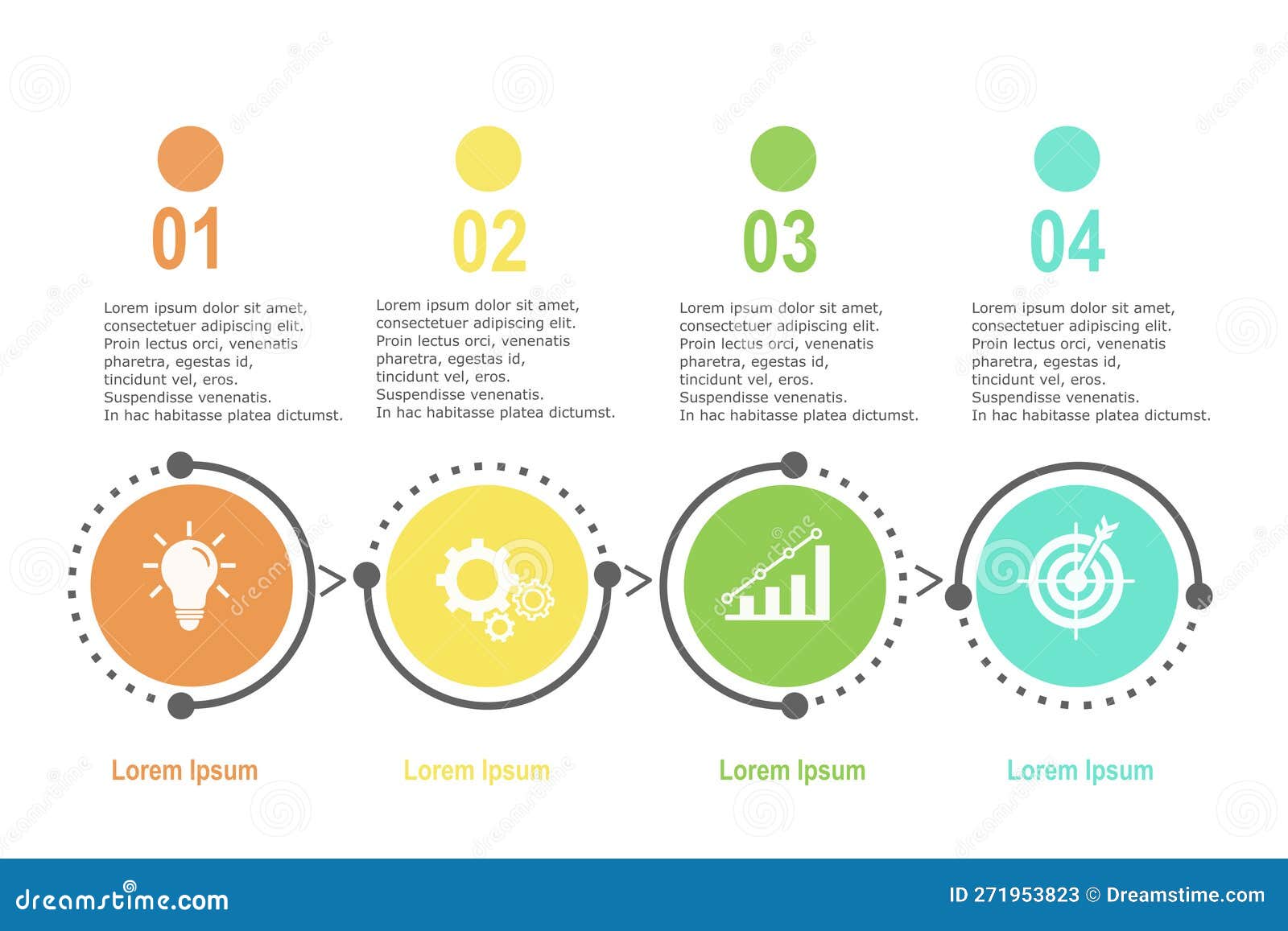 01

Lorem ipsum dolor sit amet, consectetuer adipiscing elit. Proin lectus orci, venenatis pharetra, egestas id, tincidunt vel, eros. Suspendisse venenatis. In hac habitasse platea dictumst.

Lorem Ipsum

02

Lorem ipsum dolor sit amet, consectetuer adipiscing elit. Proin lectus orci, venenatis pharetra, egestas id, tincidunt vel, eros. Suspendisse venenatis. In hac habitasse platea dictumst.

Lorem Ipsum

03

Lorem ipsum dolor sit amet, consectetuer adipiscing elit. Proin lectus orci, venenatis pharetra, egestas id, tincidunt vel, eros. Suspendisse venenatis. In hac habitasse platea dictumst.

Lorem Ipsum

04

Lorem ipsum dolor sit amet, consectetuer adipiscing elit. Proin lectus orci, venenatis pharetra, egestas id, tincidunt vel, eros. Suspendisse venenatis. In hac habitasse platea dictumst.

Lorem Ipsum

dreamstime.com

ID 271953823 © Dreamstime.com