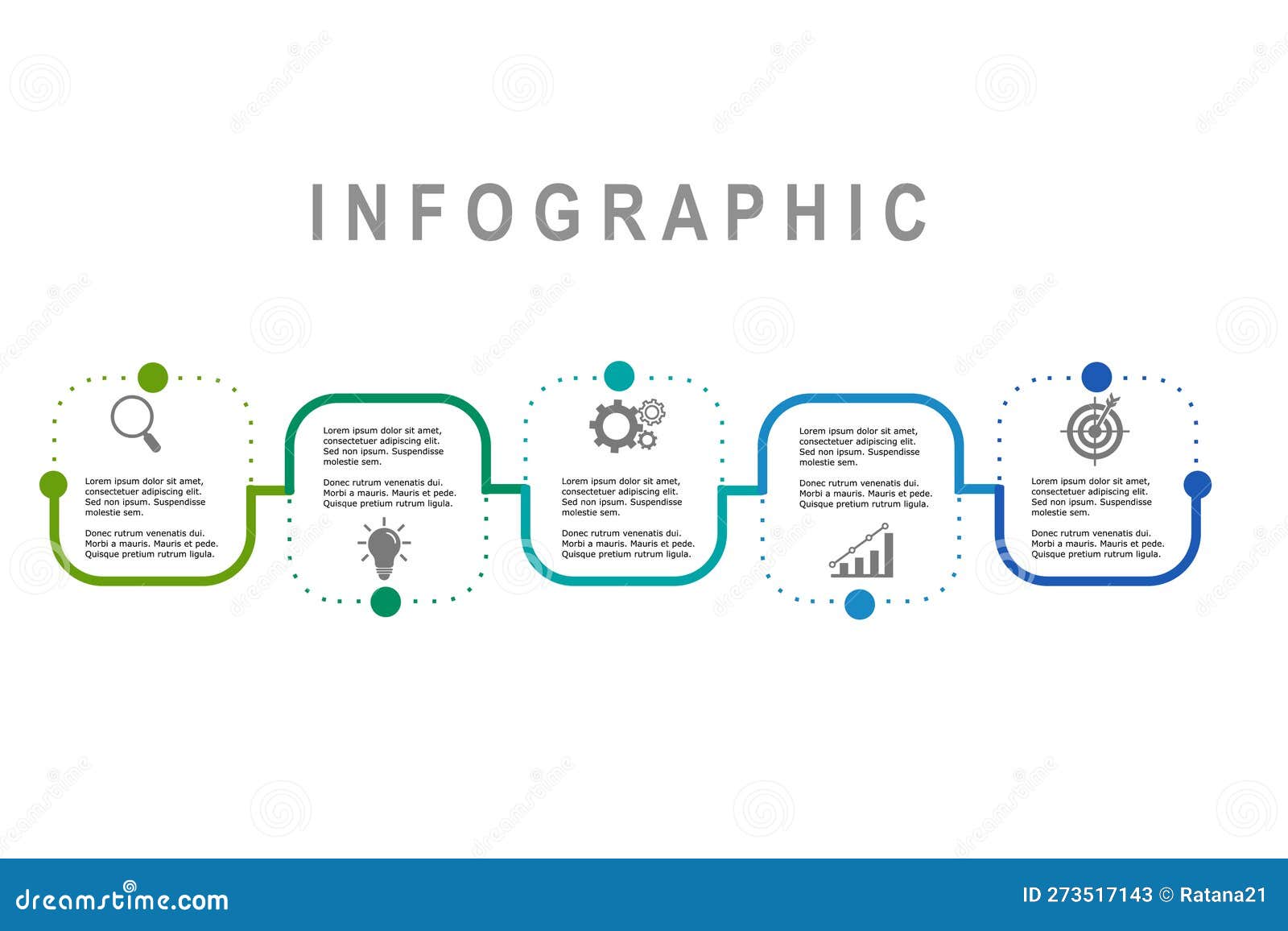 INFOGRAPHIC

Lorem ipsum dolor sit amet, consectetuer adipiscing elit. Sed non ipsum. Suspendisse molestie sem.

Donec rutrum venenatis dui. Morbi a mauris. Mauris et pede. Quisque pretium rutrum ligula.

Lorem ipsum dolor sit amet, consectetuer adipiscing elit. Sed non ipsum. Suspendisse molestie sem.

Donec rutrum venenatis dui. Morbi a mauris. Mauris et pede. Quisque pretium rutrum ligula.

Lorem ipsum dolor sit amet, consectetuer adipiscing elit. Sed non ipsum. Suspendisse molestie sem.

Donec rutrum venenatis dui. Morbi a mauris. Mauris et pede. Quisque pretium rutrum ligula.

Lorem ipsum dolor sit amet, consectetuer adipiscing elit. Sed non ipsum. Suspendisse molestie sem.

Donec rutrum venenatis dui. Morbi a mauris. Mauris et pede. Quisque pretium rutrum ligula.

Lorem ipsum dolor sit amet, consectetuer adipiscing elit. Sed non ipsum. Suspendisse molestie sem.

Donec rutrum venenatis dui. Morbi a mauris. Mauris et pede. Quisque pretium rutrum ligula.

dreamstime.com

ID 273517143 © Ratana21