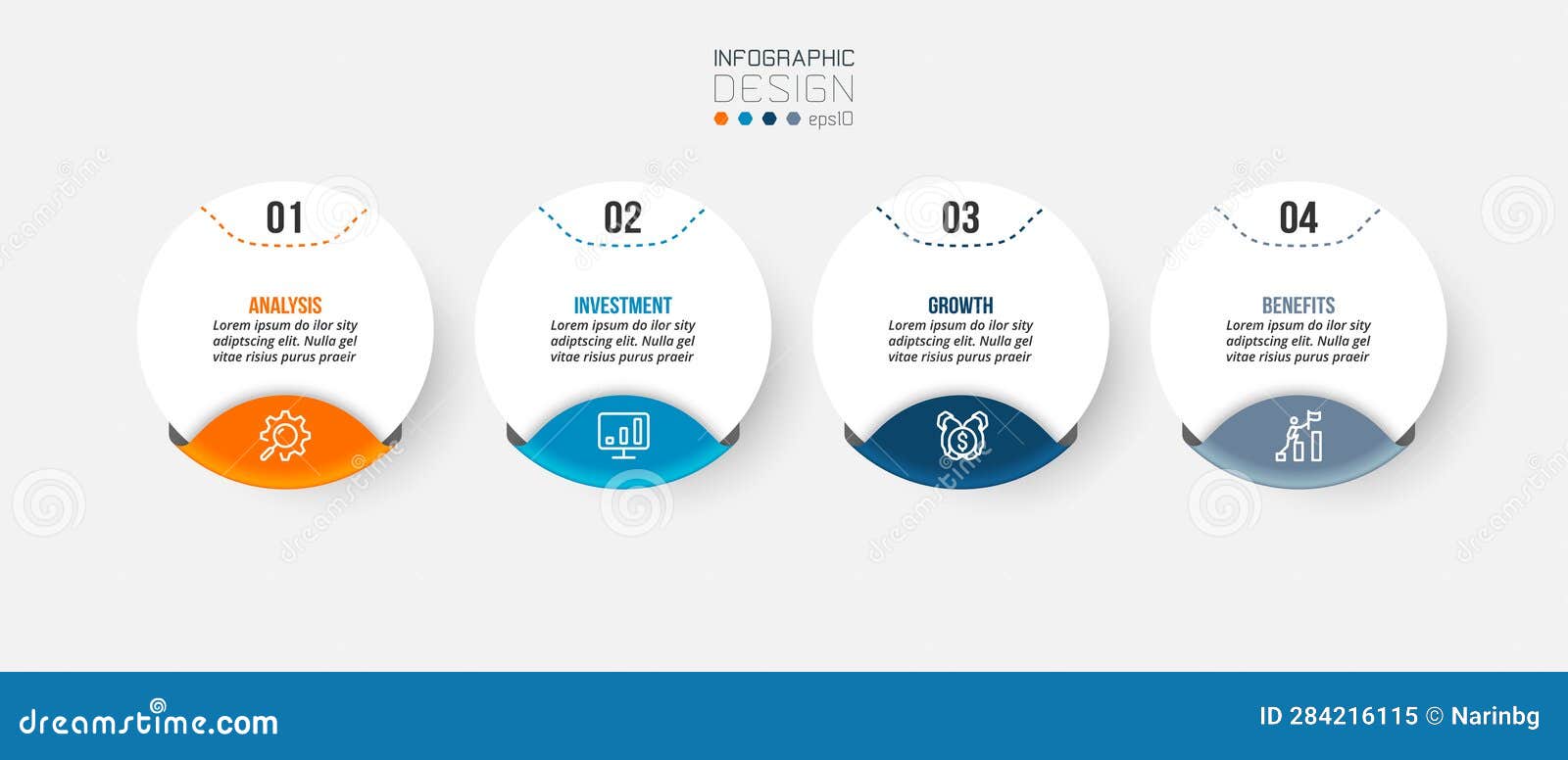 INFOGRAPHIC
DESIGN
eps10

01

ANALYSIS
Lorem ipsum do ilor sity adiptscing elit. Nulla gel vitae risius purus praeir

02

INVESTMENT
Lorem ipsum do ilor sity adiptscing elit. Nulla gel vitae risius purus praeir

03

GROWTH
Lorem ipsum do ilor sity adiptscing elit. Nulla gel vitae risius purus praeir

04

BENEFITS
Lorem ipsum do ilor sity adiptscing elit. Nulla gel vitae risius purus praeir

dreamstime.com

ID 284216115 © Narinbg