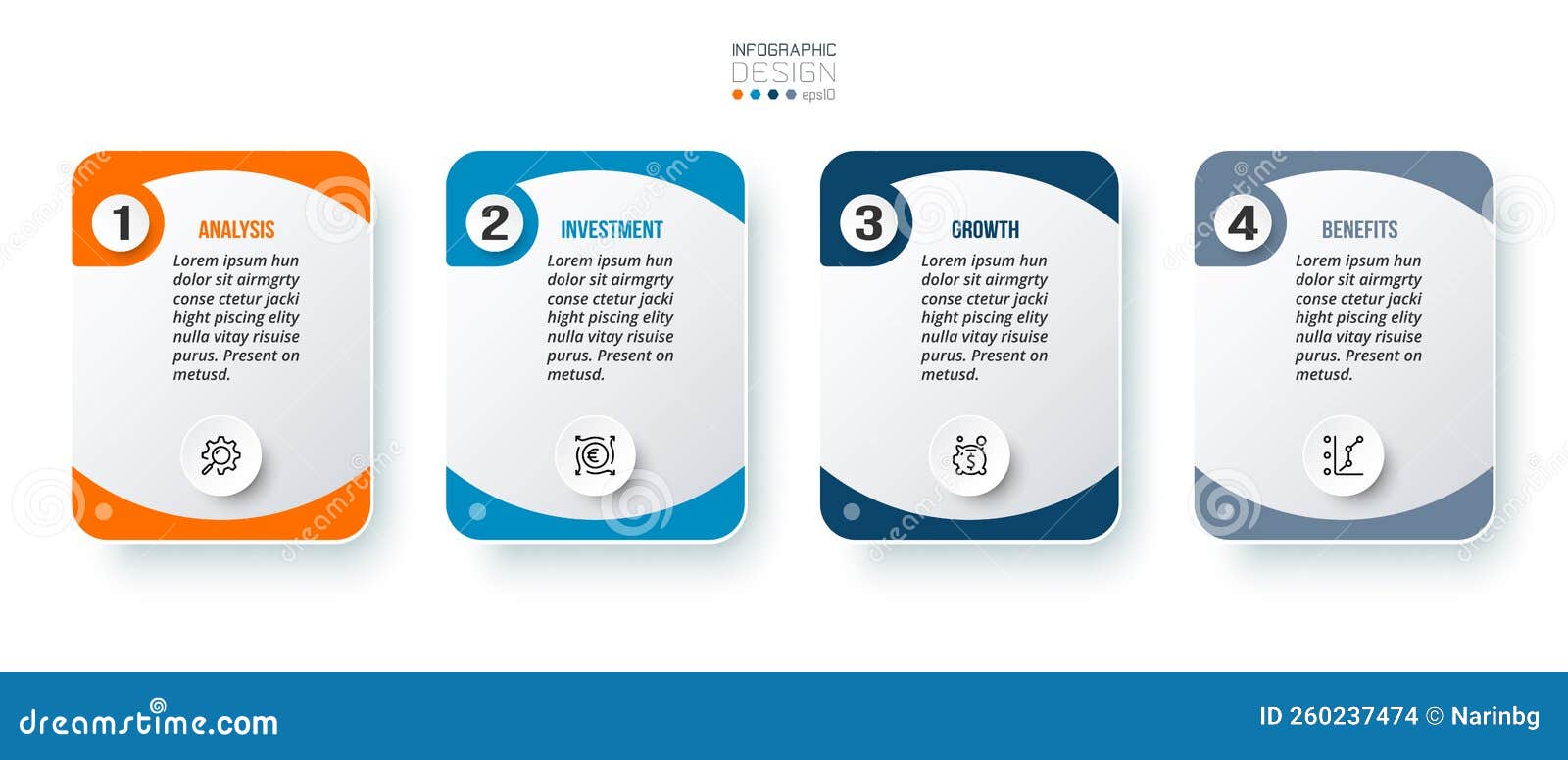 INFOGRAPHIC
DESIGN
eps10

1
ANALYSIS
Lorem ipsum hun dolor sit airmgrty conse ctetur jacki hight piscing elity nulla vitay risuise purus. Present on metusd.

2
INVESTMENT
Lorem ipsum hun dolor sit airmgrty conse ctetur jacki hight piscing elity nulla vitay risuise purus. Present on metusd.

3
GROWTH
Lorem ipsum hun dolor sit airmgrty conse ctetur jacki hight piscing elity nulla vitay risuise purus. Present on metusd.

4
BENEFITS
Lorem ipsum hun dolor sit airmgrty conse ctetur jacki hight piscing elity nulla vitay risuise purus. Present on metusd.

dreamstime.com
ID 260237474 © Narinbg