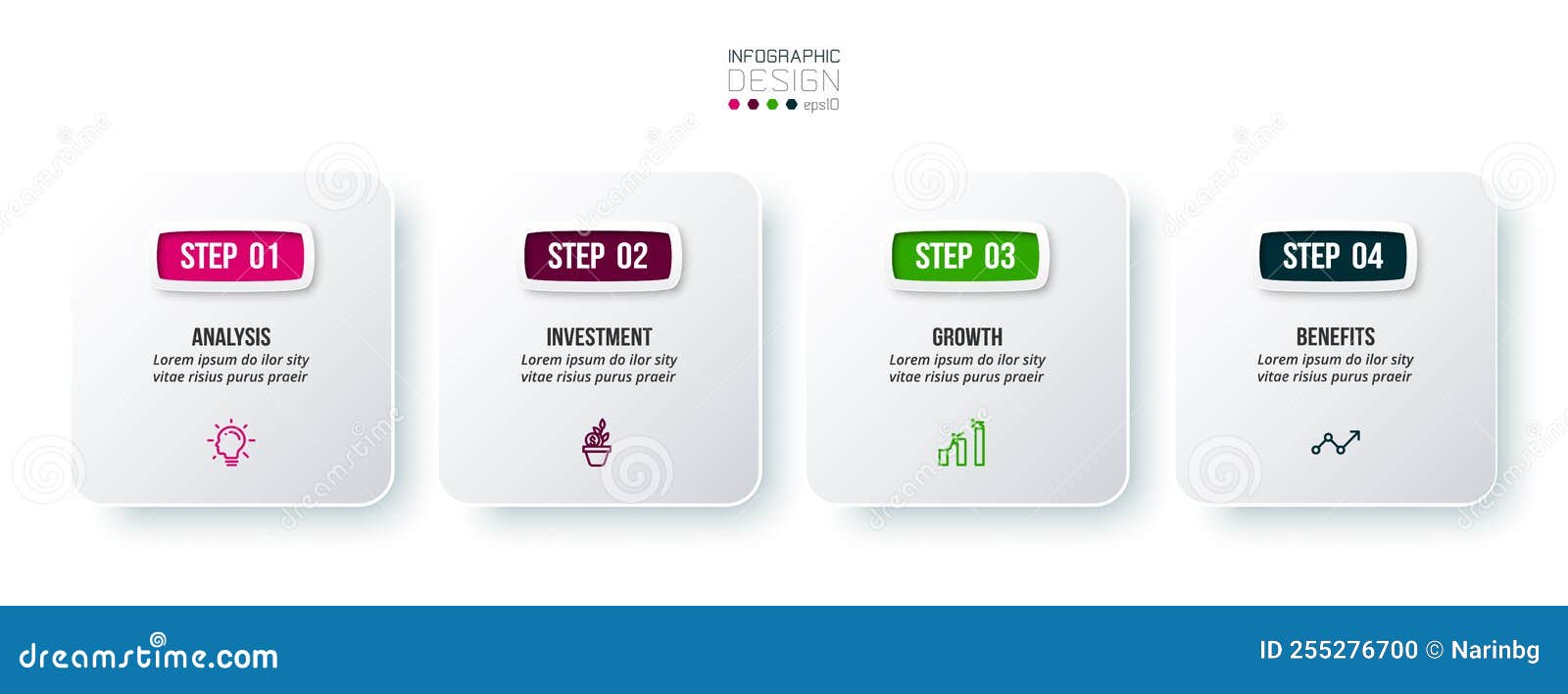 INFOGRAPHIC
DESIGN
eps10

STEP 01
ANALYSIS
Lorem ipsum do ilor sity vitae risius purus praeir

STEP 02
INVESTMENT
Lorem ipsum do ilor sity vitae risius purus praeir

STEP 03
GROWTH
Lorem ipsum do ilor sity vitae risius purus praeir

STEP 04
BENEFITS
Lorem ipsum do ilor sity vitae risius purus praeir

dreamstime.com
ID 255276700 © Narinbg