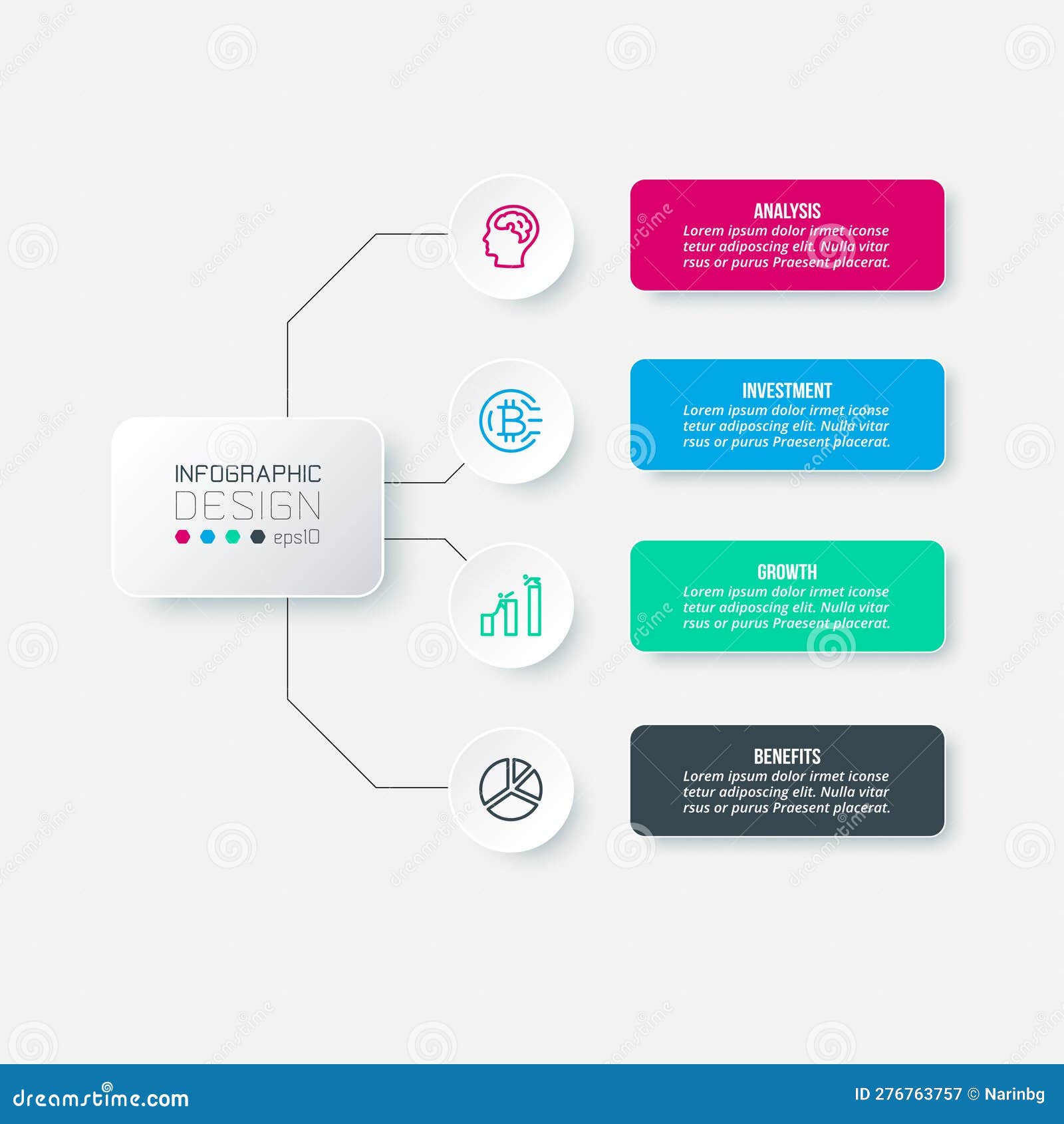 INFOGRAPHIC
DESIGN
eps10

ANALYSIS
Lorem ipsum dolor irmet iconse tetur adiposcing elit. Nulla vitar rsus or purus Praesent placerat.

INVESTMENT
Lorem ipsum dolor irmet iconse tetur adiposcing elit. Nulla vitar rsus or purus Praesent placerat.

GROWTH
Lorem ipsum dolor irmet iconse tetur adiposcing elit. Nulla vitar rsus or purus Praesent placerat.

BENEFITS
Lorem ipsum dolor irmet iconse tetur adiposcing elit. Nulla vitar rsus or purus Praesent placerat.

dreamstime.com
ID 276763757 © Narinbg