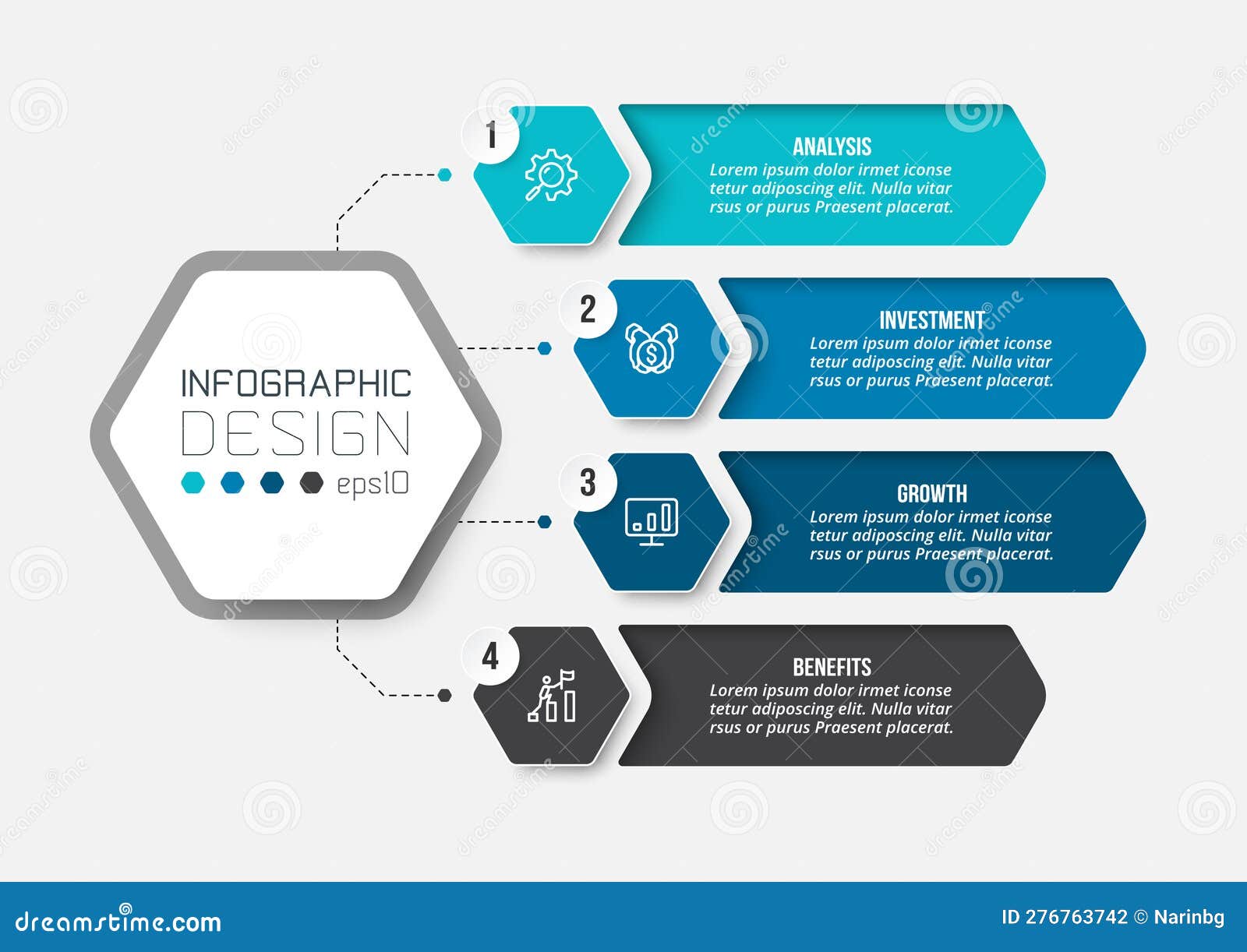 INFOGRAPHIC
DESIGN
eps10

1
ANALYSIS
Lorem ipsum dolor irmet iconse tetur adiposcing elit. Nulla vitar rsus or purus Praesent placerat.

2
INVESTMENT
Lorem ipsum dolor irmet iconse tetur adiposcing elit. Nulla vitar rsus or purus Praesent placerat.

3
GROWTH
Lorem ipsum dolor irmet iconse tetur adiposcing elit. Nulla vitar rsus or purus Praesent placerat.

4
BENEFITS
Lorem ipsum dolor irmet iconse tetur adiposcing elit. Nulla vitar rsus or purus Praesent placerat.

dreamstime.com
ID 276763742 © Narinbg