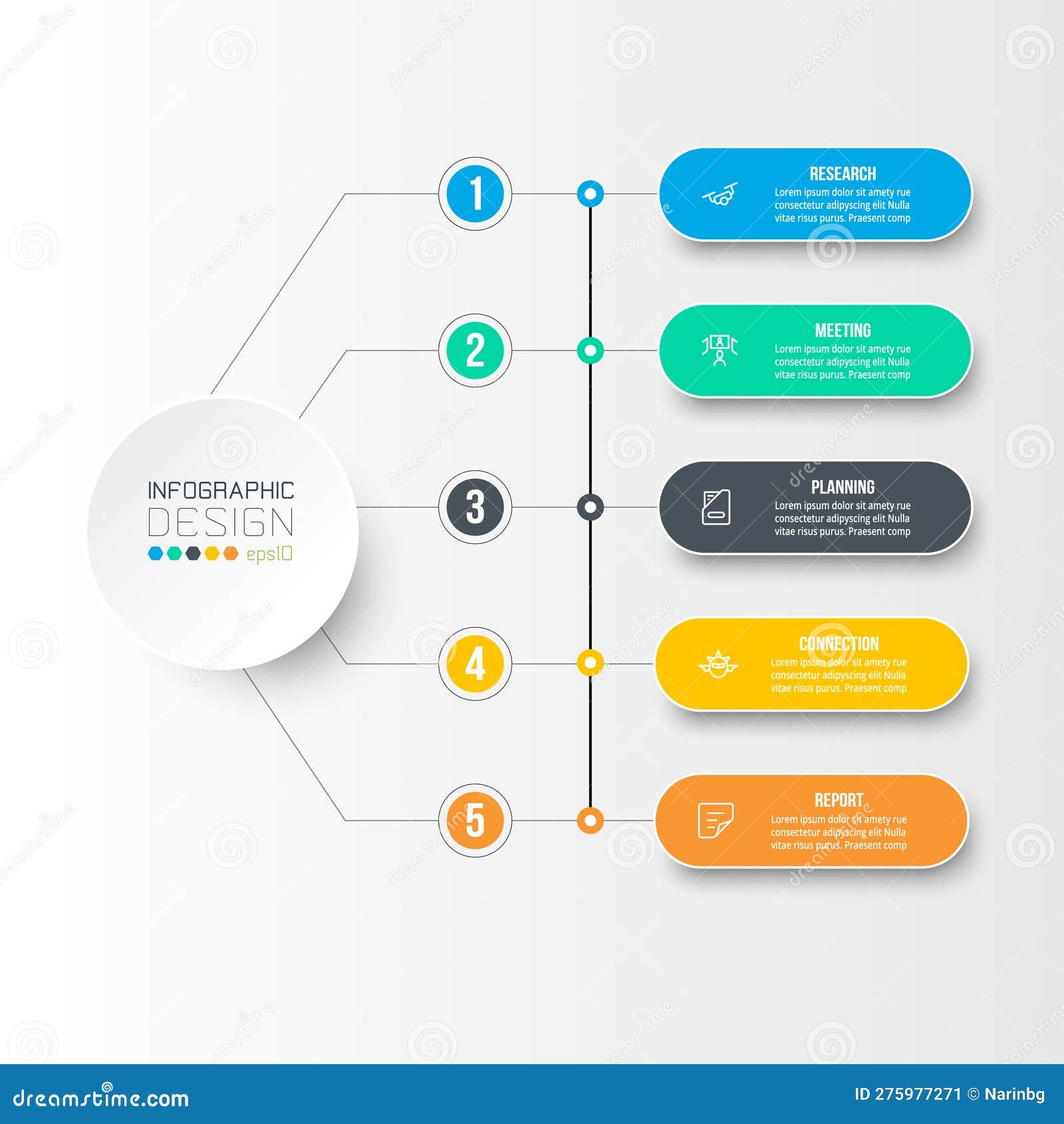 INFOGRAPHIC
DESIGN
eps10

1

RESEARCH
Lorem ipsum dolor sit amety rue consectetur adipyscing elit Nulla vitae risus purus. Praesent comp

2

MEETING
Lorem ipsum dolor sit amety rue consectetur adipyscing elit Nulla vitae risus purus. Praesent comp

3

PLANNING
Lorem ipsum dolor sit amety rue consectetur adipyscing elit Nulla vitae risus purus. Praesent comp

4

CONNECTION
Lorem ipsum dolor sit amety rue consectetur adipyscing elit Nulla vitae risus purus. Praesent comp

5

REPORT
Lorem ipsum dolor sit amety rue consectetur adipyscing elit Nulla vitae risus purus. Praesent comp

dreamstime.com
ID 275977271 © Narinbg