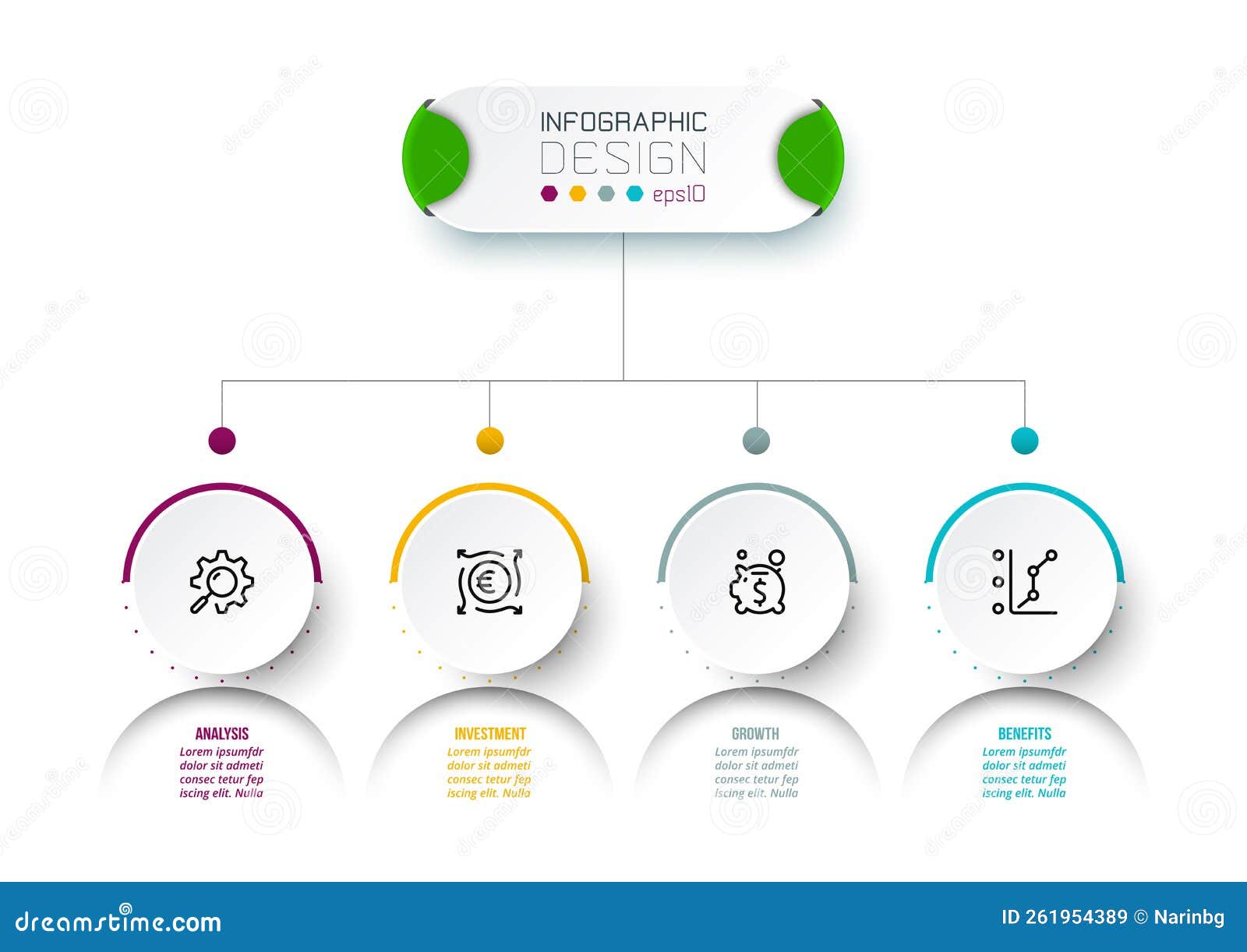 INFOGRAPHIC
DESIGN
eps10

ANALYSIS
Lorem ipsumfdr dolor sit admeti consec tetur fep iscing elit. Nulla

INVESTMENT
Lorem ipsumfdr dolor sit admeti consec tetur fep iscing elit. Nulla

GROWTH
Lorem ipsumfdr dolor sit admeti consec tetur fep iscing elit. Nulla

BENEFITS
Lorem ipsumfdr dolor sit admeti consec tetur fep iscing elit. Nulla

dreamstime.com
ID 261954389 © Narinbg