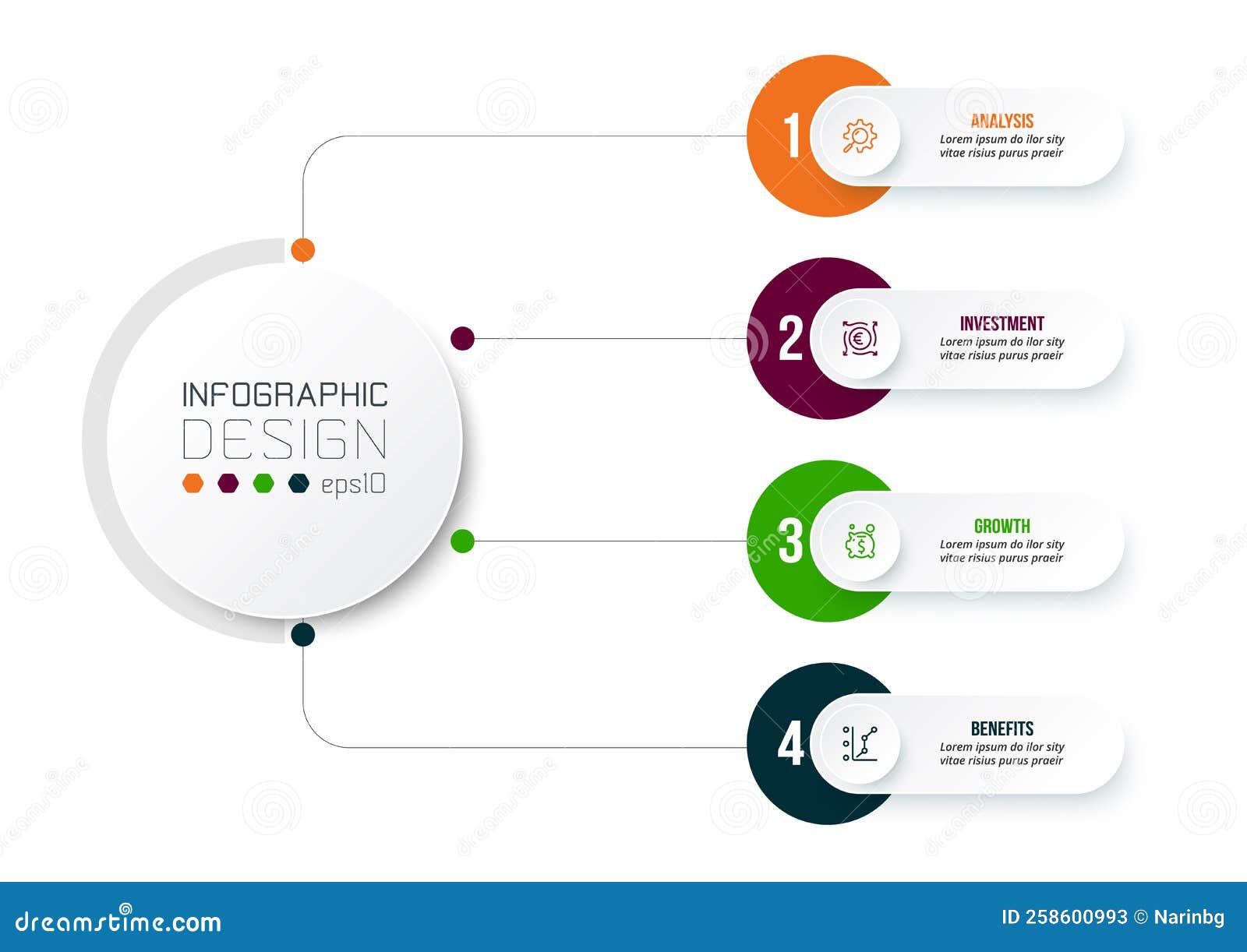 INFOGRAPHIC
DESIGN
eps10

1
ANALYSIS
Lorem ipsum do ilor sity vitae risius purus praeir

2
INVESTMENT
Lorem ipsum do ilor sity vitae risius purus praeir

3
GROWTH
Lorem ipsum do ilor sity vitae risius purus praeir

4
BENEFITS
Lorem ipsum do ilor sity vitae risius purus praeir

dreamstime.com
ID 258600993 © Narinbg