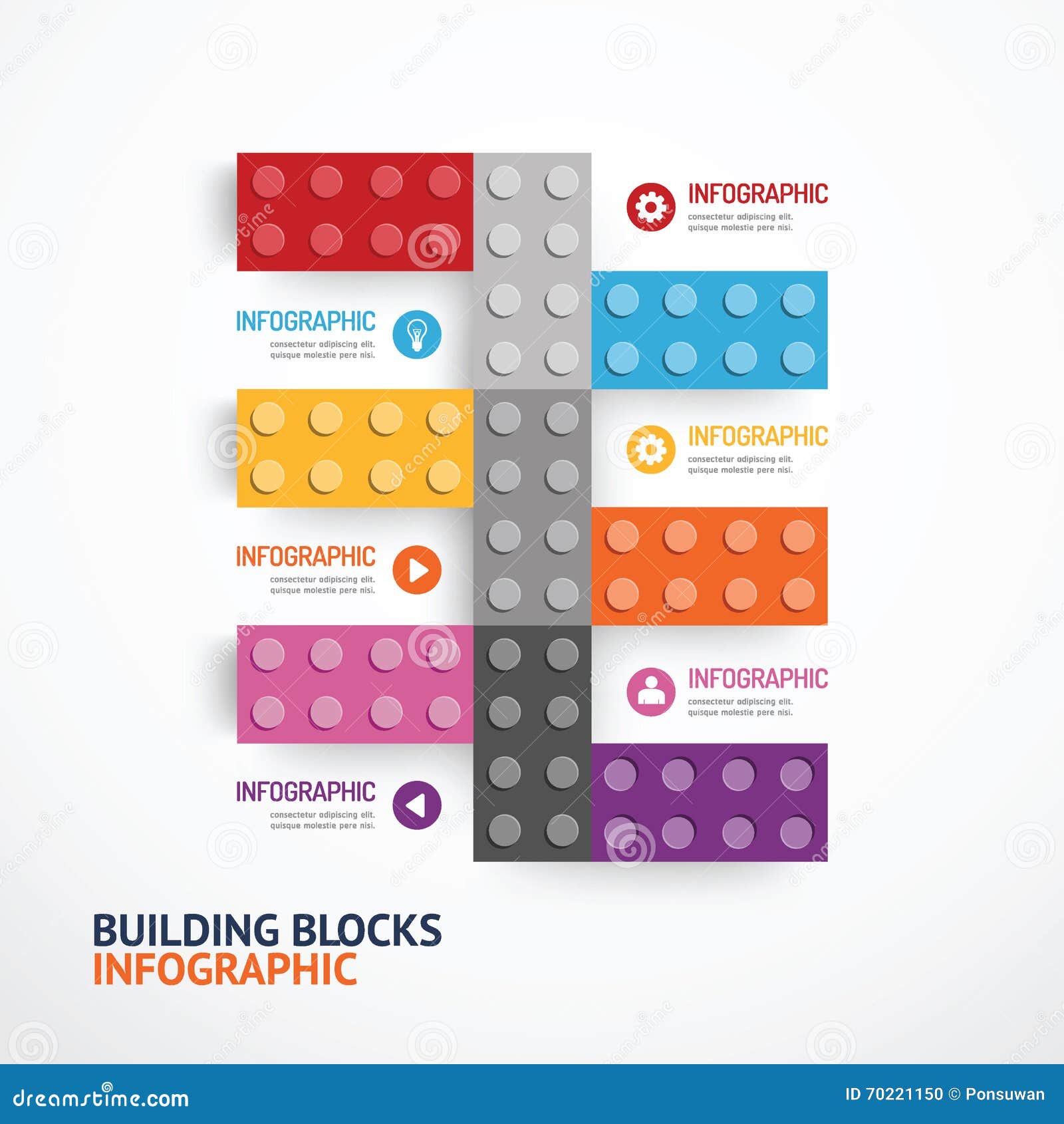 INFOGRAPHIC
consectetur adipiscing elit.
quisque molestie pere nisi.

INFOGRAPHIC
consectetur adipiscing elit.
quisque molestie pere nisi.

INFOGRAPHIC
consectetur adipiscing elit.
quisque molestie pere nisi.

INFOGRAPHIC
consectetur adipiscing elit.
quisque molestie pere nisi.

INFOGRAPHIC
consectetur adipiscing elit.
quisque molestie pere nisi.

INFOGRAPHIC
consectetur adipiscing elit.
quisque molestie pere nisi.

BUILDING BLOCKS
INFOGRAPHIC

dreamstime.com
ID 70221150 © Ponsuwan