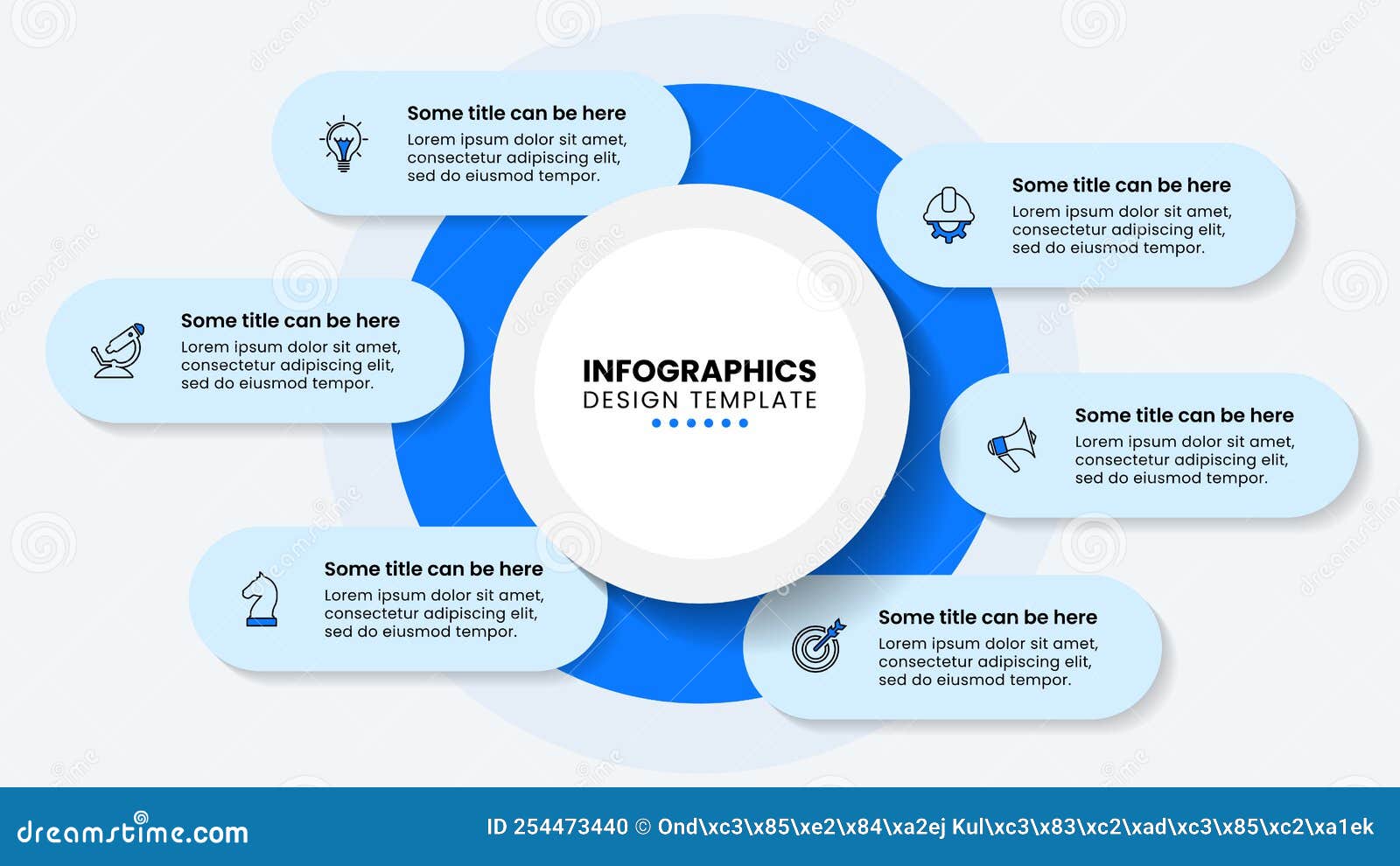 Some title can be here
Lorem ipsum dolor sit amet, consectetur adipiscing elit, sed do eiusmod tempor.

Some title can be here
Lorem ipsum dolor sit amet, consectetur adipiscing elit, sed do eiusmod tempor.

Some title can be here
Lorem ipsum dolor sit amet, consectetur adipiscing elit, sed do eiusmod tempor.

INFOGRAPHICS
DESIGN TEMPLATE

Some title can be here
Lorem ipsum dolor sit amet, consectetur adipiscing elit, sed do eiusmod tempor.

Some title can be here
Lorem ipsum dolor sit amet, consectetur adipiscing elit, sed do eiusmod tempor.

Some title can be here
Lorem ipsum dolor sit amet, consectetur adipiscing elit, sed do eiusmod tempor.

dreamstime.com
ID 254473440 © Ond\xc3\x85\xe2\x84\xa2ej Kul\xc3\x83\xc2\xad\xc3\x85\xc2\xa1ek