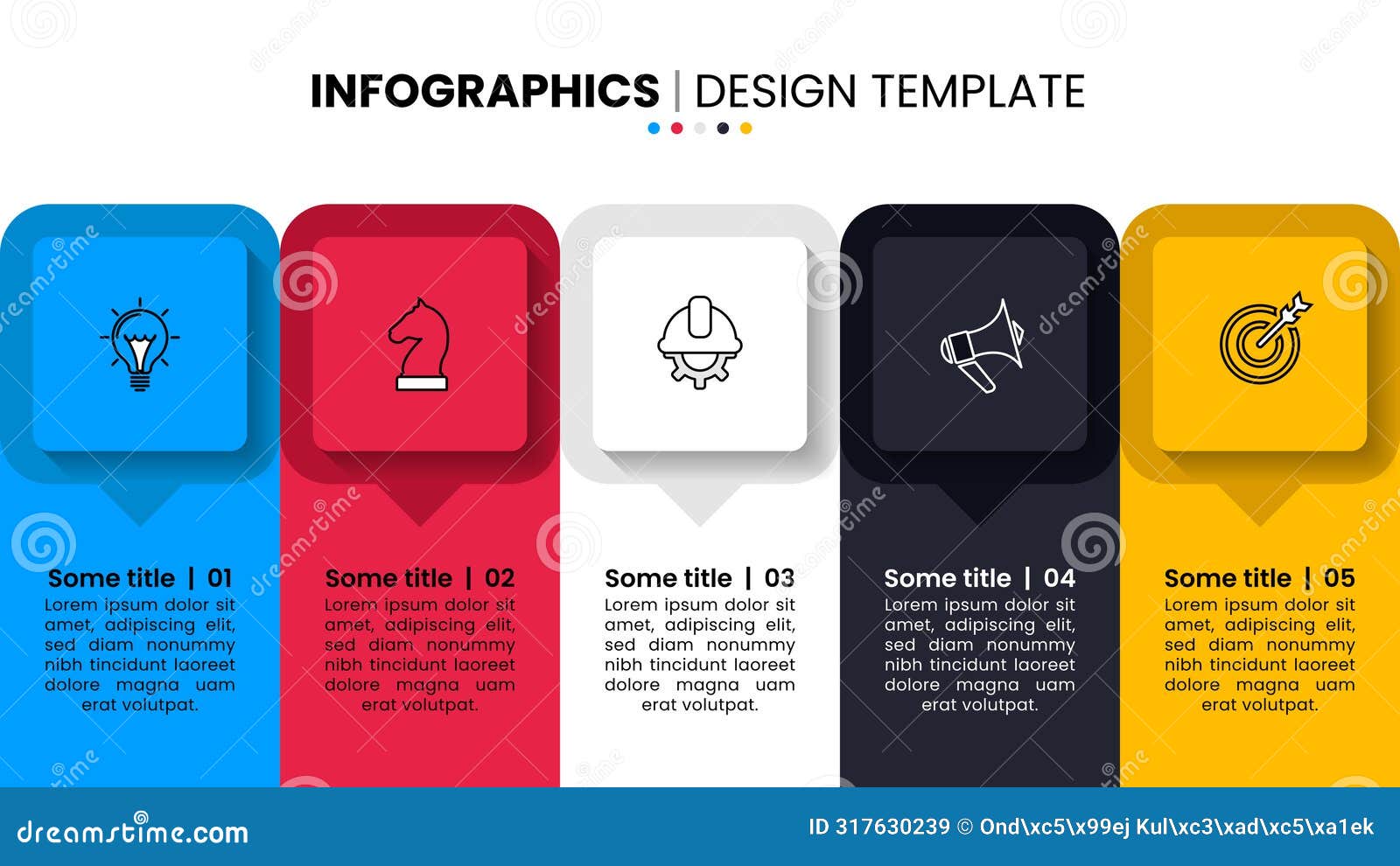 INFOGRAPHICS | DESIGN TEMPLATE

Some title | 01
Lorem ipsum dolor sit amet, adipiscing elit, sed diam nonummy nibh tincidunt laoreet dolore magna uam erat volutpat.

Some title | 02
Lorem ipsum dolor sit amet, adipiscing elit, sed diam nonummy nibh tincidunt laoreet dolore magna uam erat volutpat.

Some title | 03
Lorem ipsum dolor sit amet, adipiscing elit, sed diam nonummy nibh tincidunt laoreet dolore magna uam erat volutpat.

Some title | 04
Lorem ipsum dolor sit amet, adipiscing elit, sed diam nonummy nibh tincidunt laoreet dolore magna uam erat volutpat.

Some title | 05
Lorem ipsum dolor sit amet, adipiscing elit, sed diam nonummy nibh tincidunt laoreet dolore magna uam erat volutpat.

dreamstime.com
ID 317630239 © Ond\xc5\x99ej Kul\xc3\xad\xc5\xa1ek