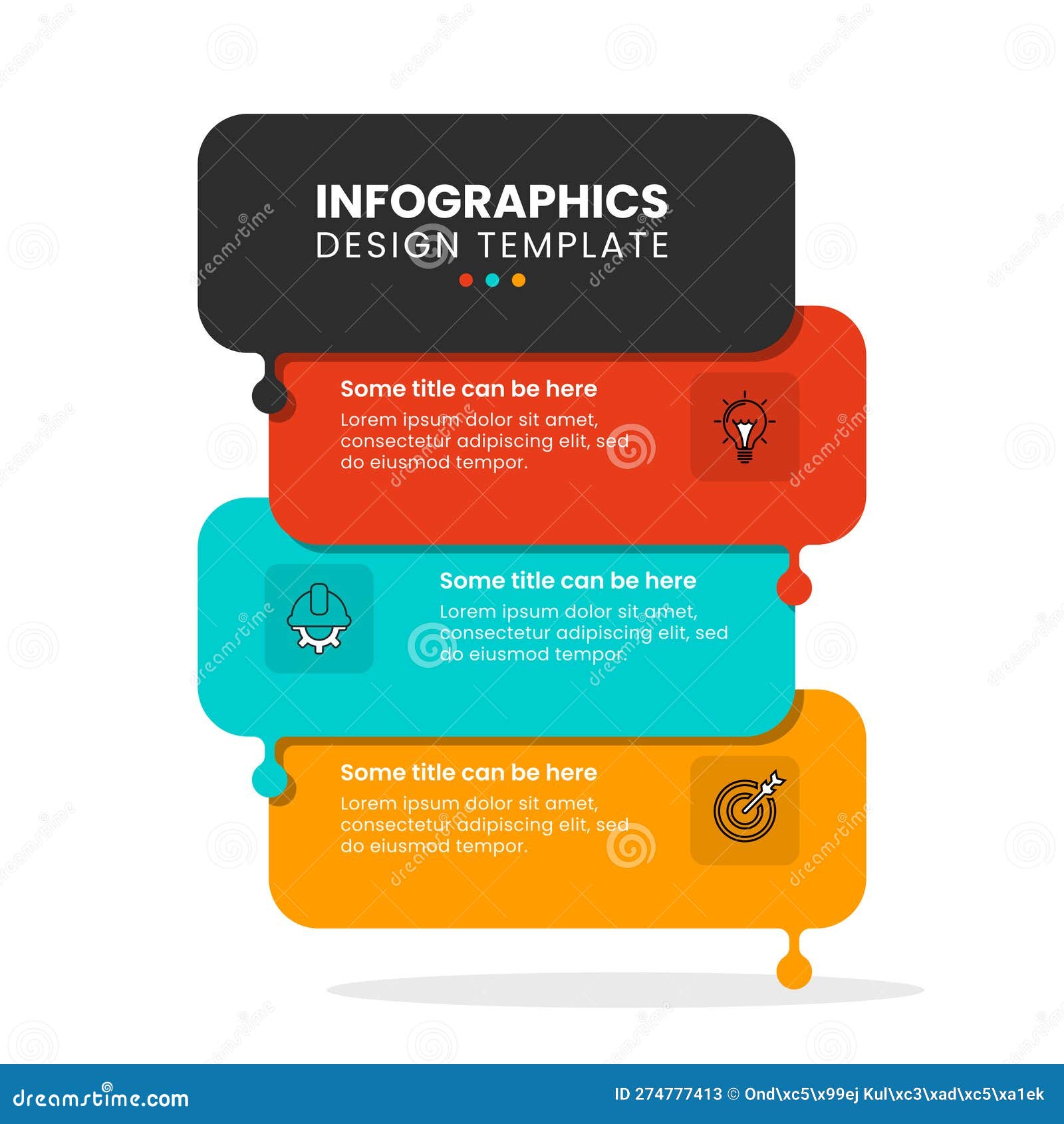 INFOGRAPHICS
DESIGN TEMPLATE

Some title can be here
Lorem ipsum dolor sit amet, consectetur adipiscing elit, sed do eiusmod tempor.

Some title can be here
Lorem ipsum dolor sit amet, consectetur adipiscing elit, sed do eiusmod tempor.

Some title can be here
Lorem ipsum dolor sit amet, consectetur adipiscing elit, sed do eiusmod tempor.

dreamstime.com

ID 274777413 © Ond\xc5\x99ej Kul\xc3\xad\xc5\xa1ek